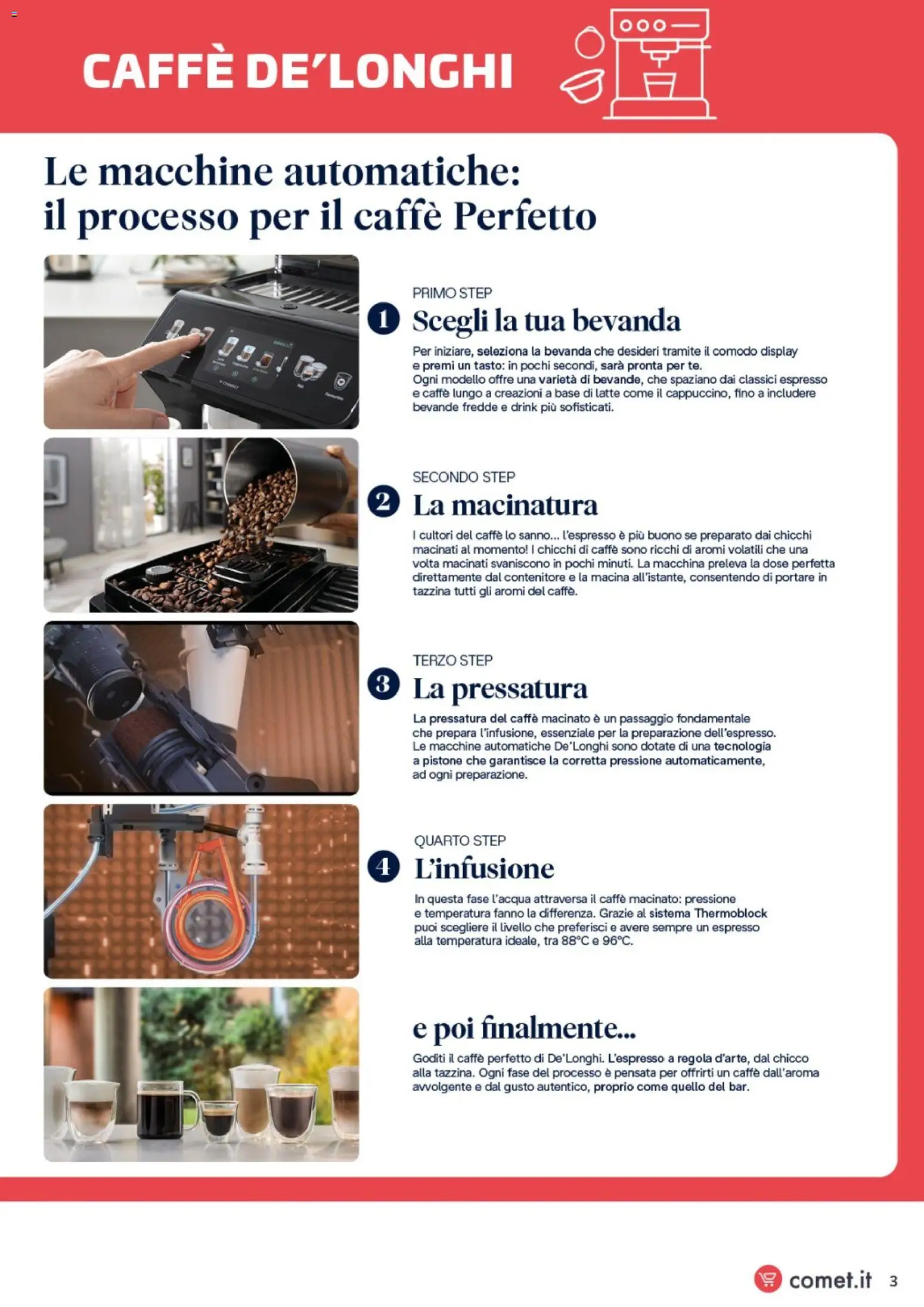 CAFFÈ DE'LONGHI

Le macchine automatiche: il processo per il caffè Perfetto

PRIMO STEP

1 Scegli la tua bevanda

Per iniziare, seleziona la bevanda che desideri tramite il comodo display e premi un tasto: in pochi secondi, sarà pronta per te. Ogni modello offre una varietà di bevande, che spaziano dai classici espresso e caffè lungo a creazioni a base di latte come il cappuccino, fino a includere bevande fredde e drink più sofisticati.

SECONDO STEP

2 La macinatura

I cultori del caffè lo sanno... l'espresso è più buono se preparato dai chicchi macinati al momento! I chicchi di caffè sono ricchi di aromi volatili che una volta macinati svaniscono in pochi minuti. La macchina preleva la dose perfetta direttamente dal contenitore e la macina all'istante, consentendo di portare in tazzina tutti gli aromi del caffè.

TERZO STEP

3 La pressatura

La pressatura del caffè macinato è un passaggio fondamentale che prepara l'infusione, essenziale per la preparazione dell'espresso. Le macchine automatiche De'Longhi sono dotate di una tecnologia a pistone che garantisce la corretta pressione automaticamente, ad ogni preparazione.

QUARTO STEP

4 L'infusione

In questa fase l'acqua attraversa il caffè macinato: pressione e temperatura fanno la differenza. Grazie al sistema Thermoblock puoi scegliere il livello che preferisci e avere sempre un espresso alla temperatura ideale, tra 88°C e 96°C.

e poi finalmente...

Goditi il caffè perfetto di De'Longhi. L'espresso a regola d'arte, dal chicco alla tazzina. Ogni fase del processo è pensata per offrirti un caffè dall'aroma avvolgente e dal gusto autentico, proprio come quello del bar.

comet.it 3