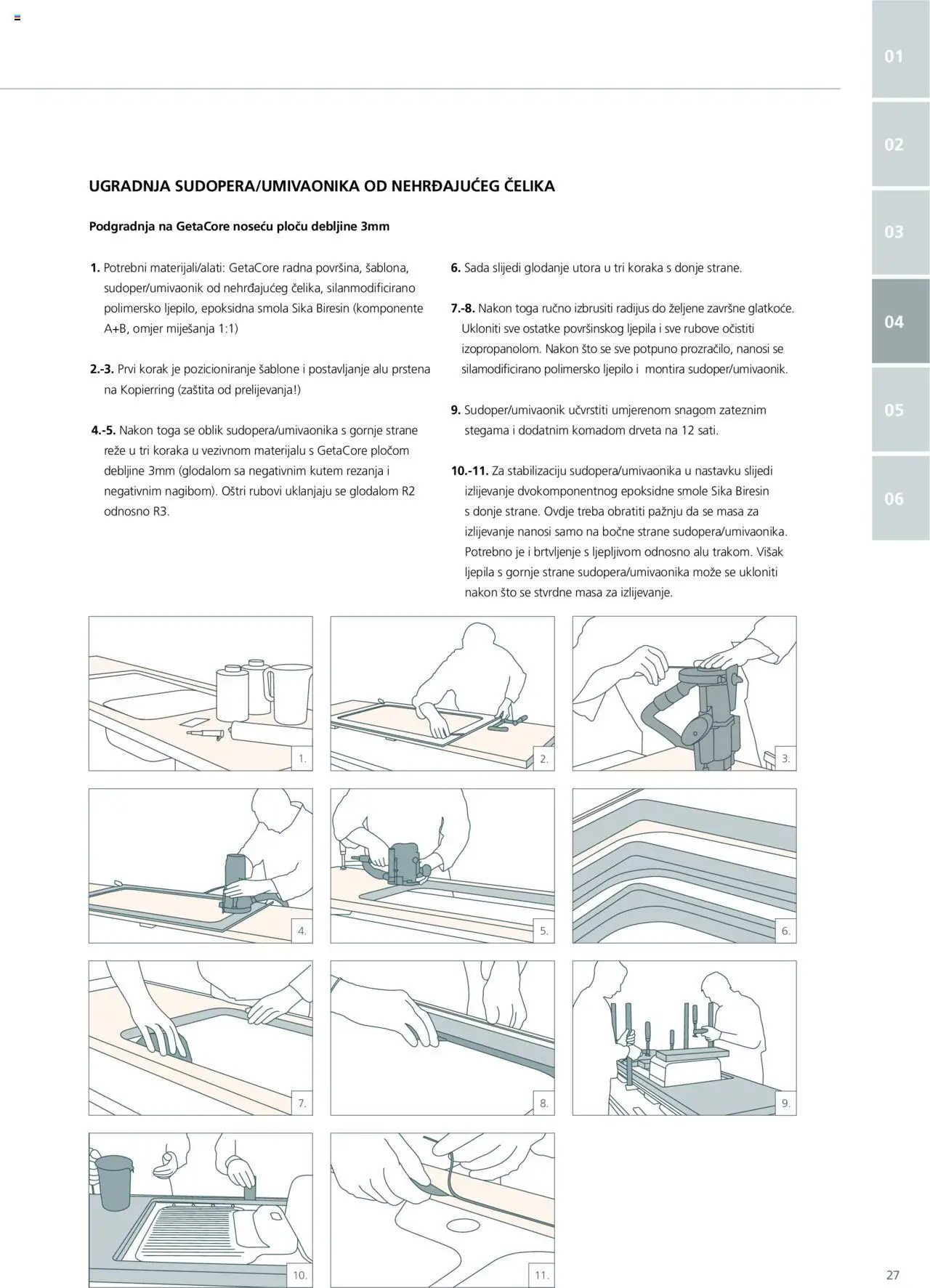 01

02

03

04

05

06

UGRADNJA SUDOPERA/UMIVAONIKA OD NEHRĐAJUĆEG ČELIKA

Podgradnja na GetaCore noseću ploču debljine 3mm

1. Potrebni materijali/alati: GetaCore radna površina, šablona, sudoper/umivaonik od nehrđajućeg čelika, silanmodificirano polimersko ljepilo, epoksidna smola Sika Biresin (komponente A+B, omjer miješanja 1:1)

2.-3. Prvi korak je pozicioniranje šablone i postavljanje alu prstena na Kopierring (zaštita od prelijevanja!)

4.-5. Nakon toga se oblik sudopera/umivaonika s gornje strane reže u tri koraka u vezivnom materijalu s GetaCore pločom debljine 3mm (glodalom sa negativnim kutem rezanja i negativnim nagibom). Oštri rubovi uklanjaju se glodalom R2 odnosno R3.

6. Sada slijedi glodanje utora u tri koraka s donje strane.

7.-8. Nakon toga ručno izbrusiti radijus do željene završne glatkoće. Ukloniti sve ostatke površinskog ljepila i sve rubove očistiti izopropanolom. Nakon što se sve potpuno prozračilo, nanosi se silamodificirano polimersko ljepilo i montira sudoper/umivaonik.

9. Sudoper/umivaonik učvrstiti umjerenom snagom zateznim stegama i dodatnim komadom drveta na 12 sati.

10.-11. Za stabilizaciju sudopera/umivaonika u nastavku slijedi izlijevanje dvokomponentnog epoksidne smole Sika Biresin s donje strane. Ovdje treba obratiti pažnju da se masa za izlijevanje nanosi samo na bočne strane sudopera/umivaonika. Potrebno je i brtvljenje s ljepljivom odnosno alu trakom. Višak ljepila s gornje strane sudopera/umivaonika može se ukloniti nakon što se stvrdne masa za izlijevanje.

1.

2.

3.

4.

5.

6.

7.

8.

9.

10.

11.

27