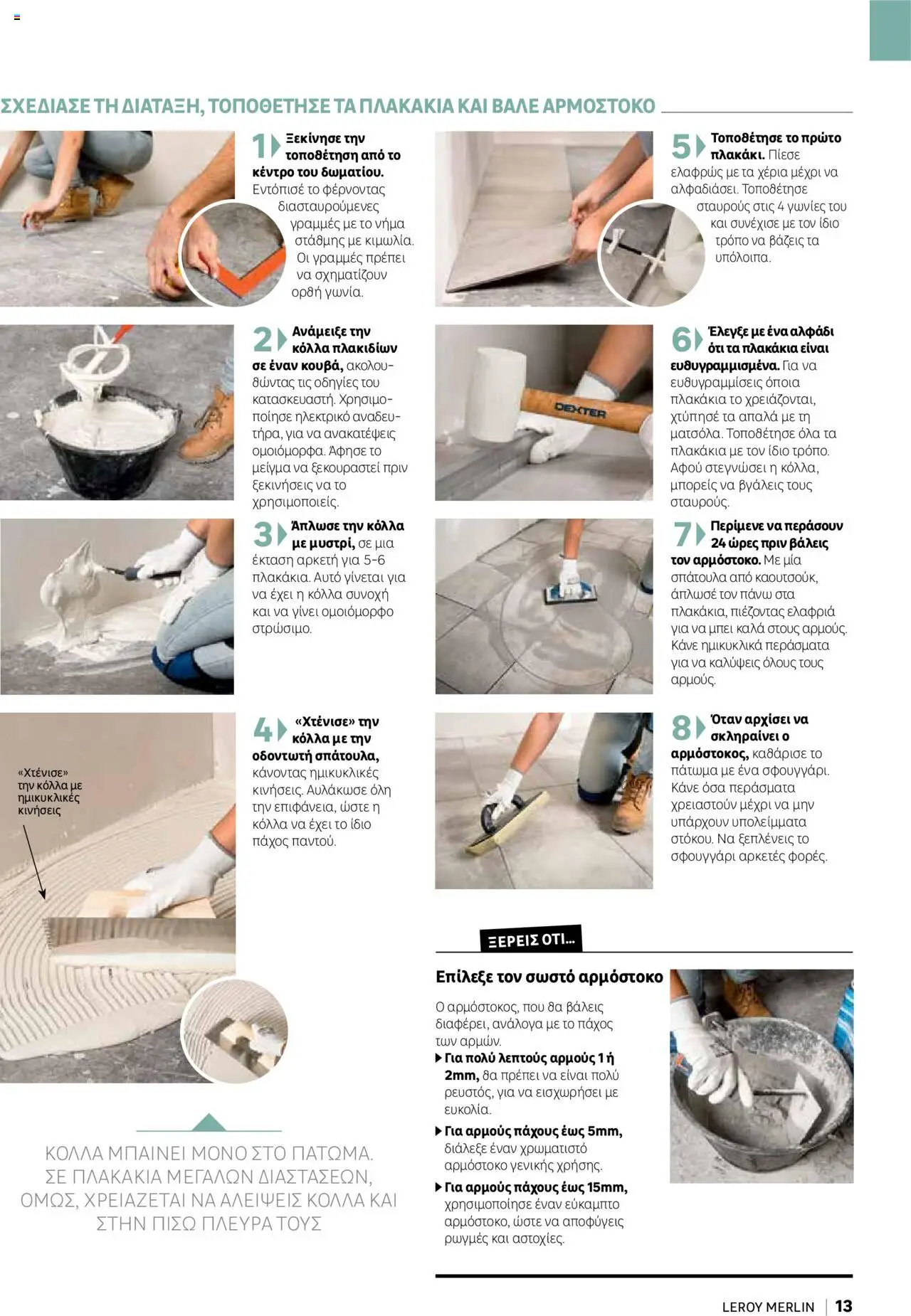 ΣΧΕΔΙΑΣΕ ΤΗ ΔΙΑΤΑΞΗ, ΤΟΠΟΘΕΤΗΣΕ ΤΑ ΠΛΑΚΑΚΙΑ ΚΑΙ ΒΑΛΕ ΑΡΜΟΣΤΟΚΟ

1 Ξεκίνησε την τοποθέτηση από το κέντρο του δωματίου. Εντόπισέ το φέρνοντας διασταυρούμενες γραμμές με το νήμα στάθμης με κιμωλία. Οι γραμμές πρέπει να σχηματίζουν ορθή γωνία.

2 Ανάμειξε την κόλλα πλακιδίων σε έναν κουβά, ακολουθώντας τις οδηγίες του κατασκευαστή. Χρησιμοποίησε ηλεκτρικό αναδευτήρα, για να ανακατέψεις ομοιόμορφα. Άφησε το μείγμα να ξεκουραστεί πριν ξεκινήσεις να το χρησιμοποιείς.

3 Άπλωσε την κόλλα με μυστρί, σε μια έκταση αρκετή για 5-6 πλακάκια. Αυτό γίνεται για να έχει η κόλλα συνοχή και να γίνει ομοιόμορφο στρώσιμο.

«Χτένισε» την κόλλα με ημικυκλικές κινήσεις

4 «Χτένισε» την κόλλα με την οδοντωτή σπάτουλα, κάνοντας ημικυκλικές κινήσεις. Αυλάκωσε όλη την επιφάνεια, ώστε η κόλλα να έχει το ίδιο πάχος παντού.

ΚΟΛΛΑ ΜΠΑΙΝΕΙ ΜΟΝΟ ΣΤΟ ΠΑΤΩΜΑ. ΣΕ ΠΛΑΚΑΚΙΑ ΜΕΓΑΛΩΝ ΔΙΑΣΤΑΣΕΩΝ, ΟΜΩΣ, ΧΡΕΙΑΖΕΤΑΙ ΝΑ ΑΛΕΙΨΕΙΣ ΚΟΛΛΑ ΚΑΙ ΣΤΗΝ ΠΙΣΩ ΠΛΕΥΡΑ ΤΟΥΣ

5 Τοποθέτησε το πρώτο πλακάκι. Πίεσε ελαφρώς με τα χέρια μέχρι να αλφαδιάσει. Τοποθέτησε σταυρούς στις 4 γωνίες του και συνέχισε με τον ίδιο τρόπο να βάζεις τα υπόλοιπα.

DEXTER

6 Έλεγξε με ένα αλφάδι ότι τα πλακάκια είναι ευθυγραμμισμένα. Για να ευθυγραμμίσεις όποια πλακάκια το χρειάζονται, χτύπησέ τα απαλά με τη ματσόλα. Τοποθέτησε όλα τα πλακάκια με τον ίδιο τρόπο. Αφού στεγνώσει η κόλλα, μπορείς να βγάλεις τους σταυρούς.

7 Περίμενε να περάσουν 24 ώρες πριν βάλεις τον αρμόστοκο. Με μία σπάτουλα από καουτσούκ, άπλωσέ τον πάνω στα πλακάκια, πιέζοντας ελαφριά για να μπει καλά στους αρμούς. Κάνε ημικυκλικά περάσματα για να καλύψεις όλους τους αρμούς.

8 Όταν αρχίσει να σκληραίνει ο αρμόστοκος, καθάρισε το πάτωμα με ένα σφουγγάρι. Κάνε όσα περάσματα χρειαστούν μέχρι να μην υπάρχουν υπολείμματα στόκου. Να ξεπλένεις το σφουγγάρι αρκετές φορές.

ΞΕΡΕΙΣ ΟΤΙ...

Επίλεξε τον σωστό αρμόστοκο

Ο αρμόστοκος, που θα βάλεις διαφέρει, ανάλογα με το πάχος των αρμών.
▶ Για πολύ λεπτούς αρμούς 1 ή 2mm, θα πρέπει να είναι πολύ ρευστός, για να εισχωρήσει με ευκολία.
▶ Για αρμούς πάχους έως 5mm, διάλεξε έναν χρωματιστό αρμόστοκο γενικής χρήσης.
▶ Για αρμούς πάχους έως 15mm, χρησιμοποίησε έναν εύκαμπτο αρμόστοκο, ώστε να αποφύγεις ρωγμές και αστοχίες.

LEROY MERLIN | 13