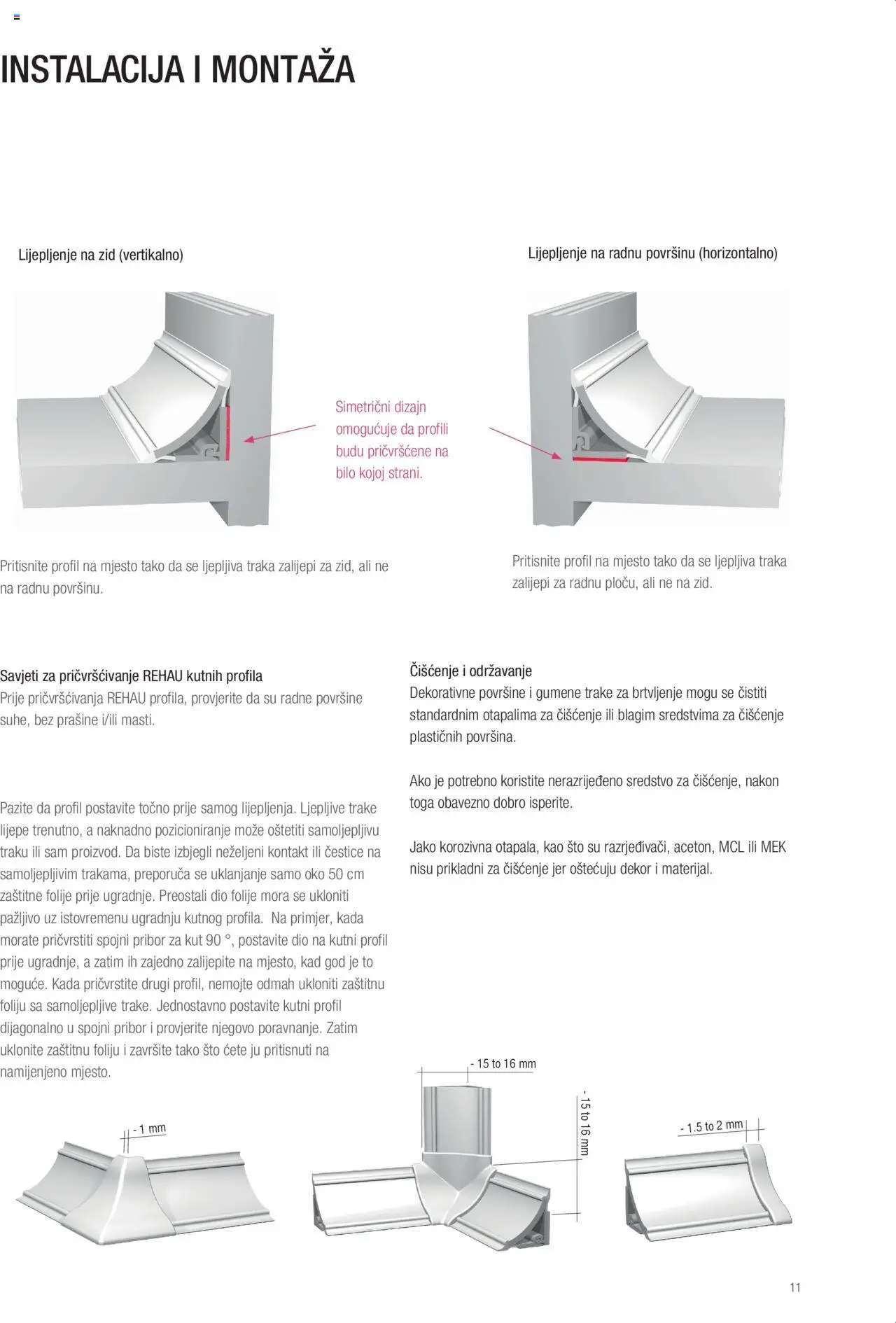 INSTALACIJA I MONTAŽA

Lijepljenje na zid (vertikalno)

Lijepljenje na radnu površinu (horizontalno)

Simetrični dizajn omogućuje da profili budu pričvršćene na bilo kojoj strani.

Pritisnite profil na mjesto tako da se ljepljiva traka zalijepi za zid, ali ne na radnu površinu.

Pritisnite profil na mjesto tako da se ljepljiva traka zalijepi za radnu ploču, ali ne na zid.

Savjeti za pričvršćivanje REHAU kutnih profila
Prije pričvršćivanja REHAU profila, provjerite da su radne površine suhe, bez prašine i/ili masti.

Pazite da profil postavite točno prije samog lijepljenja. Ljepljive trake lijepe trenutno, a naknadno pozicioniranje može oštetiti samoljepljivu traku ili sam proizvod. Da biste izbjegli neželjeni kontakt ili čestice na samoljepljivim trakama, preporuča se uklanjanje samo oko 50 cm zaštitne folije prije ugradnje. Preostali dio folije mora se ukloniti pažljivo uz istovremenu ugradnju kutnog profila. Na primjer, kada morate pričvrstiti spojni pribor za kut 90 °, postavite dio na kutni profil prije ugradnje, a zatim ih zajedno zalijepite na mjesto, kad god je to moguće. Kada pričvrstite drugi profil, nemojte odmah ukloniti zaštitnu foliju sa samoljepljive trake. Jednostavno postavite kutni profil dijagonalno u spojni pribor i provjerite njegovo poravnanje. Zatim uklonite zaštitnu foliju i završite tako što ćete ju pritisnuti na namijenjeno mjesto.

Čišćenje i održavanje
Dekorativne površine i gumene trake za brtvljenje mogu se čistiti standardnim otapalima za čišćenje ili blagim sredstvima za čišćenje plastičnih površina.

Ako je potrebno koristite nerazrijeđeno sredstvo za čišćenje, nakon toga obavezno dobro isperite.

Jako korozivna otapala, kao što su razrjeđivači, aceton, MCL ili MEK nisu prikladni za čišćenje jer oštećuju dekor i materijal.

- 1 mm

- 15 to 16 mm

- 15 to 16 mm

- 1.5 to 2 mm

11