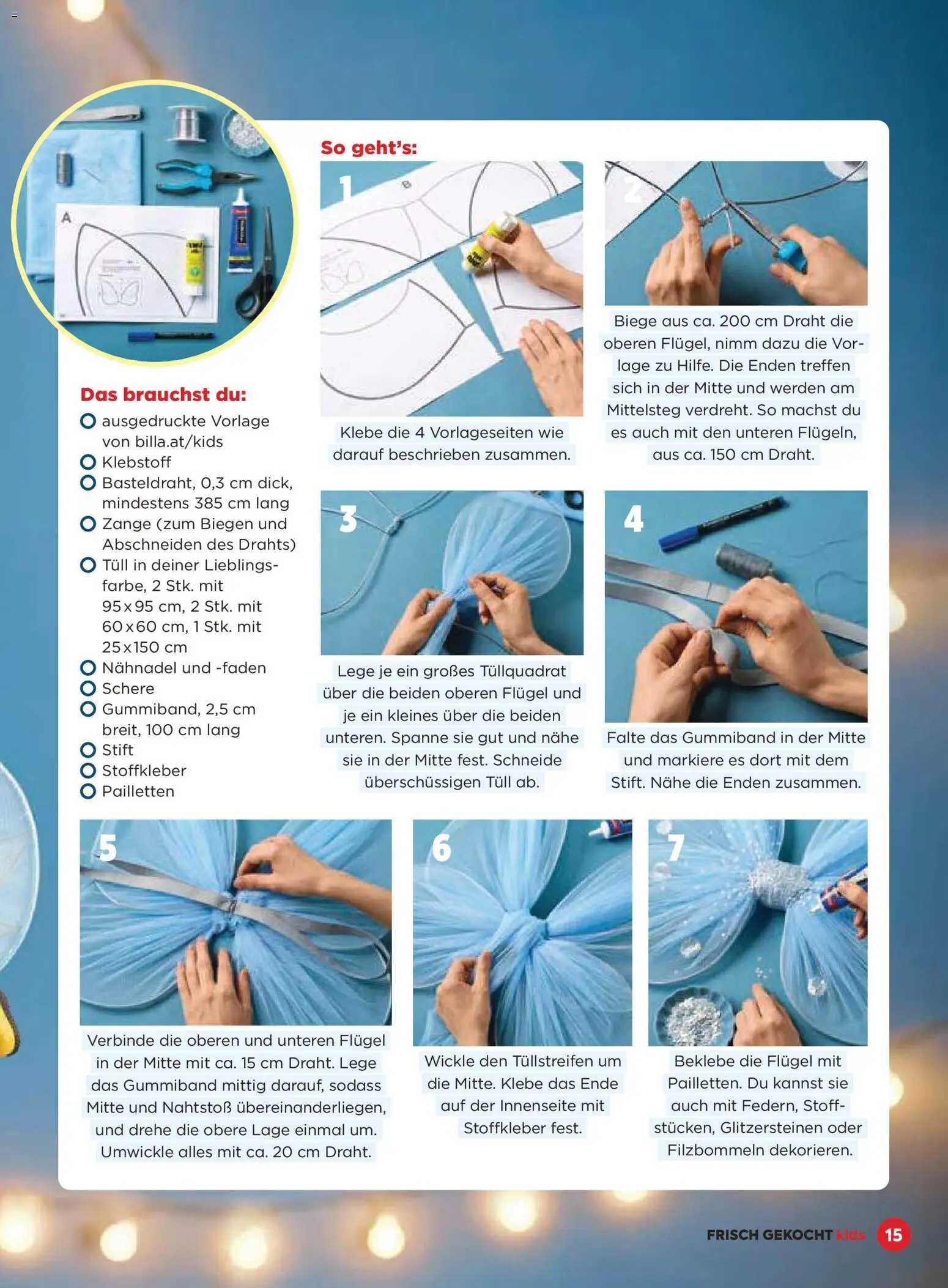 A

Das brauchst du:
ausgedruckte Vorlage von billa.at/kids
Klebstoff
Basteldraht, 0,3 cm dick, mindestens 385 cm lang
Zange (zum Biegen und Abschneiden des Drahts)
Tüll in deiner Lieblingsfarbe, 2 Stk. mit 95 x 95 cm, 2 Stk. mit 60 x 60 cm, 1 Stk. mit 25 x 150 cm
Nähnadel und -faden
Schere
Gummiband, 2,5 cm breit, 100 cm lang
Stift
Stoffkleber
Pailletten

So geht's:

1
B
Klebe die 4 Vorlageseiten wie darauf beschrieben zusammen.

2
Biege aus ca. 200 cm Draht die oberen Flügel, nimm dazu die Vorlage zu Hilfe. Die Enden treffen sich in der Mitte und werden am Mittelsteg verdreht. So machst du es auch mit den unteren Flügeln, aus ca. 150 cm Draht.

3
Lege je ein großes Tüllquadrat über die beiden oberen Flügel und je ein kleines über die beiden unteren. Spanne sie gut und nähe sie in der Mitte fest. Schneide überschüssigen Tüll ab.

4
Falte das Gummiband in der Mitte und markiere es dort mit dem Stift. Nähe die Enden zusammen.

5
Verbinde die oberen und unteren Flügel in der Mitte mit ca. 15 cm Draht. Lege das Gummiband mittig darauf, sodass Mitte und Nahtstoß übereinanderliegen, und drehe die obere Lage einmal um. Umwickle alles mit ca. 20 cm Draht.

6
Wickle den Tüllstreifen um die Mitte. Klebe das Ende auf der Innenseite mit Stoffkleber fest.

7
Beklebe die Flügel mit Pailletten. Du kannst sie auch mit Federn, Stoffstücken, Glitzersteinen oder Filzbommeln dekorieren.

FRISCH GEKOCHT kids 15