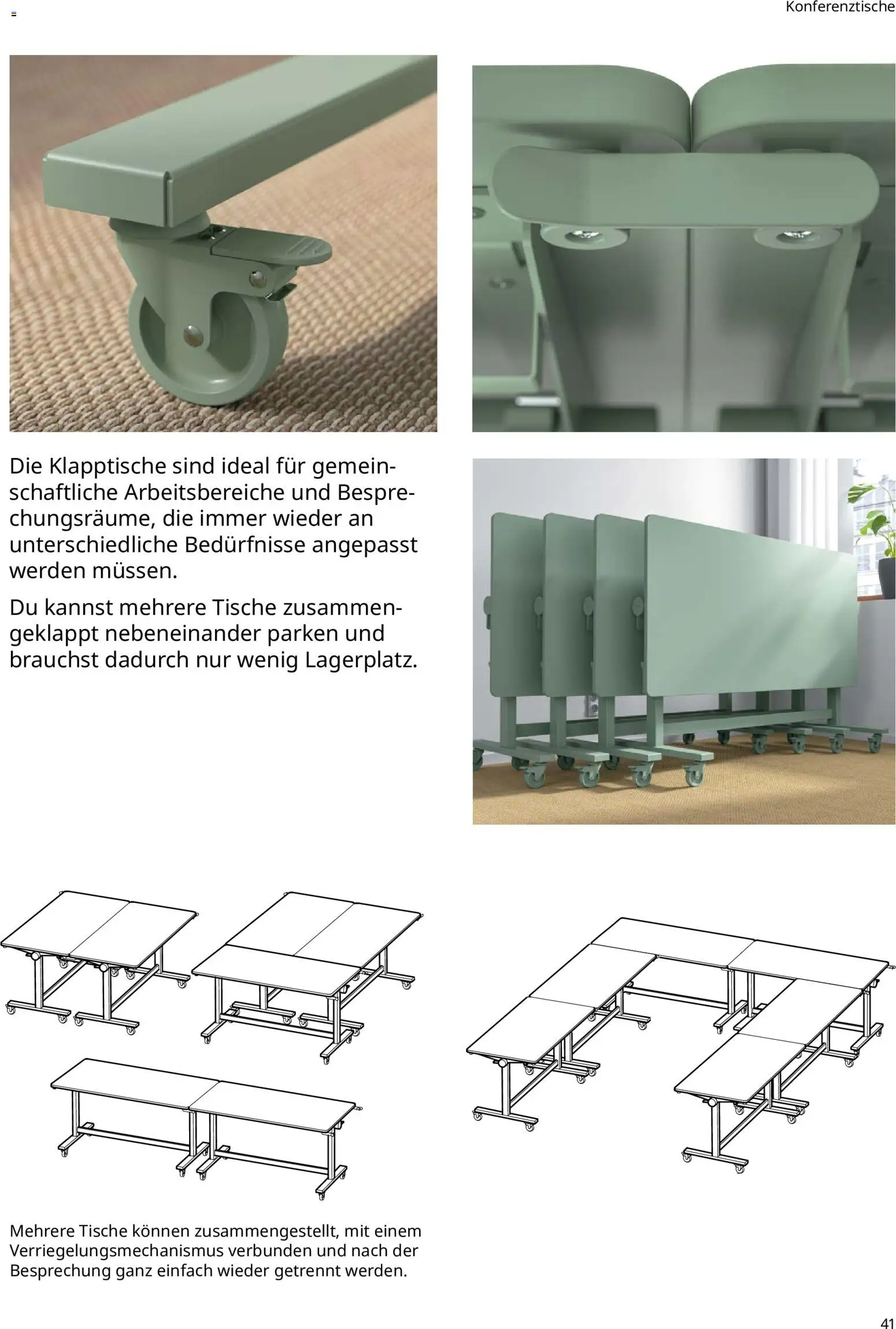 Konferenztische

Die Klapptische sind ideal für gemeinschaftliche Arbeitsbereiche und Besprechungsräume, die immer wieder an unterschiedliche Bedürfnisse angepasst werden müssen.

Du kannst mehrere Tische zusammengeklappt nebeneinander parken und brauchst dadurch nur wenig Lagerplatz.

Mehrere Tische können zusammengestellt, mit einem Verriegelungsmechanismus verbunden und nach der Besprechung ganz einfach wieder getrennt werden.

41