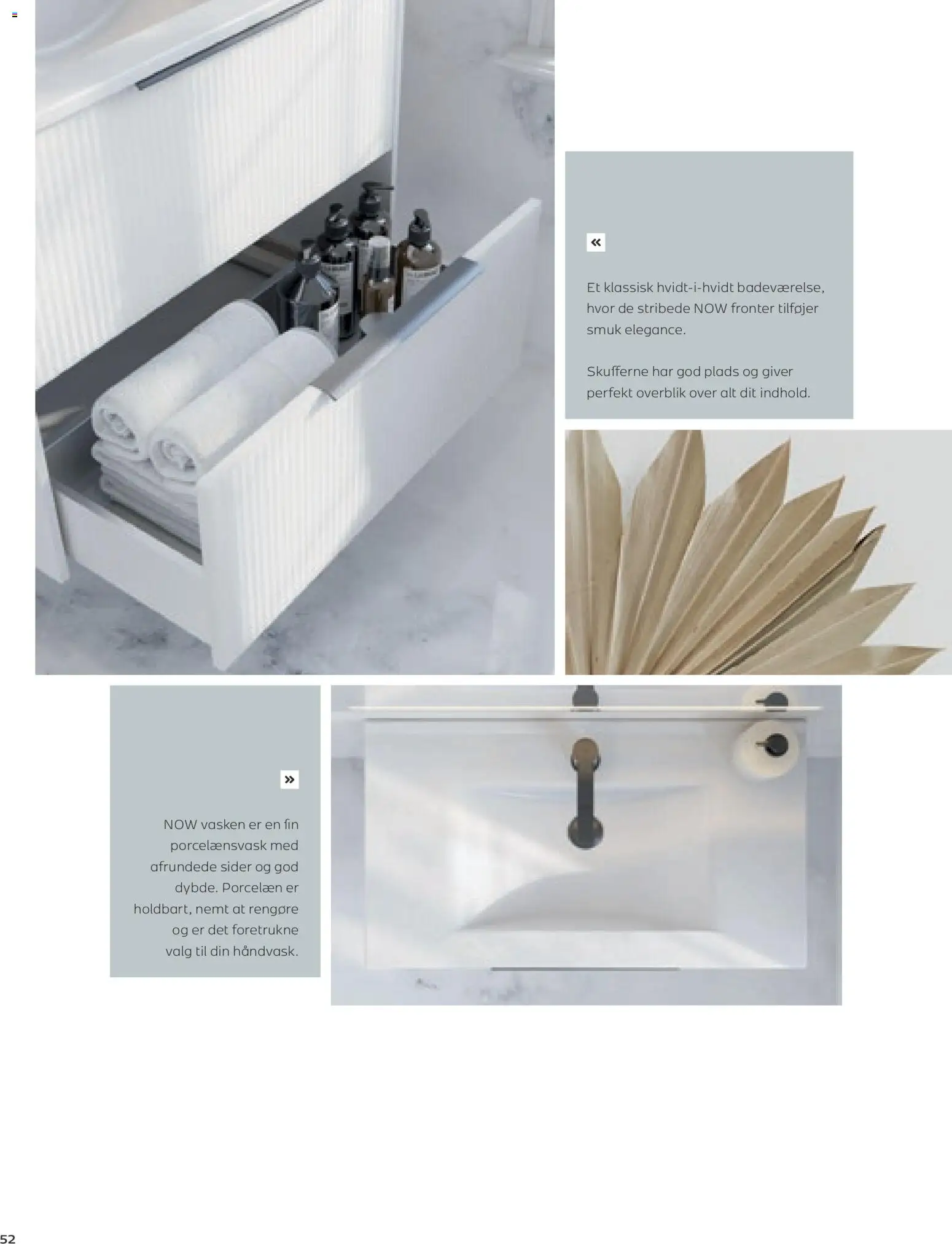 «

Et klassisk hvidt-i-hvidt badeværelse, hvor de stribede NOW fronter tilføjer smuk elegance.

Skufferne har god plads og giver perfekt overblik over alt dit indhold.

»

NOW vasken er en fin porcelænsvask med afrundede sider og god dybde. Porcelæn er holdbart, nemt at rengøre og er det foretrukne valg til din håndvask.

52