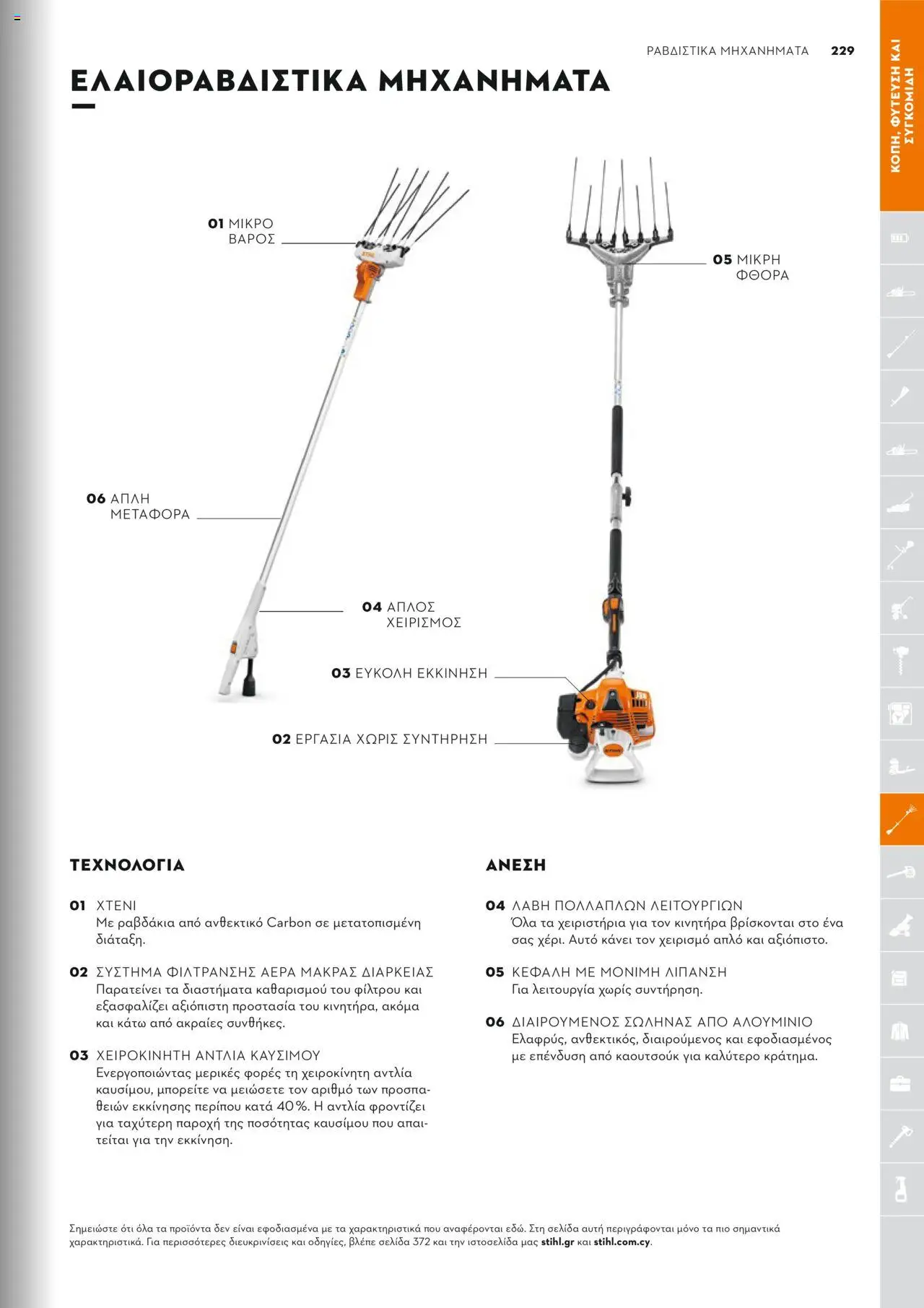 ΡΑΒΔΙΣΤΙΚΑ ΜΗΧΑΝΗΜΑΤΑ 229

ΚΟΠΗ, ΦΥΤΕΥΣΗ ΚΑΙ ΣΥΓΚΟΜΙΔΗ

ΕΛΑΙΟΡΑΒΔΙΣΤΙΚΑ ΜΗΧΑΝΗΜΑΤΑ

01 ΜΙΚΡΟ ΒΑΡΟΣ

05 ΜΙΚΡΗ ΦΘΟΡΑ

06 ΑΠΛΗ ΜΕΤΑΦΟΡΑ

04 ΑΠΛΟΣ ΧΕΙΡΙΣΜΟΣ

03 ΕΥΚΟΛΗ ΕΚΚΙΝΗΣΗ

02 ΕΡΓΑΣΙΑ ΧΩΡΙΣ ΣΥΝΤΗΡΗΣΗ

ΤΕΧΝΟΛΟΓΙΑ

01 ΧΤΕΝΙ
Με ραβδάκια από ανθεκτικό Carbon σε μετατοπισμένη διάταξη.

02 ΣΥΣΤΗΜΑ ΦΙΛΤΡΑΝΣΗΣ ΑΕΡΑ ΜΑΚΡΑΣ ΔΙΑΡΚΕΙΑΣ
Παρατείνει τα διαστήματα καθαρισμού του φίλτρου και εξασφαλίζει αξιόπιστη προστασία του κινητήρα, ακόμα και κάτω από ακραίες συνθήκες.

03 ΧΕΙΡΟΚΙΝΗΤΗ ΑΝΤΛΙΑ ΚΑΥΣΙΜΟΥ
Ενεργοποιώντας μερικές φορές τη χειροκίνητη αντλία καυσίμου, μπορείτε να μειώσετε τον αριθμό των προσπαθειών εκκίνησης περίπου κατά 40%. Η αντλία φροντίζει για ταχύτερη παροχή της ποσότητας καυσίμου που απαιτείται για την εκκίνηση.

ΑΝΕΣΗ

04 ΛΑΒΗ ΠΟΛΛΑΠΛΩΝ ΛΕΙΤΟΥΡΓΙΩΝ
Όλα τα χειριστήρια για τον κινητήρα βρίσκονται στο ένα σας χέρι. Αυτό κάνει τον χειρισμό απλό και αξιόπιστο.

05 ΚΕΦΑΛΗ ΜΕ ΜΟΝΙΜΗ ΛΙΠΑΝΣΗ
Για λειτουργία χωρίς συντήρηση.

06 ΔΙΑΙΡΟΥΜΕΝΟΣ ΣΩΛΗΝΑΣ ΑΠΟ ΑΛΟΥΜΙΝΙΟ
Ελαφρύς, ανθεκτικός, διαιρούμενος και εφοδιασμένος με επένδυση από καουτσούκ για καλύτερο κράτημα.

Σημειώστε ότι όλα τα προϊόντα δεν είναι εφοδιασμένα με τα χαρακτηριστικά που αναφέρονται εδώ. Στη σελίδα αυτή περιγράφονται μόνο τα πιο σημαντικά χαρακτηριστικά. Για περισσότερες διευκρινίσεις και οδηγίες, βλέπε σελίδα 372 και την ιστοσελίδα μας stihl.gr και stihl.com.cy.