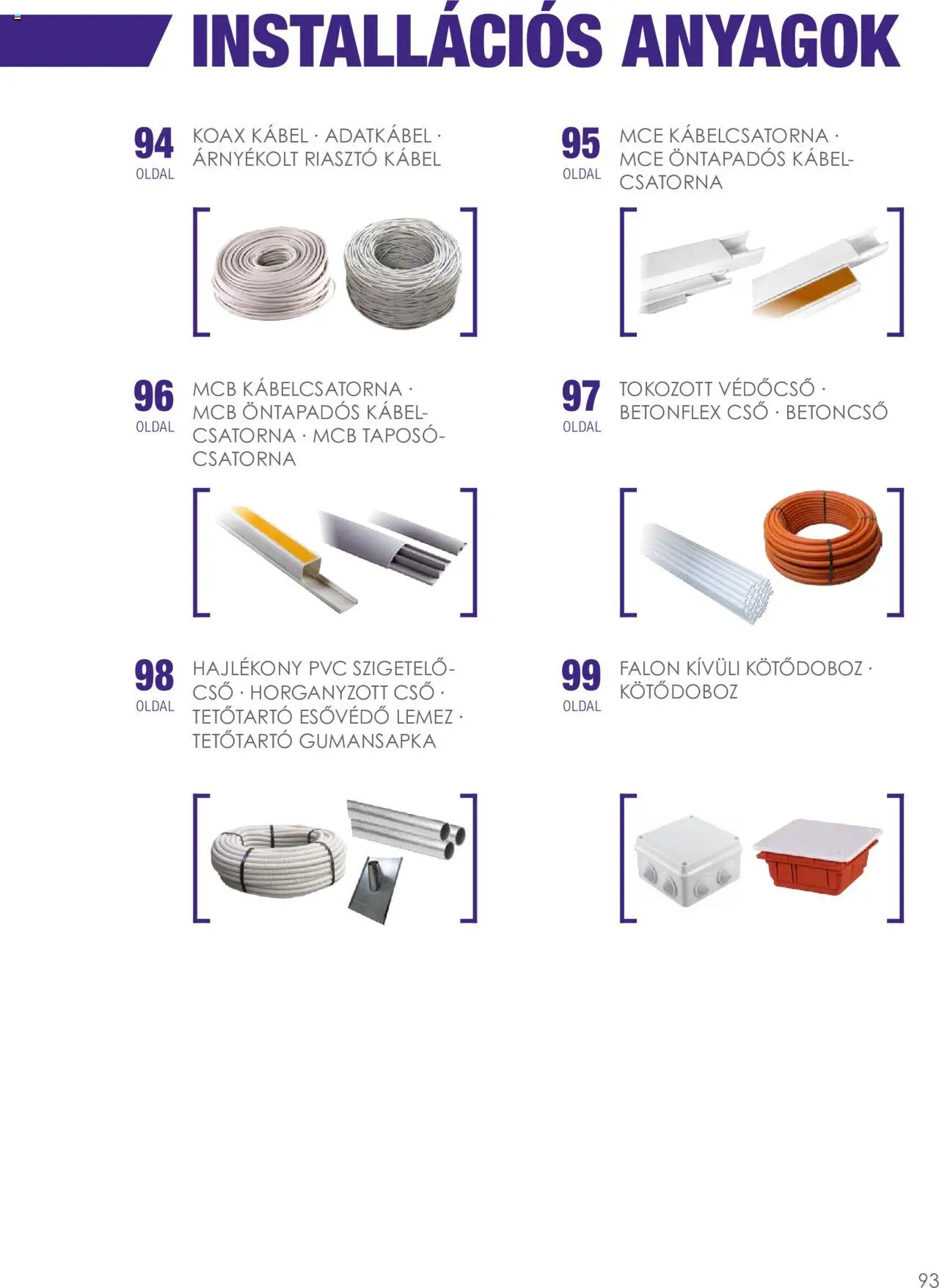 INSTALLÁCIÓS ANYAGOK

94 OLDAL
KOAX KÁBEL · ADATKÁBEL · ÁRNYÉKOLT RIASZTÓ KÁBEL

95 OLDAL
MCE KÁBELCSATORNA · MCE ÖNTAPADÓS KÁBELCSATORNA

96 OLDAL
MCB KÁBELCSATORNA · MCB ÖNTAPADÓS KÁBELCSATORNA · MCB TAPOSÓCSATORNA

97 OLDAL
TOKOZOTT VÉDŐCSŐ · BETONFLEX CSŐ · BETONCSŐ

98 OLDAL
HAJLÉKONY PVC SZIGETELŐCSŐ · HORGANYZOTT CSŐ · TETŐTARTÓ ESŐVÉDŐ LEMEZ · TETŐTARTÓ GUMANSAPKA

99 OLDAL
FALON KÍVÜLI KÖTŐDOBOZ · KÖTŐDOBOZ

93