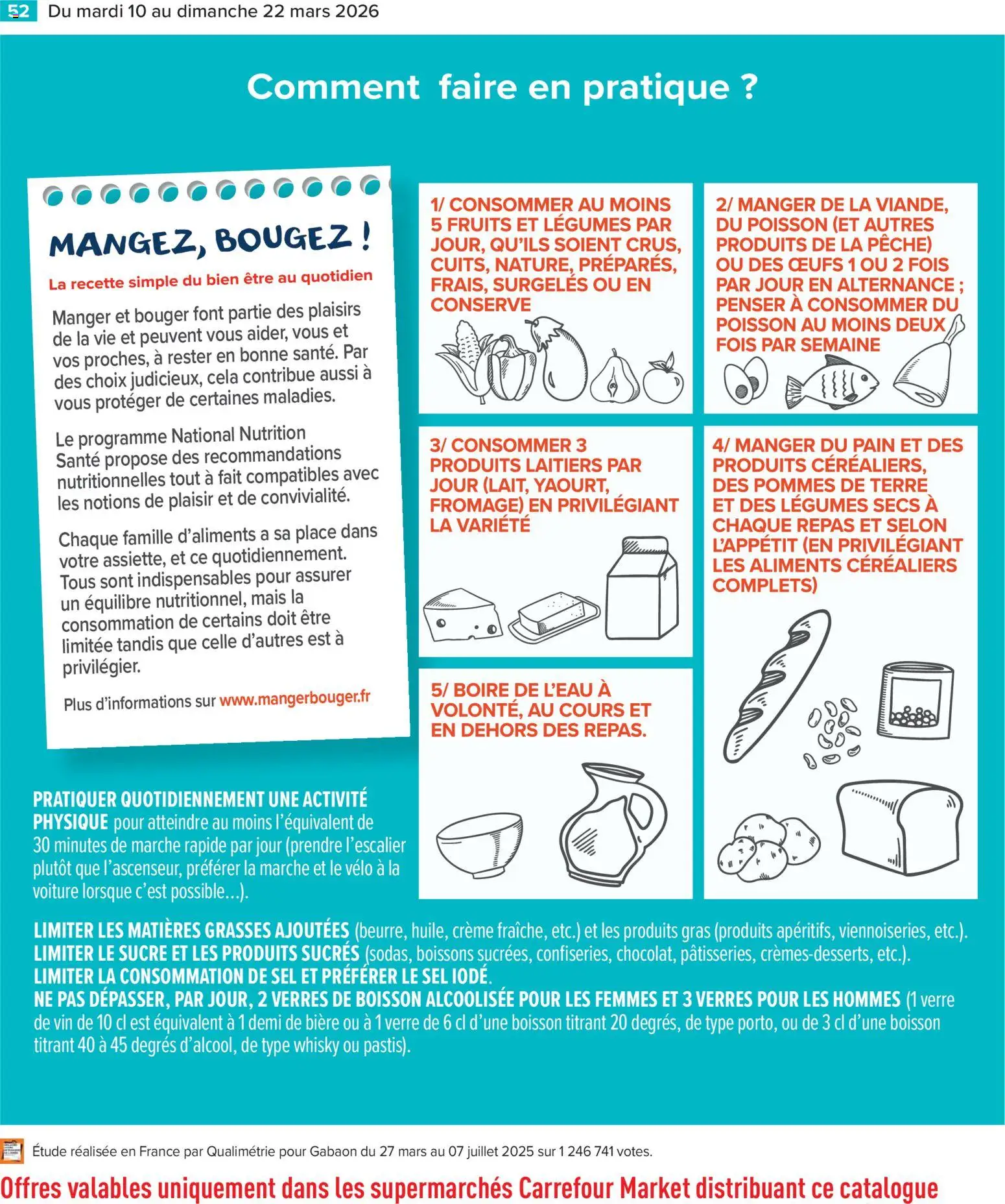 52 Du mardi 10 au dimanche 22 mars 2026

Comment faire en pratique ?

MANGEZ, BOUGEZ !

La recette simple du bien être au quotidien

Manger et bouger font partie des plaisirs de la vie et peuvent vous aider, vous et vos proches, à rester en bonne santé. Par des choix judicieux, cela contribue aussi à vous protéger de certaines maladies.

Le programme National Nutrition Santé propose des recommandations nutritionnelles tout à fait compatibles avec les notions de plaisir et de convivialité.

Chaque famille d'aliments a sa place dans votre assiette, et ce quotidiennement. Tous sont indispensables pour assurer un équilibre nutritionnel, mais la consommation de certains doit être limitée tandis que celle d'autres est à privilégier.

Plus d'informations sur www.mangerbouger.fr

1/ CONSOMMER AU MOINS 5 FRUITS ET LÉGUMES PAR JOUR, QU'ILS SOIENT CRUS, CUITS, NATURE, PRÉPARÉS, FRAIS, SURGELÉS OU EN CONSERVE

2/ MANGER DE LA VIANDE, DU POISSON (ET AUTRES PRODUITS DE LA PÊCHE) OU DES ŒUFS 1 OU 2 FOIS PAR JOUR EN ALTERNANCE ; PENSER À CONSOMMER DU POISSON AU MOINS DEUX FOIS PAR SEMAINE

3/ CONSOMMER 3 PRODUITS LAITIERS PAR JOUR (LAIT, YAOURT, FROMAGE) EN PRIVILÉGIANT LA VARIÉTÉ

4/ MANGER DU PAIN ET DES PRODUITS CÉRÉALIERS, DES POMMES DE TERRE ET DES LÉGUMES SECS À CHAQUE REPAS ET SELON L'APPÉTIT (EN PRIVILÉGIANT LES ALIMENTS CÉRÉALIERS COMPLETS)

5/ BOIRE DE L'EAU À VOLONTÉ, AU COURS ET EN DEHORS DES REPAS.

PRATIQUER QUOTIDIENNEMENT UNE ACTIVITÉ PHYSIQUE pour atteindre au moins l'équivalent de 30 minutes de marche rapide par jour (prendre l'escalier plutôt que l'ascenseur, préférer la marche et le vélo à la voiture lorsque c'est possible…).

LIMITER LES MATIÈRES GRASSES AJOUTÉES (beurre, huile, crème fraîche, etc.) et les produits gras (produits apéritifs, viennoiseries, etc.).
LIMITER LE SUCRE ET LES PRODUITS SUCRÉS (sodas, boissons sucrées, confiseries, chocolat, pâtisseries, crèmes-desserts, etc.).
LIMITER LA CONSOMMATION DE SEL ET PRÉFÉRER LE SEL IODÉ.
NE PAS DÉPASSER, PAR JOUR, 2 VERRES DE BOISSON ALCOOLISÉE POUR LES FEMMES ET 3 VERRES POUR LES HOMMES (1 verre de vin de 10 cl est équivalent à 1 demi de bière ou à 1 verre de 6 cl d'une boisson titrant 20 degrés, de type porto, ou de 3 cl d'une boisson titrant 40 à 45 degrés d'alcool, de type whisky ou pastis).

Étude réalisée en France par Qualimétrie pour Gabaon du 27 mars au 07 juillet 2025 sur 1 246 741 votes.

Offres valables uniquement dans les supermarchés Carrefour Market distribuant ce catalogue