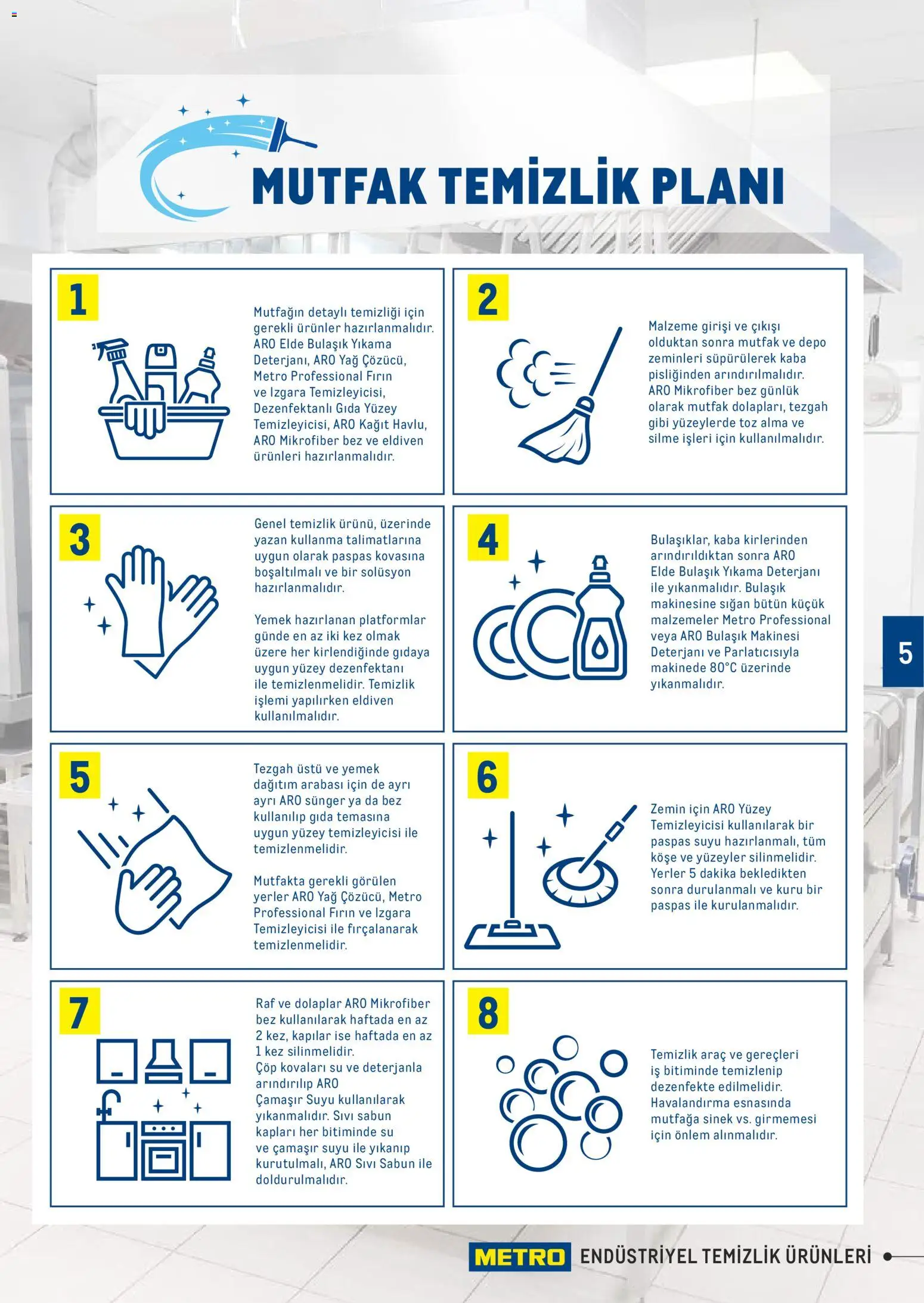 MUTFAK TEMİZLİK PLANI

1

Mutfağın detaylı temizliği için gerekli ürünler hazırlanmalıdır. ARO Elde Bulaşık Yıkama Deterjanı, ARO Yağ Çözücü, Metro Professional Fırın ve Izgara Temizleyicisi, Dezenfektanlı Gıda Yüzey Temizleyicisi, ARO Kağıt Havlu, ARO Mikrofiber bez ve eldiven ürünleri hazırlanmalıdır.

2

Malzeme girişi ve çıkışı olduktan sonra mutfak ve depo zeminleri süpürülerek kaba pisliğinden arındırılmalıdır. ARO Mikrofiber bez günlük olarak mutfak dolapları, tezgah gibi yüzeylerde toz alma ve silme işleri için kullanılmalıdır.

3

Genel temizlik ürünü, üzerinde yazan kullanma talimatlarına uygun olarak paspas kovasına boşaltılmalı ve bir solüsyon hazırlanmalıdır.

Yemek hazırlanan platformlar günde en az iki kez olmak üzere her kirlendiğinde gıdaya uygun yüzey dezenfektanı ile temizlenmelidir. Temizlik işlemi yapılırken eldiven kullanılmalıdır.

4

Bulaşıklar, kaba kirlerinden arındırıldıktan sonra ARO Elde Bulaşık Yıkama Deterjanı ile yıkanmalıdır. Bulaşık makinesine sığan bütün küçük malzemeler Metro Professional veya ARO Bulaşık Makinesi Deterjanı ve Parlatıcısıyla makinede 80°C üzerinde yıkanmalıdır.

5

5

Tezgah üstü ve yemek dağıtım arabası için de ayrı ayrı ARO sünger ya da bez kullanılıp gıda temasına uygun yüzey temizleyicisi ile temizlenmelidir.

Mutfakta gerekli görülen yerler ARO Yağ Çözücü, Metro Professional Fırın ve Izgara Temizleyicisi ile fırçalanarak temizlenmelidir.

6

Zemin için ARO Yüzey Temizleyicisi kullanılarak bir paspas suyu hazırlanmalı, tüm köşe ve yüzeyler silinmelidir. Yerler 5 dakika bekledikten sonra durulanmalı ve kuru bir paspas ile kurulanmalıdır.

7

Raf ve dolaplar ARO Mikrofiber bez kullanılarak haftada en az 2 kez, kapılar ise haftada en az 1 kez silinmelidir.
Çöp kovaları su ve deterjanla arındırılıp ARO Çamaşır Suyu kullanılarak yıkanmalıdır. Sıvı sabun kapları her bitiminde su ve çamaşır suyu ile yıkanıp kurutulmalı, ARO Sıvı Sabun ile doldurulmalıdır.

8

Temizlik araç ve gereçleri iş bitiminde temizlenip dezenfekte edilmelidir. Havalandırma esnasında mutfağa sinek vs. girmemesi için önlem alınmalıdır.

METRO ENDÜSTRİYEL TEMİZLİK ÜRÜNLERİ