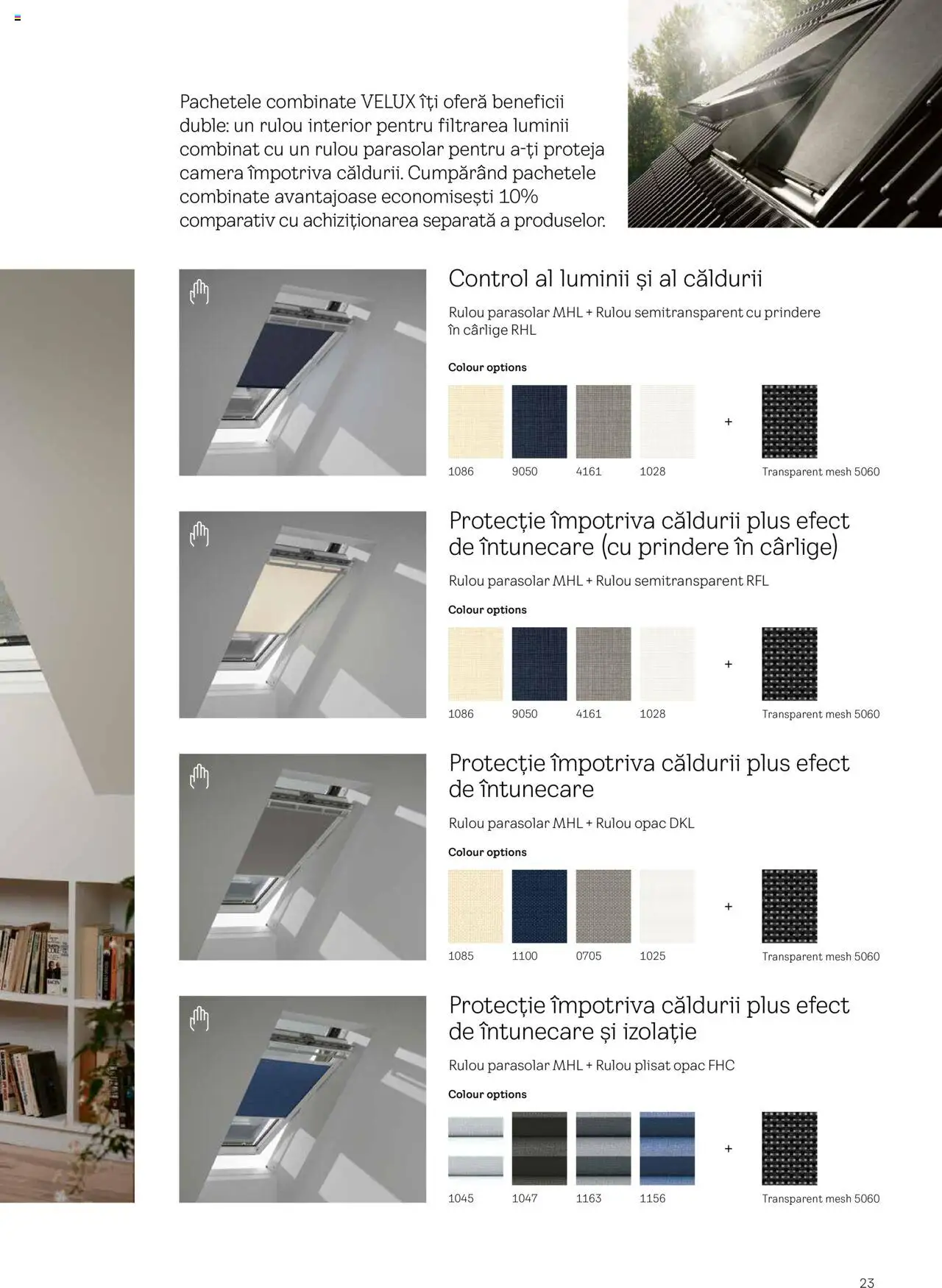 Pachetele combinate VELUX îți oferă beneficii duble: un rulou interior pentru filtrarea luminii combinat cu un rulou parasolar pentru a-ți proteja camera împotriva căldurii. Cumpărând pachetele combinate avantajoase economisești 10% comparativ cu achiziționarea separată a produselor.

Control al luminii și al căldurii

Rulou parasolar MHL + Rulou semitransparent cu prindere în cârlige RHL

Colour options

1086 9050 4161 1028 + Transparent mesh 5060

Protecție împotriva căldurii plus efect de întunecare (cu prindere în cârlige)

Rulou parasolar MHL + Rulou semitransparent RFL

Colour options

1086 9050 4161 1028 + Transparent mesh 5060

Protecție împotriva căldurii plus efect de întunecare

Rulou parasolar MHL + Rulou opac DKL

Colour options

1085 1100 0705 1025 + Transparent mesh 5060

Protecție împotriva căldurii plus efect de întunecare și izolație

Rulou parasolar MHL + Rulou plisat opac FHC

Colour options

1045 1047 1163 1156 + Transparent mesh 5060

23