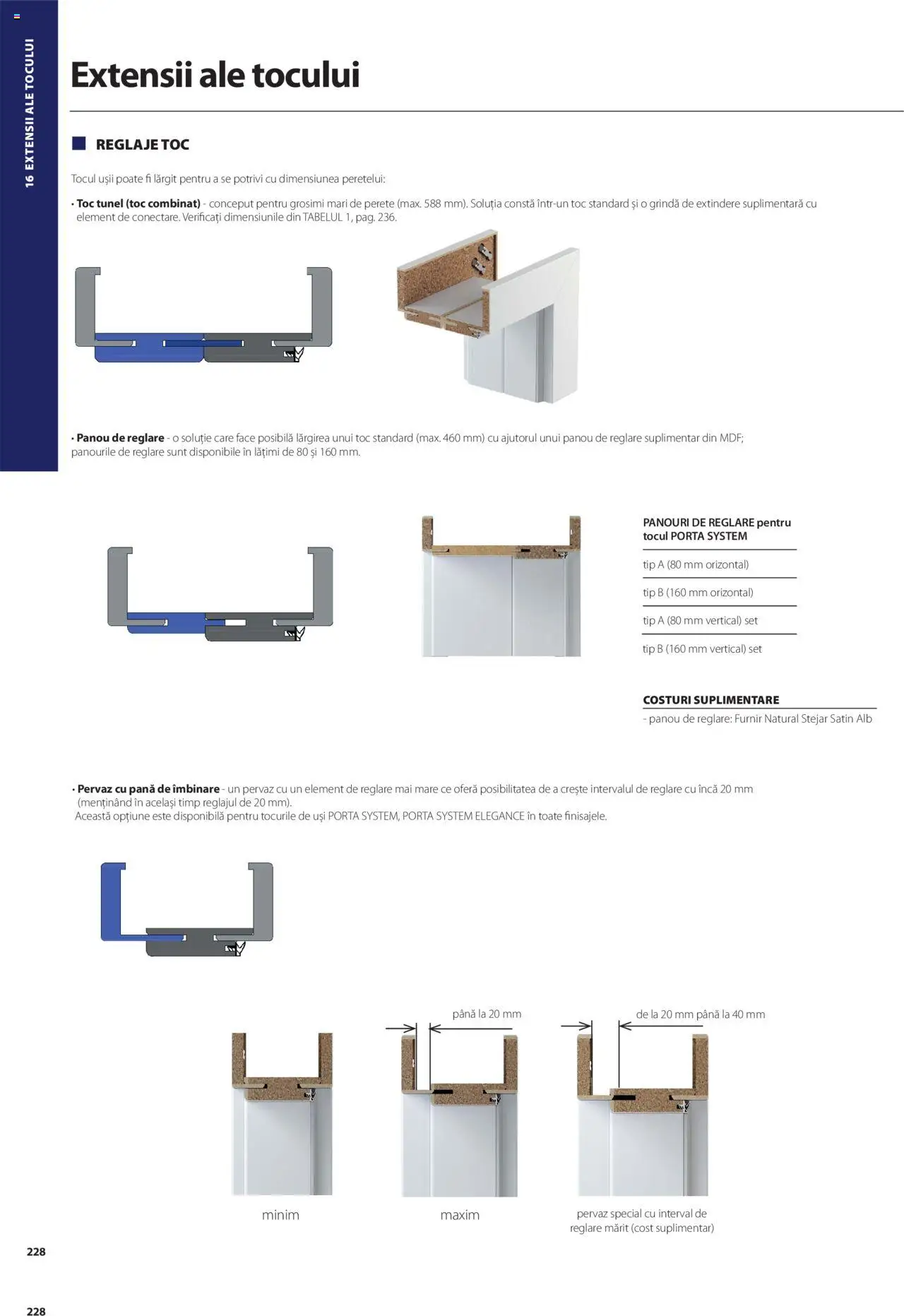 16 EXTENSII ALE TOCULUI

Extensii ale tocului

REGLAJE TOC

Tocul ușii poate fi lărgit pentru a se potrivi cu dimensiunea peretelui:

• **Toc tunel (toc combinat)** - conceput pentru grosimi mari de perete (max. 588 mm). Soluția constă într-un toc standard și o grindă de extindere suplimentară cu element de conectare. Verificați dimensiunile din TABELUL 1, pag. 236.

• **Panou de reglare** - o soluție care face posibilă lărgirea unui toc standard (max. 460 mm) cu ajutorul unui panou de reglare suplimentar din MDF; panourile de reglare sunt disponibile în lățimi de 80 și 160 mm.

PANOURI DE REGLARE pentru tocul PORTA SYSTEM

tip A (80 mm orizontal)

tip B (160 mm orizontal)

tip A (80 mm vertical) set

tip B (160 mm vertical) set

COSTURI SUPLIMENTARE

- panou de reglare: Furnir Natural Stejar Satin Alb

• **Pervaz cu pană de îmbinare** - un pervaz cu un element de reglare mai mare ce oferă posibilitatea de a crește intervalul de reglare cu încă 20 mm (menținând în același timp reglajul de 20 mm).
Această opțiune este disponibilă pentru tocurile de uși PORTA SYSTEM, PORTA SYSTEM ELEGANCE în toate finisajele.

până la 20 mm

de la 20 mm până la 40 mm

minim

maxim

pervaz special cu interval de reglare mărit (cost suplimentar)

228

228