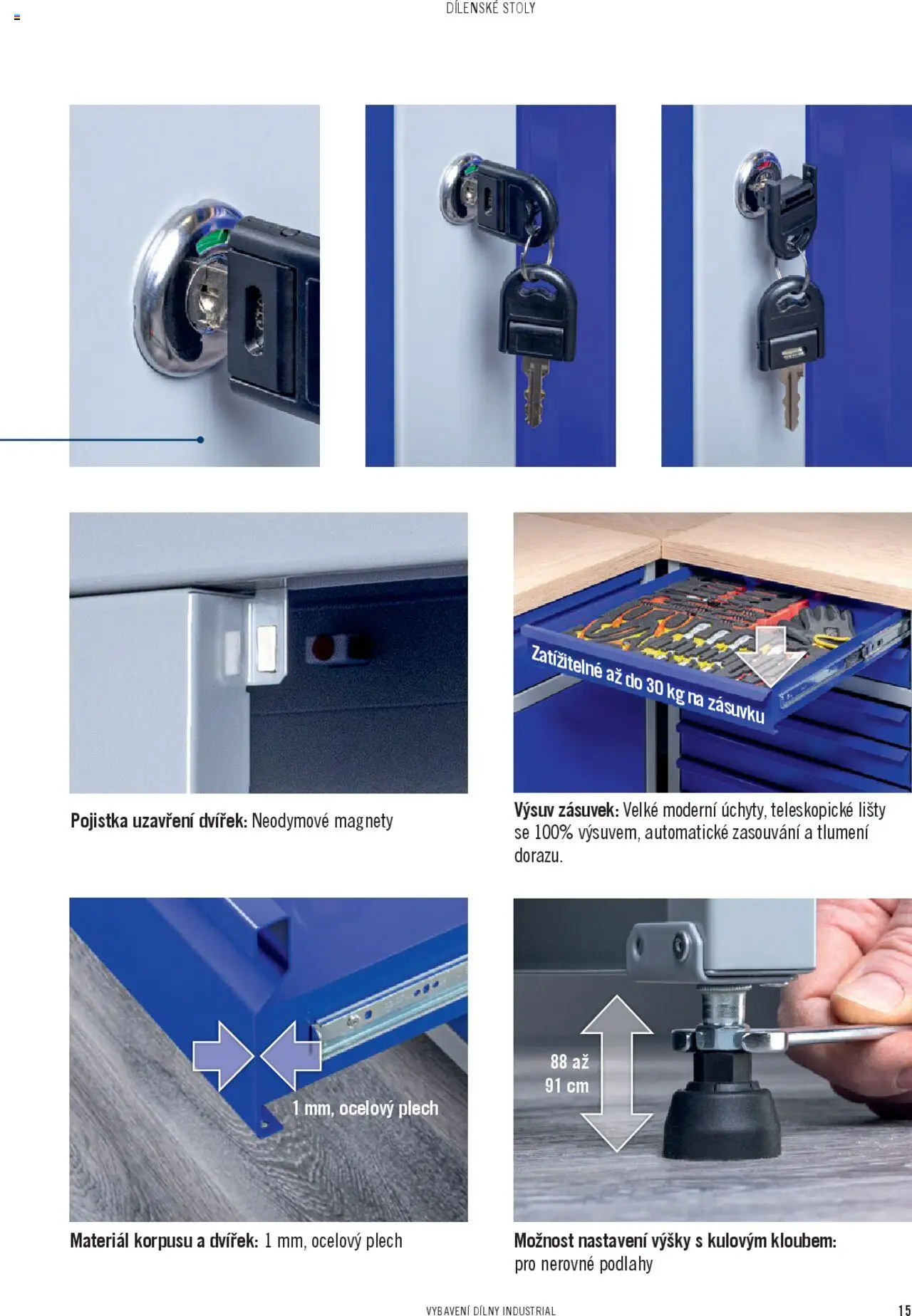 DÍLENSKÉ STOLY

Zatížitelné až do 30 kg na zásuvku

Pojistka uzavření dvířek: Neodymové magnety

Výsuv zásuvek: Velké moderní úchyty, teleskopické lišty se 100% výsuvem, automatické zasouvání a tlumení dorazu.

1 mm, ocelový plech

88 až 91 cm

Materiál korpusu a dvířek: 1 mm, ocelový plech

Možnost nastavení výšky s kulovým kloubem: pro nerovné podlahy

VYBAVENÍ DÍLNY INDUSTRIAL

15