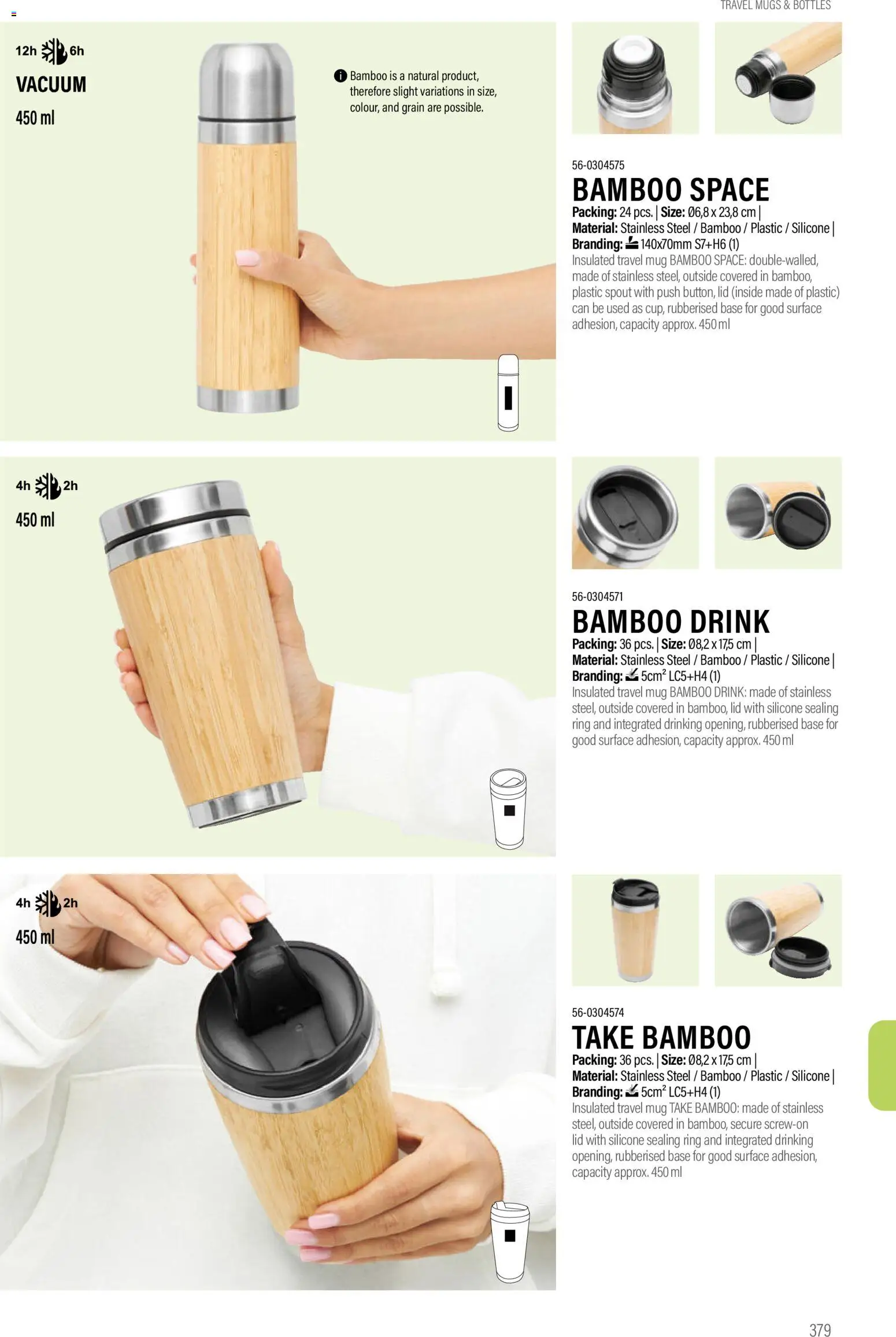 TRAVEL MUGS & BOTTLES

12h 6h
VACUUM
450 ml

Bamboo is a natural product, therefore slight variations in size, colour, and grain are possible.

56-0304575
BAMBOO SPACE
Packing: 24 pcs. | Size: Ø6,8 x 23,8 cm |
Material: Stainless Steel / Bamboo / Plastic / Silicone |
Branding: 140x70mm S7+H6 (1)
Insulated travel mug BAMBOO SPACE: double-walled, made of stainless steel, outside covered in bamboo, plastic spout with push button, lid (inside made of plastic) can be used as cup, rubberised base for good surface adhesion, capacity approx. 450 ml

4h 2h
450 ml

56-0304571
BAMBOO DRINK
Packing: 36 pcs. | Size: Ø8,2 x 17,5 cm |
Material: Stainless Steel / Bamboo / Plastic / Silicone |
Branding: 5cm² LC5+H4 (1)
Insulated travel mug BAMBOO DRINK: made of stainless steel, outside covered in bamboo, lid with silicone sealing ring and integrated drinking opening, rubberised base for good surface adhesion, capacity approx. 450 ml

4h 2h
450 ml

56-0304574
TAKE BAMBOO
Packing: 36 pcs. | Size: Ø8,2 x 17,5 cm |
Material: Stainless Steel / Bamboo / Plastic / Silicone |
Branding: 5cm² LC5+H4 (1)
Insulated travel mug TAKE BAMBOO: made of stainless steel, outside covered in bamboo, secure screw-on lid with silicone sealing ring and integrated drinking opening, rubberised base for good surface adhesion, capacity approx. 450 ml

379