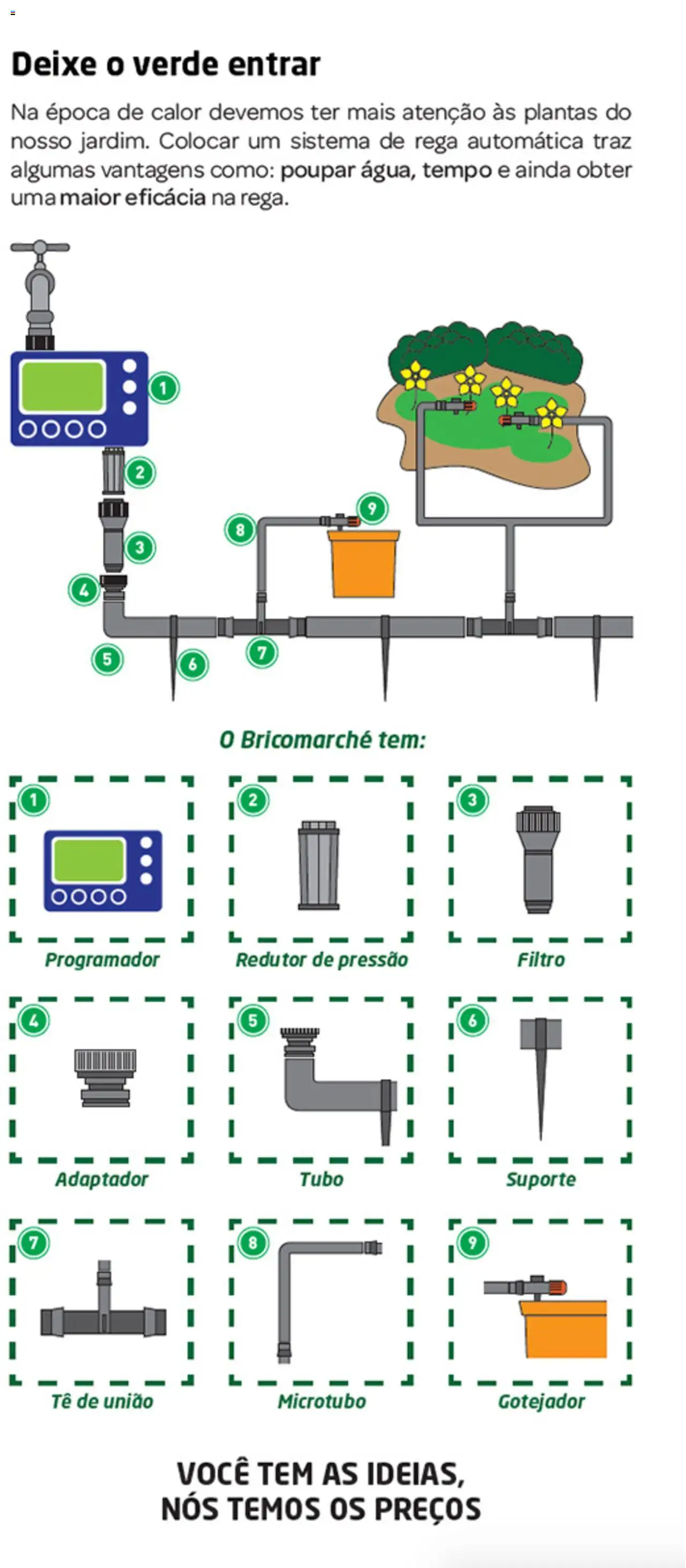 Deixe o verde entrar

Na época de calor devemos ter mais atenção às plantas do nosso jardim. Colocar um sistema de rega automática traz algumas vantagens como: poupar água, tempo e ainda obter uma maior eficácia na rega.

1
2
3
4
5
6
7
8
9

O Bricomarché tem:

1 Programador
2 Redutor de pressão
3 Filtro
4 Adaptador
5 Tubo
6 Suporte
7 Tê de união
8 Microtubo
9 Gotejador

VOCÊ TEM AS IDEIAS,
NÓS TEMOS OS PREÇOS