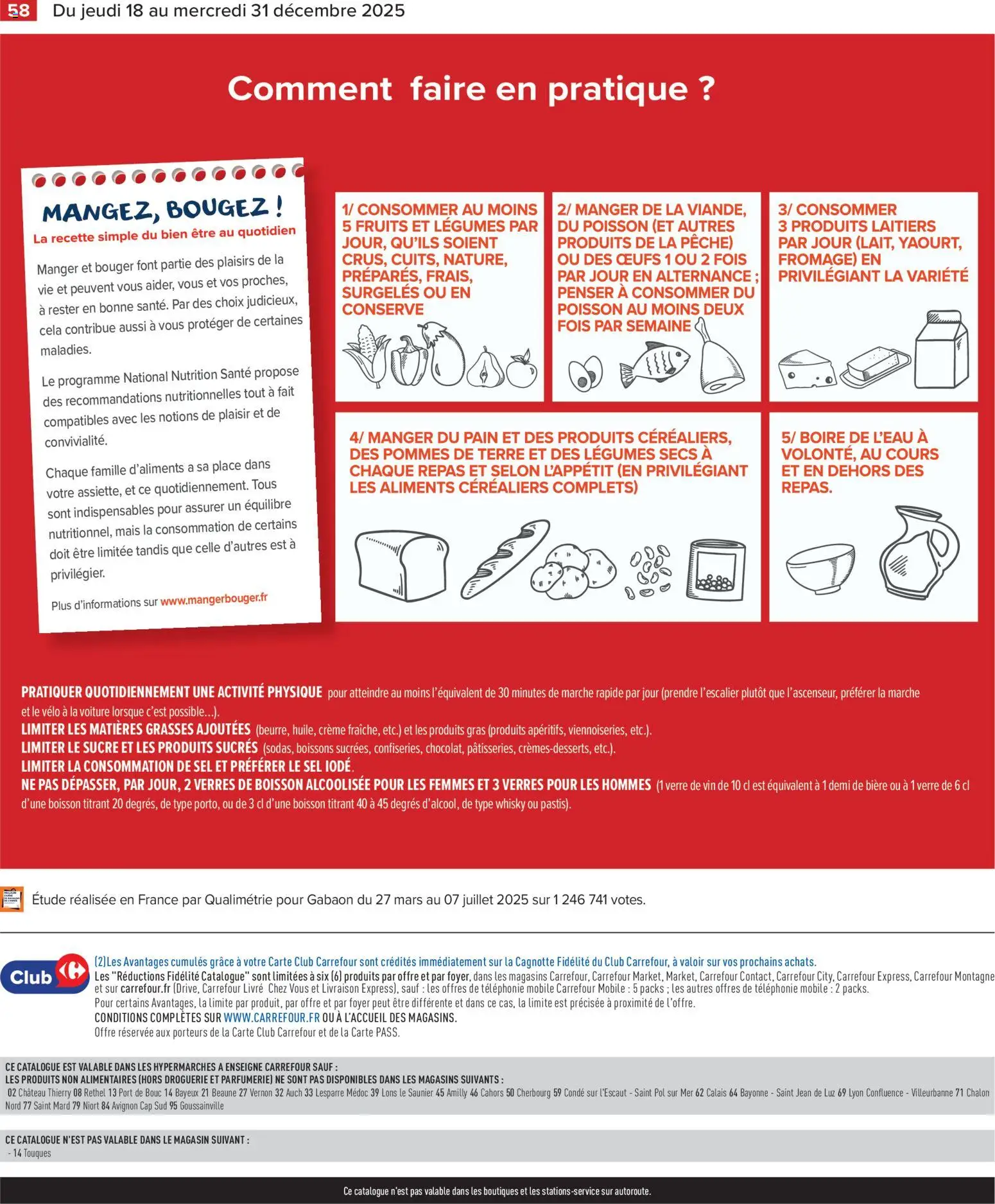 58 Du jeudi 18 au mercredi 31 décembre 2025

Comment faire en pratique ?

MANGEZ, BOUGEZ !
La recette simple du bien être au quotidien

Manger et bouger font partie des plaisirs de la vie et peuvent vous aider, vous et vos proches, à rester en bonne santé. Par des choix judicieux, cela contribue aussi à vous protéger de certaines maladies.

Le programme National Nutrition Santé propose des recommandations nutritionnelles tout à fait compatibles avec les notions de plaisir et de convivialité.

Chaque famille d'aliments a sa place dans votre assiette, et ce quotidiennement. Tous sont indispensables pour assurer un équilibre nutritionnel, mais la consommation de certains doit être limitée tandis que celle d'autres est à privilégier.

Plus d'informations sur www.mangerbouger.fr

1/ CONSOMMER AU MOINS 5 FRUITS ET LÉGUMES PAR JOUR, QU'ILS SOIENT CRUS, CUITS, NATURE, PRÉPARÉS, FRAIS, SURGELÉS OU EN CONSERVE

2/ MANGER DE LA VIANDE, DU POISSON (ET AUTRES PRODUITS DE LA PÊCHE) OU DES ŒUFS 1 OU 2 FOIS PAR JOUR EN ALTERNANCE ; PENSER À CONSOMMER DU POISSON AU MOINS DEUX FOIS PAR SEMAINE

3/ CONSOMMER 3 PRODUITS LAITIERS PAR JOUR (LAIT, YAOURT, FROMAGE) EN PRIVILÉGIANT LA VARIÉTÉ

4/ MANGER DU PAIN ET DES PRODUITS CÉRÉALIERS, DES POMMES DE TERRE ET DES LÉGUMES SECS À CHAQUE REPAS ET SELON L'APPÉTIT (EN PRIVILÉGIANT LES ALIMENTS CÉRÉALIERS COMPLETS)

5/ BOIRE DE L'EAU À VOLONTÉ, AU COURS ET EN DEHORS DES REPAS.

PRATIQUER QUOTIDIENNEMENT UNE ACTIVITÉ PHYSIQUE pour atteindre au moins l'équivalent de 30 minutes de marche rapide par jour (prendre l'escalier plutôt que l'ascenseur, préférer la marche et le vélo à la voiture lorsque c'est possible...).
LIMITER LES MATIÈRES GRASSES AJOUTÉES (beurre, huile, crème fraîche, etc.) et les produits gras (produits apéritifs, viennoiseries, etc.).
LIMITER LE SUCRE ET LES PRODUITS SUCRÉS (sodas, boissons sucrées, confiseries, chocolat, pâtisseries, crèmes-desserts, etc.).
LIMITER LA CONSOMMATION DE SEL ET PRÉFÉRER LE SEL IODÉ.
NE PAS DÉPASSER, PAR JOUR, 2 VERRES DE BOISSON ALCOOLISÉE POUR LES FEMMES ET 3 VERRES POUR LES HOMMES (1 verre de vin de 10 cl est équivalent à 1 demi de bière ou à 1 verre de 6 cl d'une boisson titrant 20 degrés, de type porto, ou de 3 cl d'une boisson titrant 40 à 45 degrés d'alcool, de type whisky ou pastis).

Étude réalisée en France par Qualimétrie pour Gabaon du 27 mars au 07 juillet 2025 sur 1 246 741 votes.

Club
(2)Les Avantages cumulés grâce à votre Carte Club Carrefour sont crédités immédiatement sur la Cagnotte Fidélité du Club Carrefour, à valoir sur vos prochains achats.
Les "Réductions Fidélité Catalogue" sont limitées à six (6) produits par offre et par foyer, dans les magasins Carrefour, Carrefour Market, Market, Carrefour Contact, Carrefour City, Carrefour Express, Carrefour Montagne et sur carrefour.fr (Drive, Carrefour Livré Chez Vous et Livraison Express), sauf : les offres de téléphonie mobile Carrefour Mobile : 5 packs ; les autres offres de téléphonie mobile : 2 packs.
Pour certains Avantages, la limite par produit, par offre et par foyer peut être différente et dans ce cas, la limite est précisée à proximité de l'offre.
CONDITIONS COMPLÈTES SUR WWW.CARREFOUR.FR OU À L'ACCUEIL DES MAGASINS.
Offre réservée aux porteurs de la Carte Club Carrefour et de la Carte PASS.

CE CATALOGUE EST VALABLE DANS LES HYPERMARCHES A ENSEIGNE CARREFOUR SAUF :
LES PRODUITS NON ALIMENTAIRES (HORS DROGUERIE ET PARFUMERIE) NE SONT PAS DISPONIBLES DANS LES MAGASINS SUIVANTS :
02 Château Thierry 08 Rethel 13 Port de Bouc 14 Bayeux 21 Beaune 27 Vernon 32 Auch 33 Lesparre Médoc 39 Lons le Saunier 45 Amilly 46 Cahors 50 Cherbourg 59 Condé sur l'Escaut - Saint Pol sur Mer 62 Calais 64 Bayonne - Saint Jean de Luz 69 Lyon Confluence - Villeurbanne 71 Chalon Nord 77 Saint Mard 79 Niort 84 Avignon Cap Sud 95 Goussainville

CE CATALOGUE N'EST PAS VALABLE DANS LE MAGASIN SUIVANT :
- 14 Touques

Ce catalogue n'est pas valable dans les boutiques et les stations-service sur autoroute.