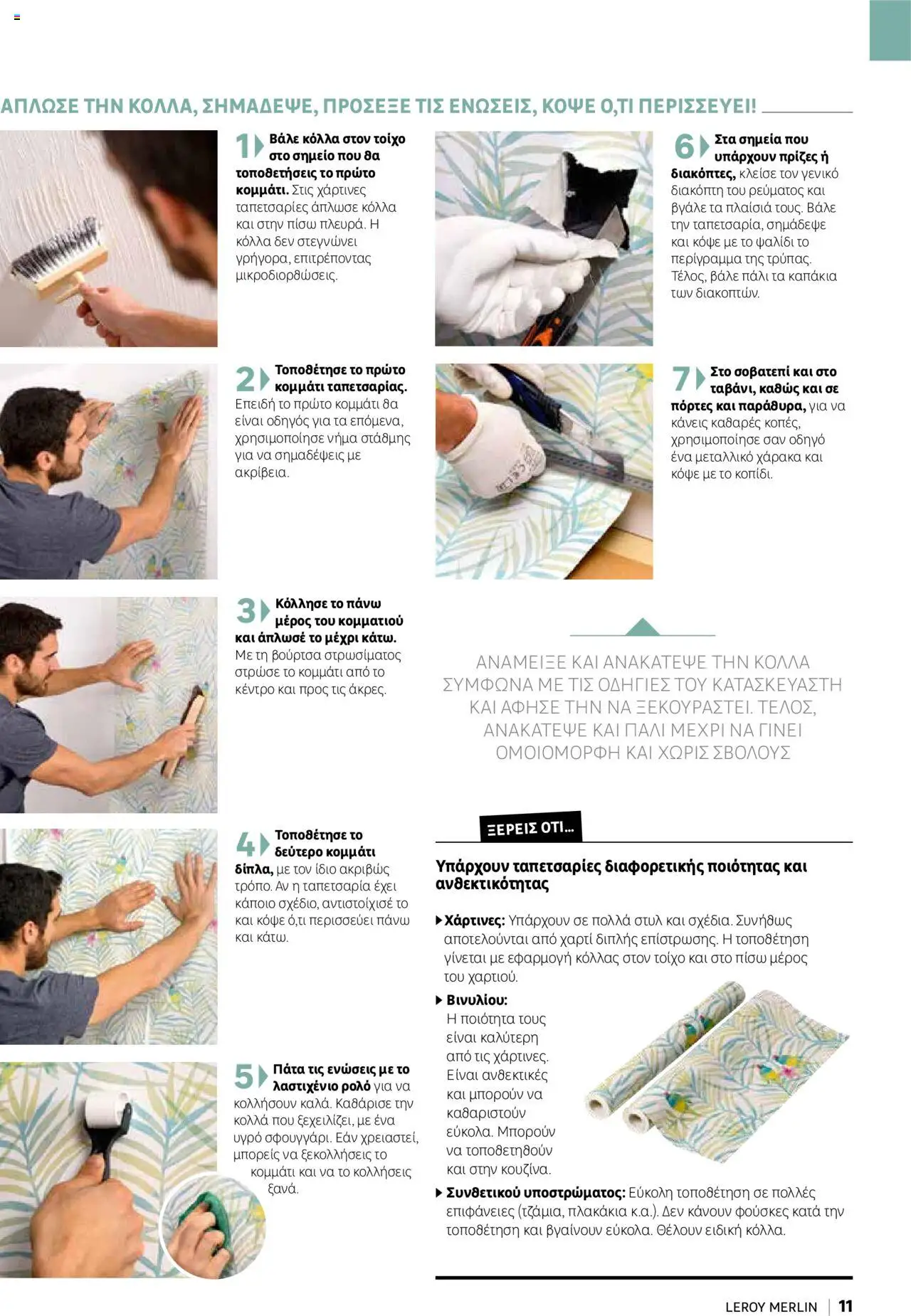 ΑΠΛΩΣΕ ΤΗΝ ΚΟΛΛΑ, ΣΗΜΑΔΕΨΕ, ΠΡΟΣΕΞΕ ΤΙΣ ΕΝΩΣΕΙΣ, ΚΟΨΕ Ο,ΤΙ ΠΕΡΙΣΣΕΥΕΙ!

1 Βάλε κόλλα στον τοίχο στο σημείο που θα τοποθετήσεις το πρώτο κομμάτι. Στις χάρτινες ταπετσαρίες άπλωσε κόλλα και στην πίσω πλευρά. Η κόλλα δεν στεγνώνει γρήγορα, επιτρέποντας μικροδιορθώσεις.

2 Τοποθέτησε το πρώτο κομμάτι ταπετσαρίας. Επειδή το πρώτο κομμάτι θα είναι οδηγός για τα επόμενα, χρησιμοποίησε νήμα στάθμης για να σημαδέψεις με ακρίβεια.

3 Κόλλησε το πάνω μέρος του κομματιού και άπλωσέ το μέχρι κάτω. Με τη βούρτσα στρωσίματος στρώσε το κομμάτι από το κέντρο και προς τις άκρες.

4 Τοποθέτησε το δεύτερο κομμάτι δίπλα, με τον ίδιο ακριβώς τρόπο. Αν η ταπετσαρία έχει κάποιο σχέδιο, αντιστοίχισέ το και κόψε ό,τι περισσεύει πάνω και κάτω.

5 Πάτα τις ενώσεις με το λαστιχένιο ρολό για να κολλήσουν καλά. Καθάρισε την κολλά που ξεχειλίζει, με ένα υγρό σφουγγάρι. Εάν χρειαστεί, μπορείς να ξεκολλήσεις το κομμάτι και να το κολλήσεις ξανά.

6 Στα σημεία που υπάρχουν πρίζες ή διακόπτες, κλείσε τον γενικό διακόπτη του ρεύματος και βγάλε τα πλαίσιά τους. Βάλε την ταπετσαρία, σημάδεψε και κόψε με το ψαλίδι το περίγραμμα της τρύπας. Τέλος, βάλε πάλι τα καπάκια των διακοπτών.

7 Στο σοβατεπί και στο ταβάνι, καθώς και σε πόρτες και παράθυρα, για να κάνεις καθαρές κοπές, χρησιμοποίησε σαν οδηγό ένα μεταλλικό χάρακα και κόψε με το κοπίδι.

ΑΝΑΜΕΙΞΕ ΚΑΙ ΑΝΑΚΑΤΕΨΕ ΤΗΝ ΚΟΛΛΑ ΣΥΜΦΩΝΑ ΜΕ ΤΙΣ ΟΔΗΓΙΕΣ ΤΟΥ ΚΑΤΑΣΚΕΥΑΣΤΗ ΚΑΙ ΑΦΗΣΕ ΤΗΝ ΝΑ ΞΕΚΟΥΡΑΣΤΕΙ. ΤΕΛΟΣ, ΑΝΑΚΑΤΕΨΕ ΚΑΙ ΠΑΛΙ ΜΕΧΡΙ ΝΑ ΓΙΝΕΙ ΟΜΟΙΟΜΟΡΦΗ ΚΑΙ ΧΩΡΙΣ ΣΒΟΛΟΥΣ

ΞΕΡΕΙΣ ΟΤΙ...

Υπάρχουν ταπετσαρίες διαφορετικής ποιότητας και ανθεκτικότητας

Χάρτινες: Υπάρχουν σε πολλά στυλ και σχέδια. Συνήθως αποτελούνται από χαρτί διπλής επίστρωσης. Η τοποθέτηση γίνεται με εφαρμογή κόλλας στον τοίχο και στο πίσω μέρος του χαρτιού.

Βινυλίου: Η ποιότητα τους είναι καλύτερη από τις χάρτινες. Είναι ανθεκτικές και μπορούν να καθαριστούν εύκολα. Μπορούν να τοποθετηθούν και στην κουζίνα.

Συνθετικού υποστρώματος: Εύκολη τοποθέτηση σε πολλές επιφάνειες (τζάμια, πλακάκια κ.α.). Δεν κάνουν φούσκες κατά την τοποθέτηση και βγαίνουν εύκολα. Θέλουν ειδική κόλλα.

LEROY MERLIN | 11