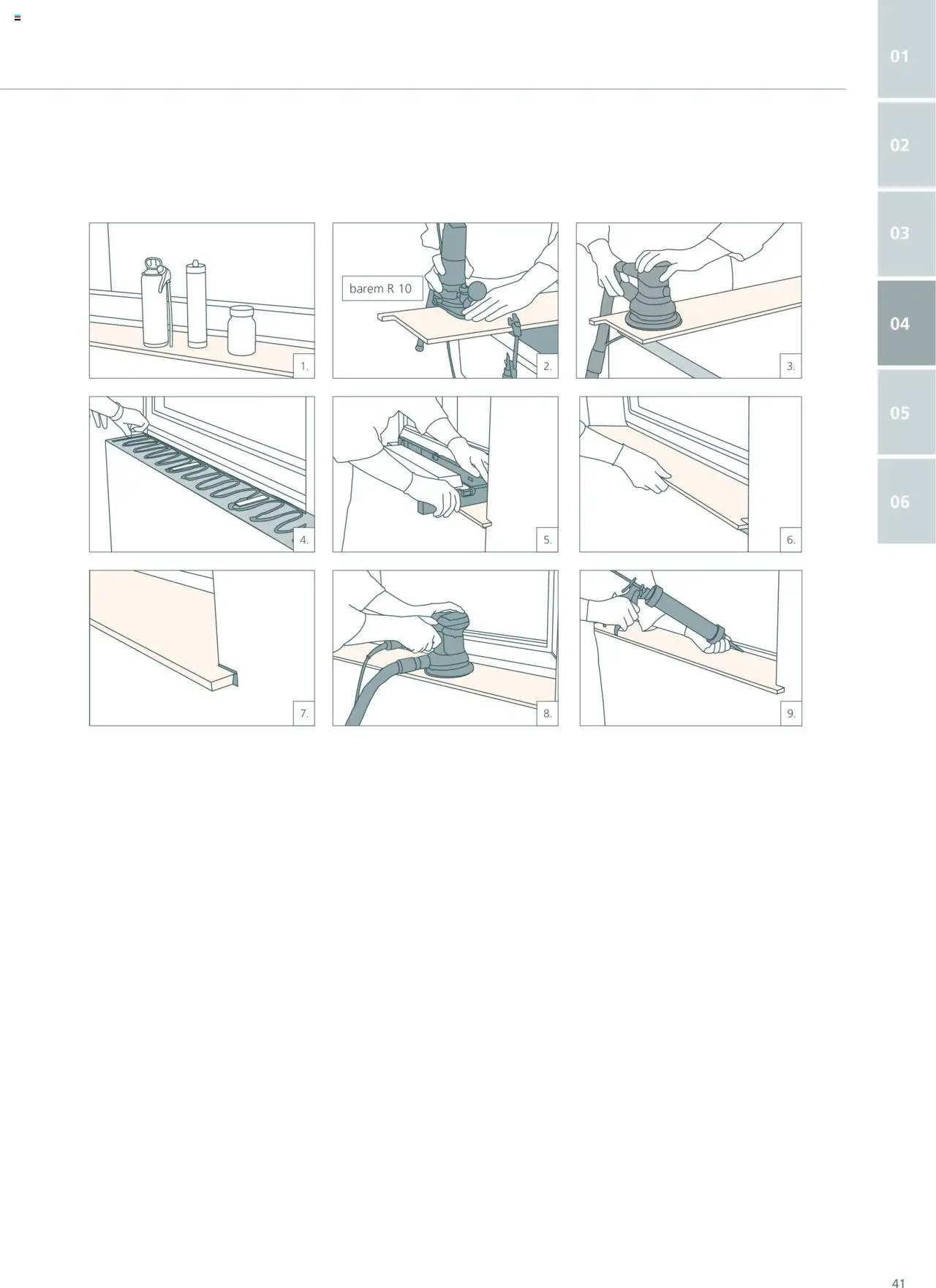 01

02

03

04

05

06

1.

barem R 10

2.

3.

4.

5.

6.

7.

8.

9.

41