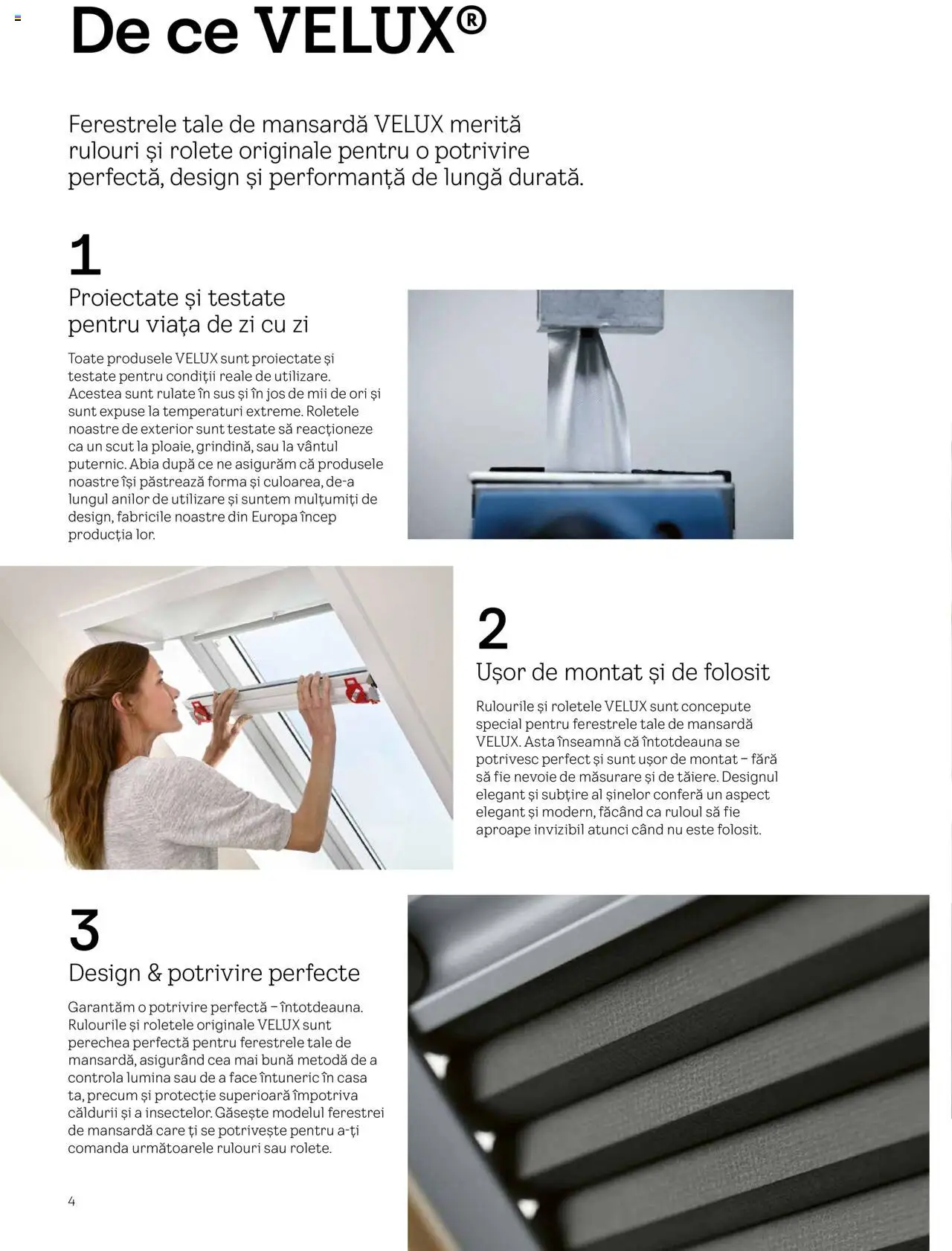 De ce VELUX®

Ferestrele tale de mansardă VELUX merită rulouri și rolete originale pentru o potrivire perfectă, design și performanță de lungă durată.

1
Proiectate și testate pentru viața de zi cu zi

Toate produsele VELUX sunt proiectate și testate pentru condiții reale de utilizare. Acestea sunt rulate în sus și în jos de mii de ori și sunt expuse la temperaturi extreme. Roletele noastre de exterior sunt testate să reacționeze ca un scut la ploaie, grindină, sau la vântul puternic. Abia după ce ne asigurăm că produsele noastre își păstrează forma și culoarea, de-a lungul anilor de utilizare și suntem mulțumiți de design, fabricile noastre din Europa încep producția lor.

2
Ușor de montat și de folosit

Rulourile și roletele VELUX sunt concepute special pentru ferestrele tale de mansardă VELUX. Asta înseamnă că întotdeauna se potrivesc perfect și sunt ușor de montat – fără să fie nevoie de măsurare și de tăiere. Designul elegant și subțire al șinelor conferă un aspect elegant și modern, făcând ca ruloul să fie aproape invizibil atunci când nu este folosit.

3
Design & potrivire perfecte

Garantăm o potrivire perfectă – întotdeauna. Rulourile și roletele originale VELUX sunt perechea perfectă pentru ferestrele tale de mansardă, asigurând cea mai bună metodă de a controla lumina sau de a face întuneric în casa ta, precum și protecție superioară împotriva căldurii și a insectelor. Găsește modelul ferestrei de mansardă care ți se potrivește pentru a-ți comanda următoarele rulouri sau rolete.

4