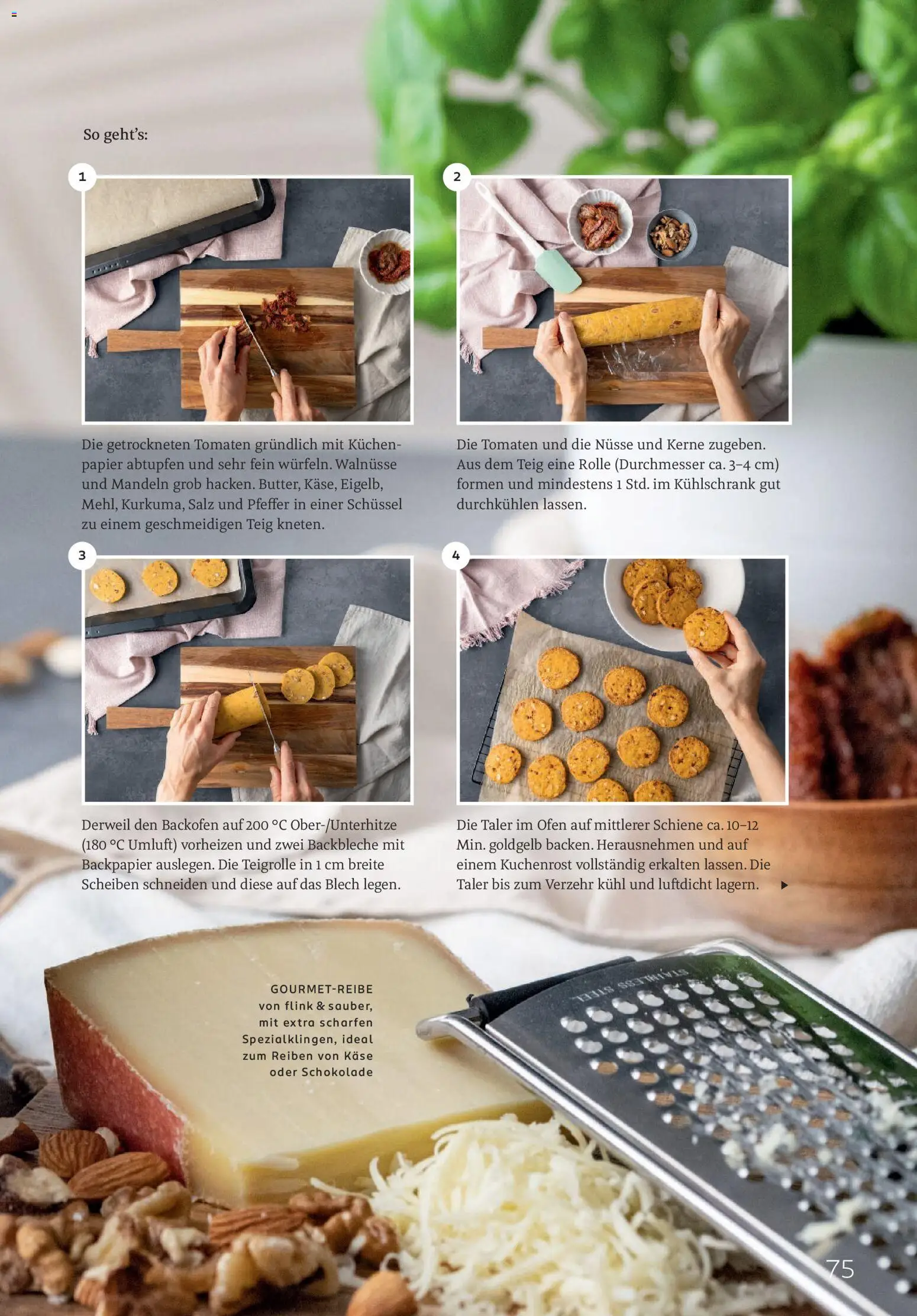 So geht's:

1

Die getrockneten Tomaten gründlich mit Küchenpapier abtupfen und sehr fein würfeln. Walnüsse und Mandeln grob hacken. Butter, Käse, Eigelb, Mehl, Kurkuma, Salz und Pfeffer in einer Schüssel zu einem geschmeidigen Teig kneten.

2

Die Tomaten und die Nüsse und Kerne zugeben. Aus dem Teig eine Rolle (Durchmesser ca. 3–4 cm) formen und mindestens 1 Std. im Kühlschrank gut durchkühlen lassen.

3

Derweil den Backofen auf 200 °C Ober-/Unterhitze (180 °C Umluft) vorheizen und zwei Backbleche mit Backpapier auslegen. Die Teigrolle in 1 cm breite Scheiben schneiden und diese auf das Blech legen.

4

Die Taler im Ofen auf mittlerer Schiene ca. 10–12 Min. goldgelb backen. Herausnehmen und auf einem Kuchenrost vollständig erkalten lassen. Die Taler bis zum Verzehr kühl und luftdicht lagern.

GOURMET-REIBE von flink & sauber, mit extra scharfen Spezialklingen, ideal zum Reiben von Käse oder Schokolade

STAINLESS STEEL

75