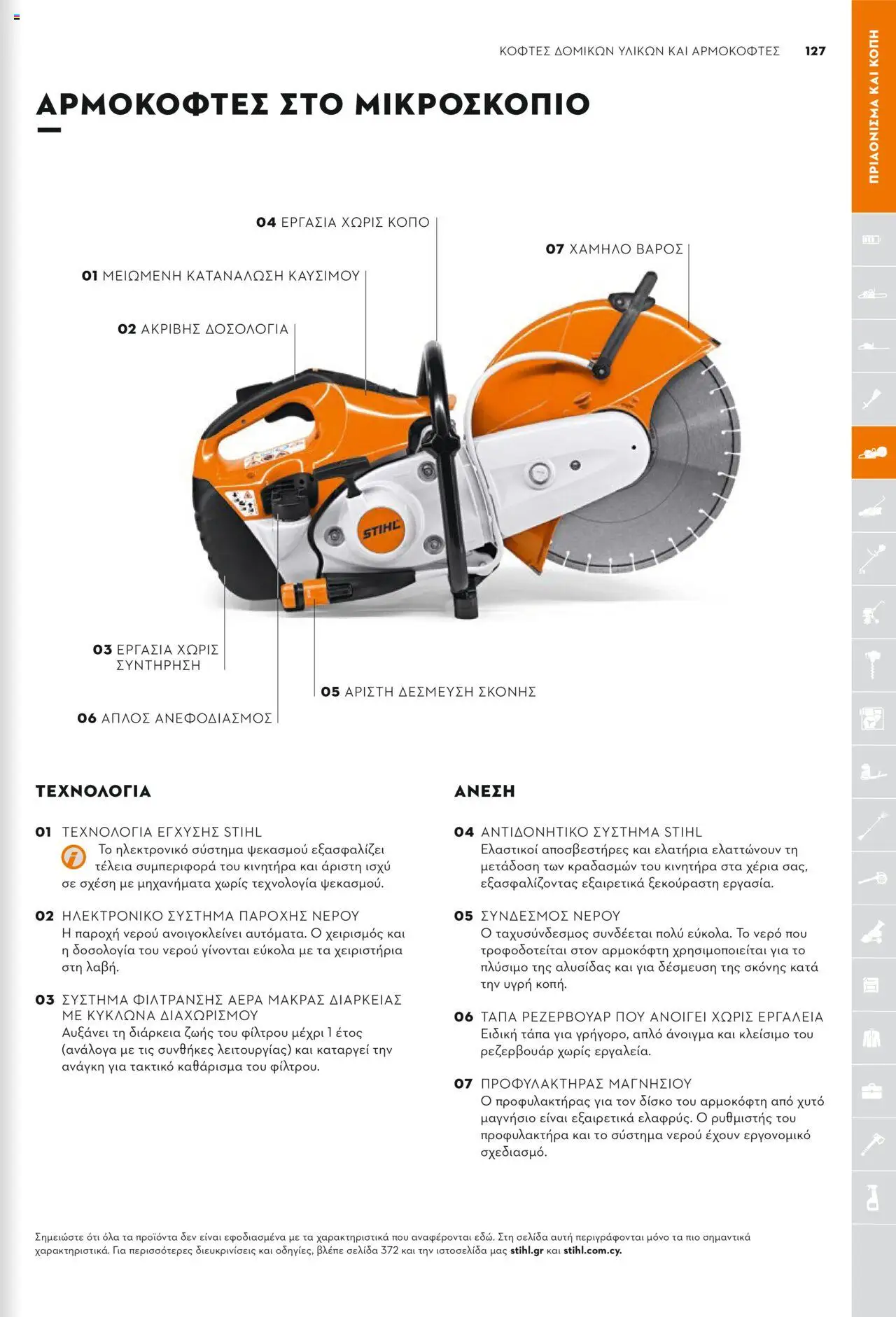 ΚΟΦΤΕΣ ΔΟΜΙΚΩΝ ΥΛΙΚΩΝ ΚΑΙ ΑΡΜΟΚΟΦΤΕΣ 127

ΠΡΙΟΝΙΣΜΑ ΚΑΙ ΚΟΠΗ

ΑΡΜΟΚΟΦΤΕΣ ΣΤΟ ΜΙΚΡΟΣΚΟΠΙΟ

04 ΕΡΓΑΣΙΑ ΧΩΡΙΣ ΚΟΠΟ

07 ΧΑΜΗΛΟ ΒΑΡΟΣ

01 ΜΕΙΩΜΕΝΗ ΚΑΤΑΝΑΛΩΣΗ ΚΑΥΣΙΜΟΥ

02 ΑΚΡΙΒΗΣ ΔΟΣΟΛΟΓΙΑ

STIHL

03 ΕΡΓΑΣΙΑ ΧΩΡΙΣ ΣΥΝΤΗΡΗΣΗ

05 ΑΡΙΣΤΗ ΔΕΣΜΕΥΣΗ ΣΚΟΝΗΣ

06 ΑΠΛΟΣ ΑΝΕΦΟΔΙΑΣΜΟΣ

ΤΕΧΝΟΛΟΓΙΑ

01 ΤΕΧΝΟΛΟΓΙΑ ΕΓΧΥΣΗΣ STIHL
Το ηλεκτρονικό σύστημα ψεκασμού εξασφαλίζει τέλεια συμπεριφορά του κινητήρα και άριστη ισχύ σε σχέση με μηχανήματα χωρίς τεχνολογία ψεκασμού.

02 ΗΛΕΚΤΡΟΝΙΚΟ ΣΥΣΤΗΜΑ ΠΑΡΟΧΗΣ ΝΕΡΟΥ
Η παροχή νερού ανοιγοκλείνει αυτόματα. Ο χειρισμός και η δοσολογία του νερού γίνονται εύκολα με τα χειριστήρια στη λαβή.

03 ΣΥΣΤΗΜΑ ΦΙΛΤΡΑΝΣΗΣ ΑΕΡΑ ΜΑΚΡΑΣ ΔΙΑΡΚΕΙΑΣ ΜΕ ΚΥΚΛΩΝΑ ΔΙΑΧΩΡΙΣΜΟΥ
Αυξάνει τη διάρκεια ζωής του φίλτρου μέχρι 1 έτος (ανάλογα με τις συνθήκες λειτουργίας) και καταργεί την ανάγκη για τακτικό καθάρισμα του φίλτρου.

ΑΝΕΣΗ

04 ΑΝΤΙΔΟΝΗΤΙΚΟ ΣΥΣΤΗΜΑ STIHL
Ελαστικοί αποσβεστήρες και ελατήρια ελαττώνουν τη μετάδοση των κραδασμών του κινητήρα στα χέρια σας, εξασφαλίζοντας εξαιρετικά ξεκούραστη εργασία.

05 ΣΥΝΔΕΣΜΟΣ ΝΕΡΟΥ
Ο ταχυσύνδεσμος συνδέεται πολύ εύκολα. Το νερό που τροφοδοτείται στον αρμοκόφτη χρησιμοποιείται για το πλύσιμο της αλυσίδας και για δέσμευση της σκόνης κατά την υγρή κοπή.

06 ΤΑΠΑ ΡΕΖΕΡΒΟΥΑΡ ΠΟΥ ΑΝΟΙΓΕΙ ΧΩΡΙΣ ΕΡΓΑΛΕΙΑ
Ειδική τάπα για γρήγορο, απλό άνοιγμα και κλείσιμο του ρεζερβουάρ χωρίς εργαλεία.

07 ΠΡΟΦΥΛΑΚΤΗΡΑΣ ΜΑΓΝΗΣΙΟΥ
Ο προφυλακτήρας για τον δίσκο του αρμοκόφτη από χυτό μαγνήσιο είναι εξαιρετικά ελαφρύς. Ο ρυθμιστής του προφυλακτήρα και το σύστημα νερού έχουν εργονομικό σχεδιασμό.

Σημειώστε ότι όλα τα προϊόντα δεν είναι εφοδιασμένα με τα χαρακτηριστικά που αναφέρονται εδώ. Στη σελίδα αυτή περιγράφονται μόνο τα πιο σημαντικά χαρακτηριστικά. Για περισσότερες διευκρινίσεις και οδηγίες, βλέπε σελίδα 372 και την ιστοσελίδα μας stihl.gr και stihl.com.cy.