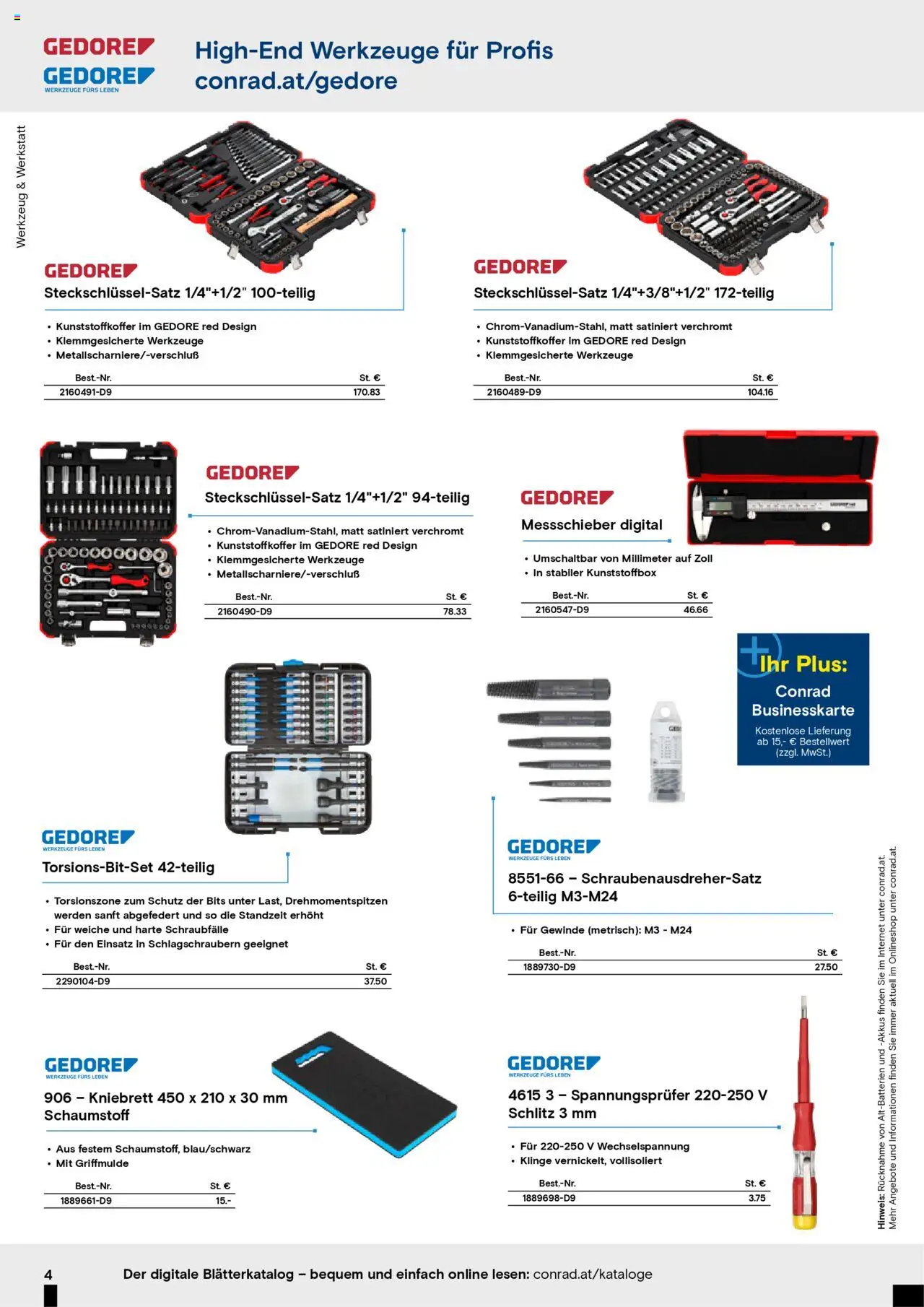 GEDORE
GEDORE
WERKZEUGE FÜRS LEBEN

High-End Werkzeuge für Profis
conrad.at/gedore

Werkzeug & Werkstatt

GEDORE
Steckschlüssel-Satz 1/4"+1/2" 100-teilig

• Kunststoffkoffer im GEDORE red Design
• Klemmgesicherte Werkzeuge
• Metallscharniere/-verschluß

| Best.-Nr. | St. € |
|---|---|
| 2160491-D9 | 170.83 |

GEDORE
Steckschlüssel-Satz 1/4"+3/8"+1/2" 172-teilig

• Chrom-Vanadium-Stahl, matt satiniert verchromt
• Kunststoffkoffer im GEDORE red Design
• Klemmgesicherte Werkzeuge

| Best.-Nr. | St. € |
|---|---|
| 2160489-D9 | 104.16 |

GEDORE
Steckschlüssel-Satz 1/4"+1/2" 94-teilig

• Chrom-Vanadium-Stahl, matt satiniert verchromt
• Kunststoffkoffer im GEDORE red Design
• Klemmgesicherte Werkzeuge
• Metallscharniere/-verschluß

| Best.-Nr. | St. € |
|---|---|
| 2160490-D9 | 78.33 |

GEDORE
Messschieber digital

• Umschaltbar von Millimeter auf Zoll
• In stabiler Kunststoffbox

| Best.-Nr. | St. € |
|---|---|
| 2160547-D9 | 46.66 |

Ihr Plus:
Conrad Businesskarte
Kostenlose Lieferung ab 15,- € Bestellwert (zzgl. MwSt.)

GEDORE
WERKZEUGE FÜRS LEBEN
Torsions-Bit-Set 42-teilig

• Torsionszone zum Schutz der Bits unter Last, Drehmomentspitzen werden sanft abgefedert und so die Standzeit erhöht
• Für weiche und harte Schraubfälle
• Für den Einsatz in Schlagschraubern geeignet

| Best.-Nr. | St. € |
|---|---|
| 2290104-D9 | 37.50 |

GEDORE
WERKZEUGE FÜRS LEBEN
8551-66 – Schraubenausdreher-Satz 6-teilig M3-M24

• Für Gewinde (metrisch): M3 - M24

| Best.-Nr. | St. € |
|---|---|
| 1889730-D9 | 27.50 |

GEDORE
WERKZEUGE FÜRS LEBEN
906 – Kniebrett 450 x 210 x 30 mm Schaumstoff

• Aus festem Schaumstoff, blau/schwarz
• Mit Griffmulde

| Best.-Nr. | St. € |
|---|---|
| 1889661-D9 | 15.- |

GEDORE
WERKZEUGE FÜRS LEBEN
4615 3 – Spannungsprüfer 220-250 V Schlitz 3 mm

• Für 220-250 V Wechselspannung
• Klinge vernickelt, vollisoliert

| Best.-Nr. | St. € |
|---|---|
| 1889698-D9 | 3.75 |

Hinweis: Rücknahme von Alt-Batterien und -Akkus finden Sie im Internet unter conrad.at.
Mehr Angebote und Informationen finden Sie immer aktuell im Onlineshop unter conrad.at.

4 Der digitale Blätterkatalog – bequem und einfach online lesen: conrad.at/kataloge