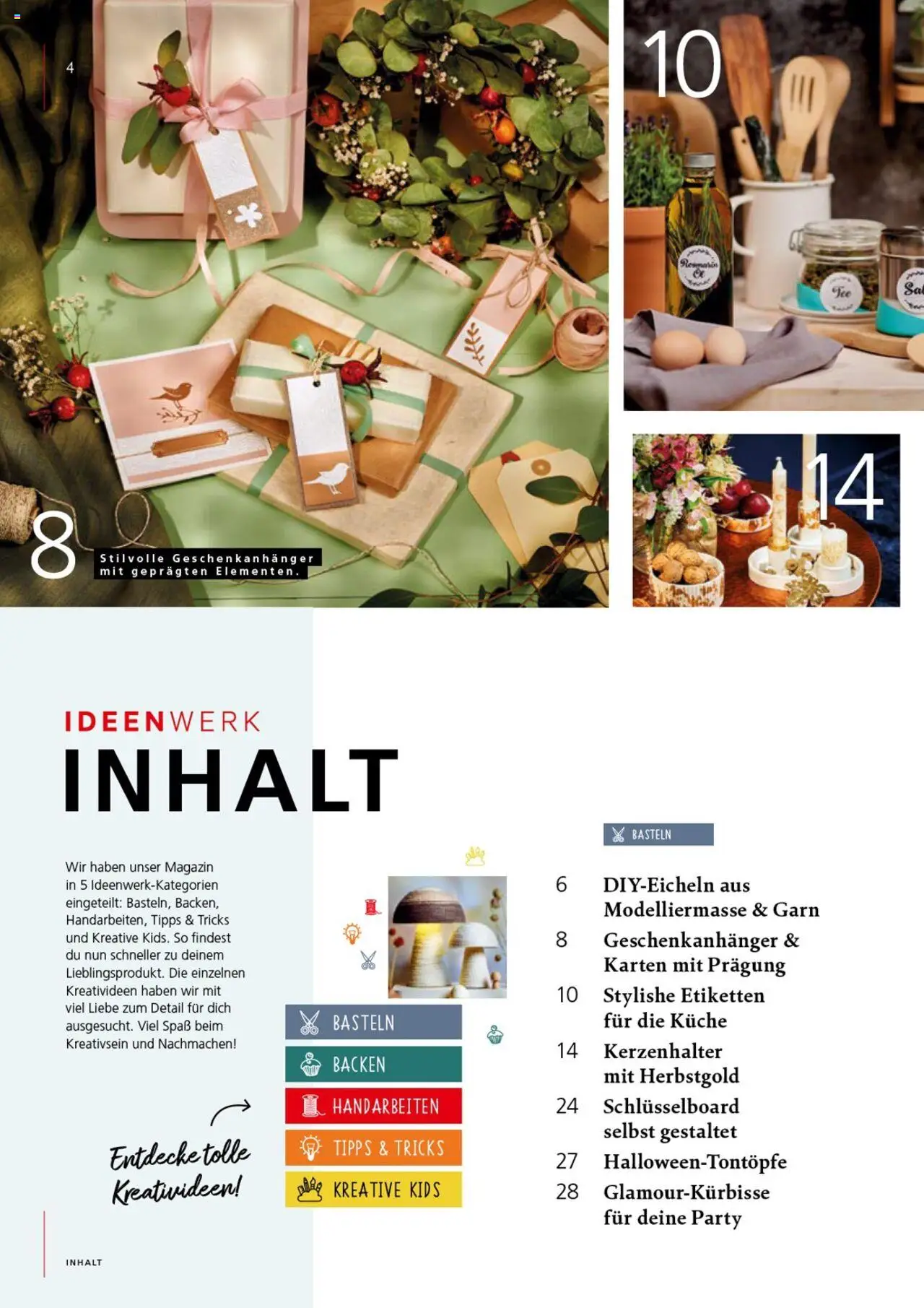 4

10

Rosmarin Öl

Tee

Sal

14

8

Stilvolle Geschenkanhänger mit geprägten Elementen.

IDEENWERK

INHALT

Wir haben unser Magazin in 5 Ideenwerk-Kategorien eingeteilt: Basteln, Backen, Handarbeiten, Tipps & Tricks und Kreative Kids. So findest du nun schneller zu deinem Lieblingsprodukt. Die einzelnen Kreativideen haben wir mit viel Liebe zum Detail für dich ausgesucht. Viel Spaß beim Kreativsein und Nachmachen!

Entdecke tolle Kreativideen!

BASTELN

BACKEN

HANDARBEITEN

TIPPS & TRICKS

KREATIVE KIDS

BASTELN

6 DIY-Eicheln aus Modelliermasse & Garn

8 Geschenkanhänger & Karten mit Prägung

10 Stylishe Etiketten für die Küche

14 Kerzenhalter mit Herbstgold

24 Schlüsselboard selbst gestaltet

27 Halloween-Tontöpfe

28 Glamour-Kürbisse für deine Party

INHALT