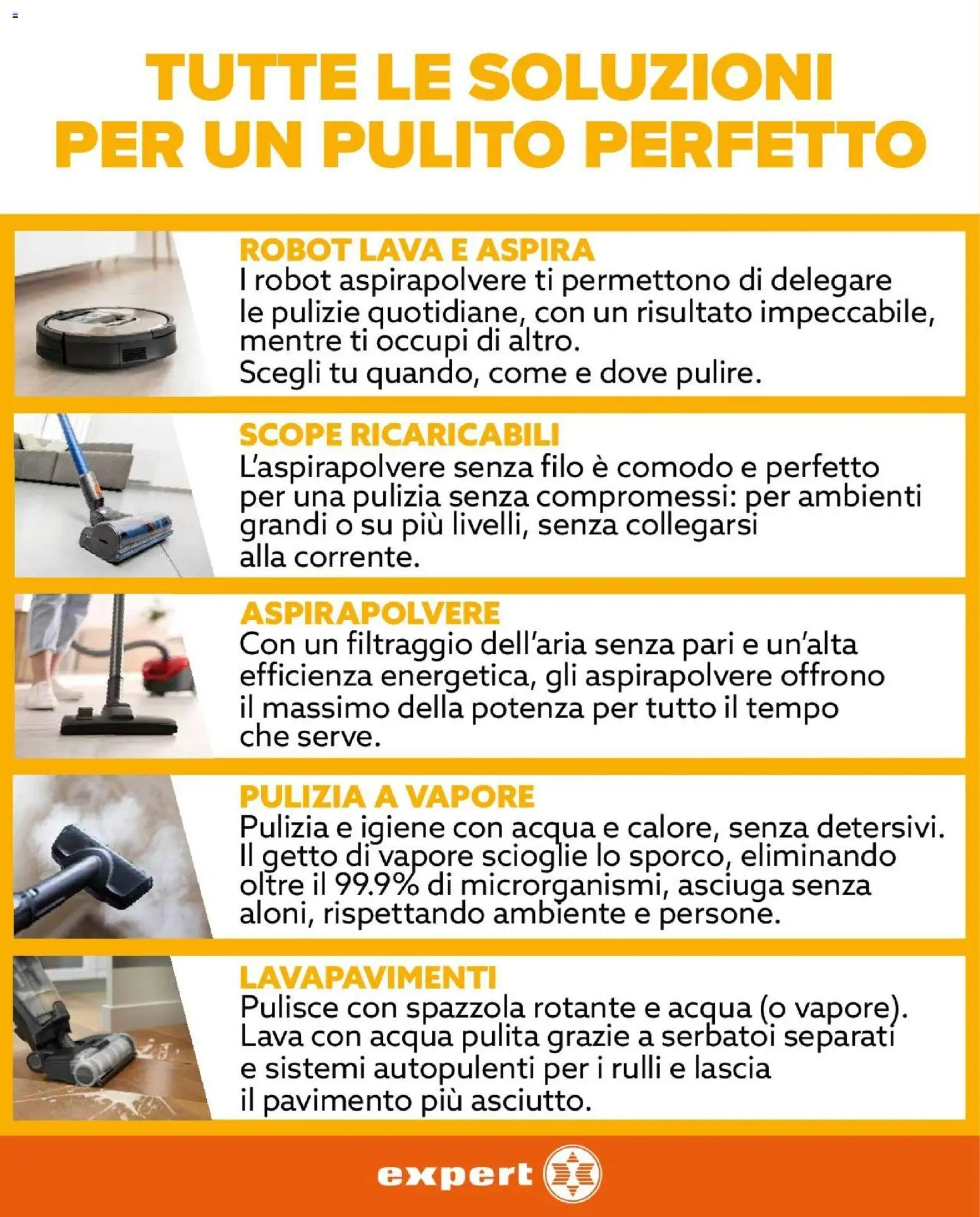 TUTTE LE SOLUZIONI PER UN PULITO PERFETTO

ROBOT LAVA E ASPIRA
I robot aspirapolvere ti permettono di delegare le pulizie quotidiane, con un risultato impeccabile, mentre ti occupi di altro.
Scegli tu quando, come e dove pulire.

SCOPE RICARICABILI
L'aspirapolvere senza filo è comodo e perfetto per una pulizia senza compromessi: per ambienti grandi o su più livelli, senza collegarsi alla corrente.

ASPIRAPOLVERE
Con un filtraggio dell'aria senza pari e un'alta efficienza energetica, gli aspirapolvere offrono il massimo della potenza per tutto il tempo che serve.

PULIZIA A VAPORE
Pulizia e igiene con acqua e calore, senza detersivi. Il getto di vapore scioglie lo sporco, eliminando oltre il 99.9% di microrganismi, asciuga senza aloni, rispettando ambiente e persone.

LAVAPAVIMENTI
Pulisce con spazzola rotante e acqua (o vapore). Lava con acqua pulita grazie a serbatoi separati e sistemi autopulenti per i rulli e lascia il pavimento più asciutto.

expert