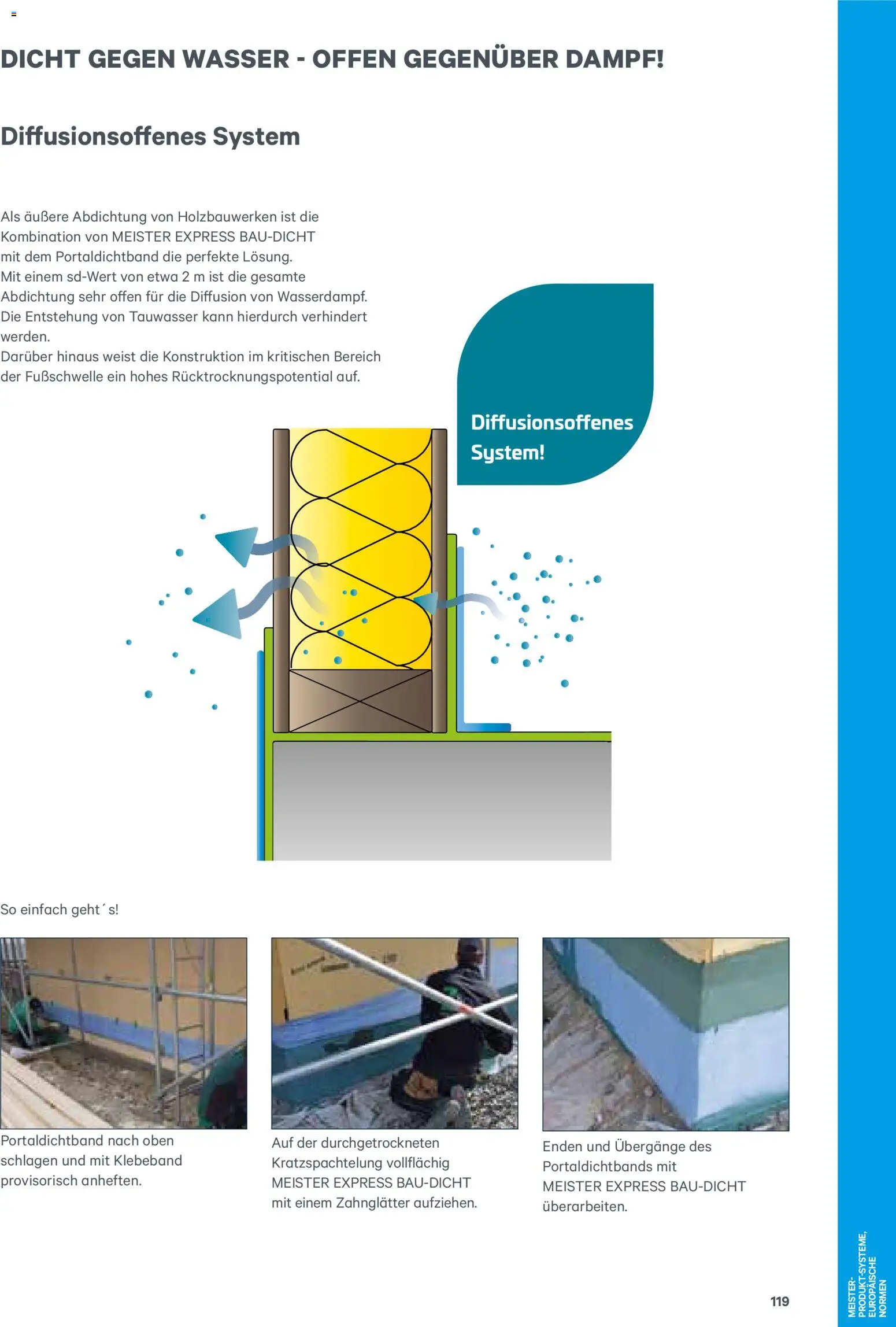 DICHT GEGEN WASSER - OFFEN GEGENÜBER DAMPF!

Diffusionsoffenes System

Als äußere Abdichtung von Holzbauwerken ist die Kombination von MEISTER EXPRESS BAU-DICHT mit dem Portaldichtband die perfekte Lösung.
Mit einem sd-Wert von etwa 2 m ist die gesamte Abdichtung sehr offen für die Diffusion von Wasserdampf. Die Entstehung von Tauwasser kann hierdurch verhindert werden.
Darüber hinaus weist die Konstruktion im kritischen Bereich der Fußschwelle ein hohes Rücktrocknungspotential auf.

Diffusionsoffenes System!

So einfach geht´s!

Portaldichtband nach oben schlagen und mit Klebeband provisorisch anheften.

Auf der durchgetrockneten Kratzspachtelung vollflächig MEISTER EXPRESS BAU-DICHT mit einem Zahnglätter aufziehen.

Enden und Übergänge des Portaldichtbands mit MEISTER EXPRESS BAU-DICHT überarbeiten.

119

MEISTER-PRODUKT-SYSTEME, EUROPÄISCHE NORMEN