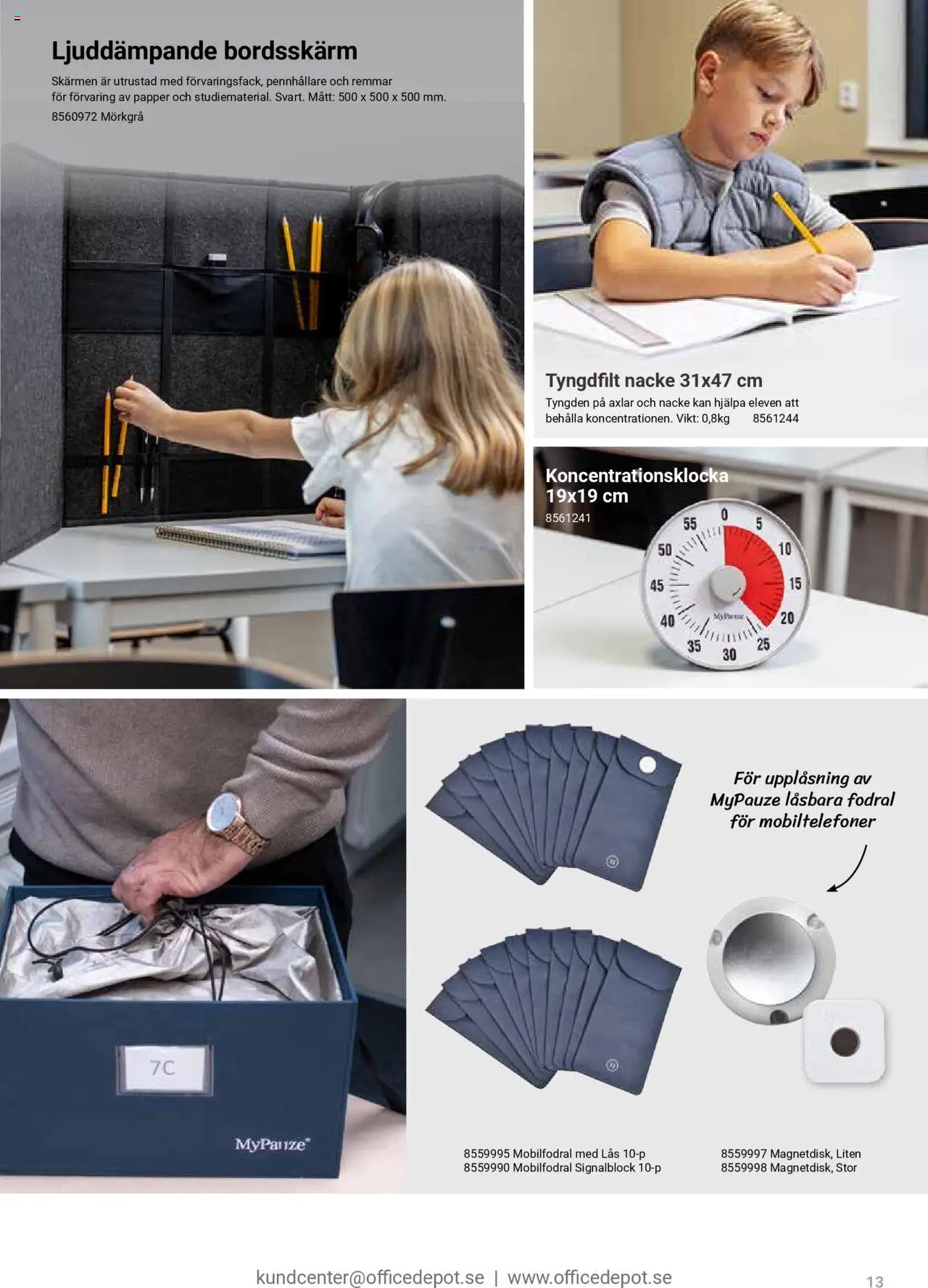 Ljuddämpande bordsskärm

Skärmen är utrustad med förvaringsfack, pennhållare och remmar för förvaring av papper och studiematerial. Svart. Mått: 500 x 500 x 500 mm.
8560972 Mörkgrå

Tyngdfilt nacke 31x47 cm

Tyngden på axlar och nacke kan hjälpa eleven att behålla koncentrationen. Vikt: 0,8kg 8561244

Koncentrationsklocka 19x19 cm

8561241

55 0 5 10 15 20 25 30 35 40 45 50

MyPauze

7C

MyPauze

För upplåsning av MyPauze låsbara fodral för mobiltelefoner

8559995 Mobilfodral med Lås 10-p
8559990 Mobilfodral Signalblock 10-p

8559997 Magnetdisk, Liten
8559998 Magnetdisk, Stor

kundcenter@officedepot.se | www.officedepot.se

13