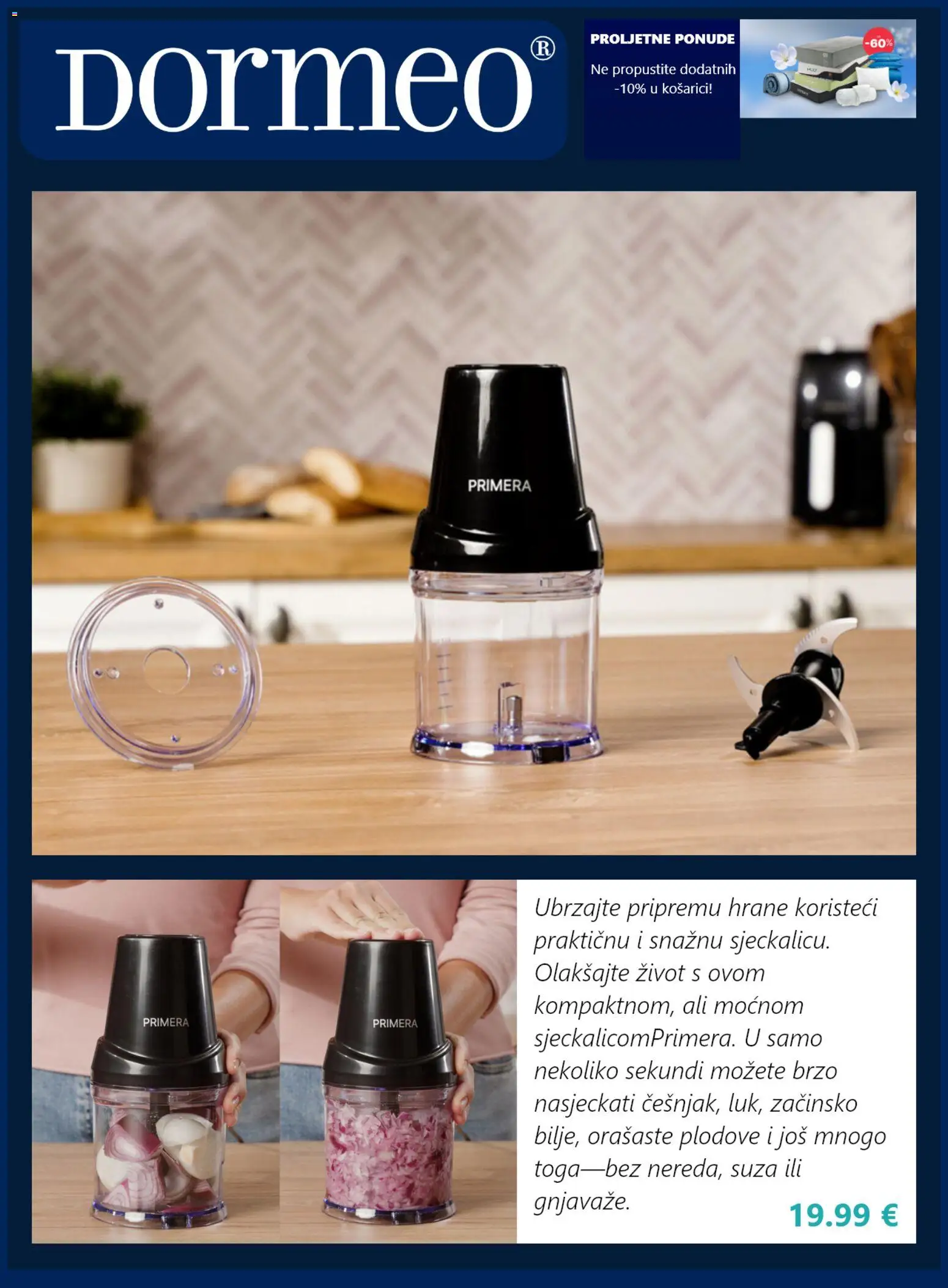 Dormeo®

PROLJETNE PONUDE

Ne propustite dodatnih -10% u košarici!

-60%

PRIMERA

PRIMERA

PRIMERA

Ubrzajte pripremu hrane koristeći praktičnu i snažnu sjeckalicu. Olakšajte život s ovom kompaktnom, ali moćnom sjeckalicomPrimera. U samo nekoliko sekundi možete brzo nasjeckati češnjak, luk, začinsko bilje, orašaste plodove i još mnogo toga—bez nereda, suza ili gnjavaže.

19.99 €