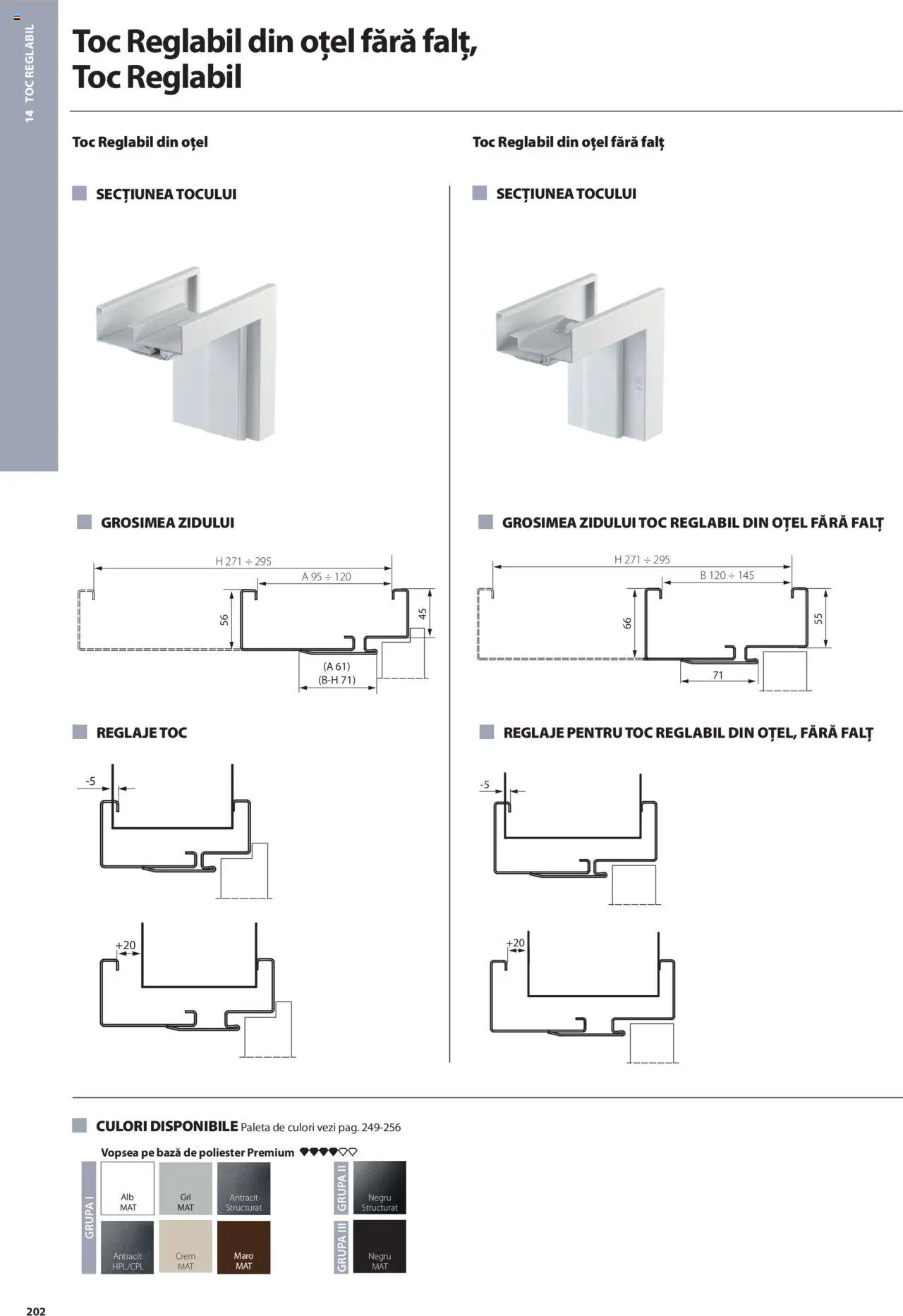 14 TOC REGLABIL

Toc Reglabil din oțel fără falț, Toc Reglabil

Toc Reglabil din oțel

SECȚIUNEA TOCULUI

GROSIMEA ZIDULUI

H 271 ÷ 295
A 95 ÷ 120
56
45
(A 61)
(B-H 71)

REGLAJE TOC

-5

+20

Toc Reglabil din oțel fără falț

SECȚIUNEA TOCULUI

GROSIMEA ZIDULUI TOC REGLABIL DIN OȚEL FĂRĂ FALȚ

H 271 ÷ 295
B 120 ÷ 145
66
55
71

REGLAJE PENTRU TOC REGLABIL DIN OȚEL, FĂRĂ FALȚ

-5

+20

CULORI DISPONIBILE Paleta de culori vezi pag. 249-256

Vopsea pe bază de poliester Premium

GRUPA I
Alb MAT
Gri MAT
Antracit Structurat
Antracit HPL/CPL
Crem MAT
Maro MAT

GRUPA II
Negru Structurat

GRUPA III
Negru MAT

202