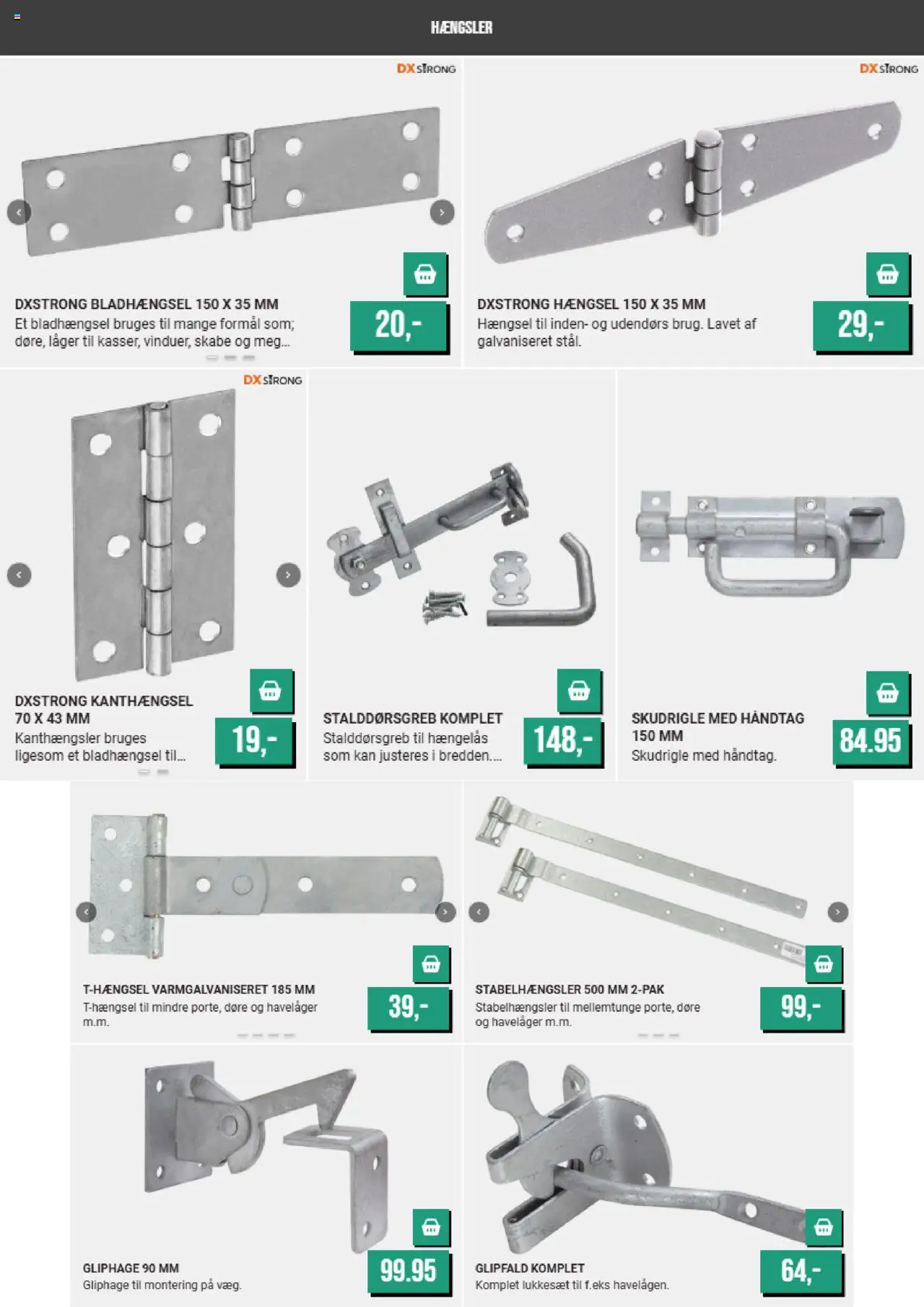 HÆNGSLER

DX STRONG

DXSTRONG BLADHÆNGSEL 150 X 35 MM
Et bladhængsel bruges til mange formål som; døre, låger til kasser, vinduer, skabe og meg...

20,-

DX STRONG

DXSTRONG HÆNGSEL 150 X 35 MM
Hængsel til inden- og udendørs brug. Lavet af galvaniseret stål.

29,-

DX STRONG

DXSTRONG KANTHÆNGSEL 70 X 43 MM
Kanthængsler bruges ligesom et bladhængsel til...

19,-

STALDDØRSGREB KOMPLET
Stalddørsgreb til hængelås som kan justeres i bredden....

148,-

SKUDRIGLE MED HÅNDTAG 150 MM
Skudrigle med håndtag.

84.95

T-HÆNGSEL VARMGALVANISERET 185 MM
T-hængsel til mindre porte, døre og havelåger m.m.

39,-

STABELHÆNGSLER 500 MM 2-PAK
Stabelhængsler til mellemtunge porte, døre og havelåger m.m.

99,-

GLIPHAGE 90 MM
Gliphage til montering på væg.

99.95

GLIPFALD KOMPLET
Komplet lukkesæt til f.eks havelågen.

64,-