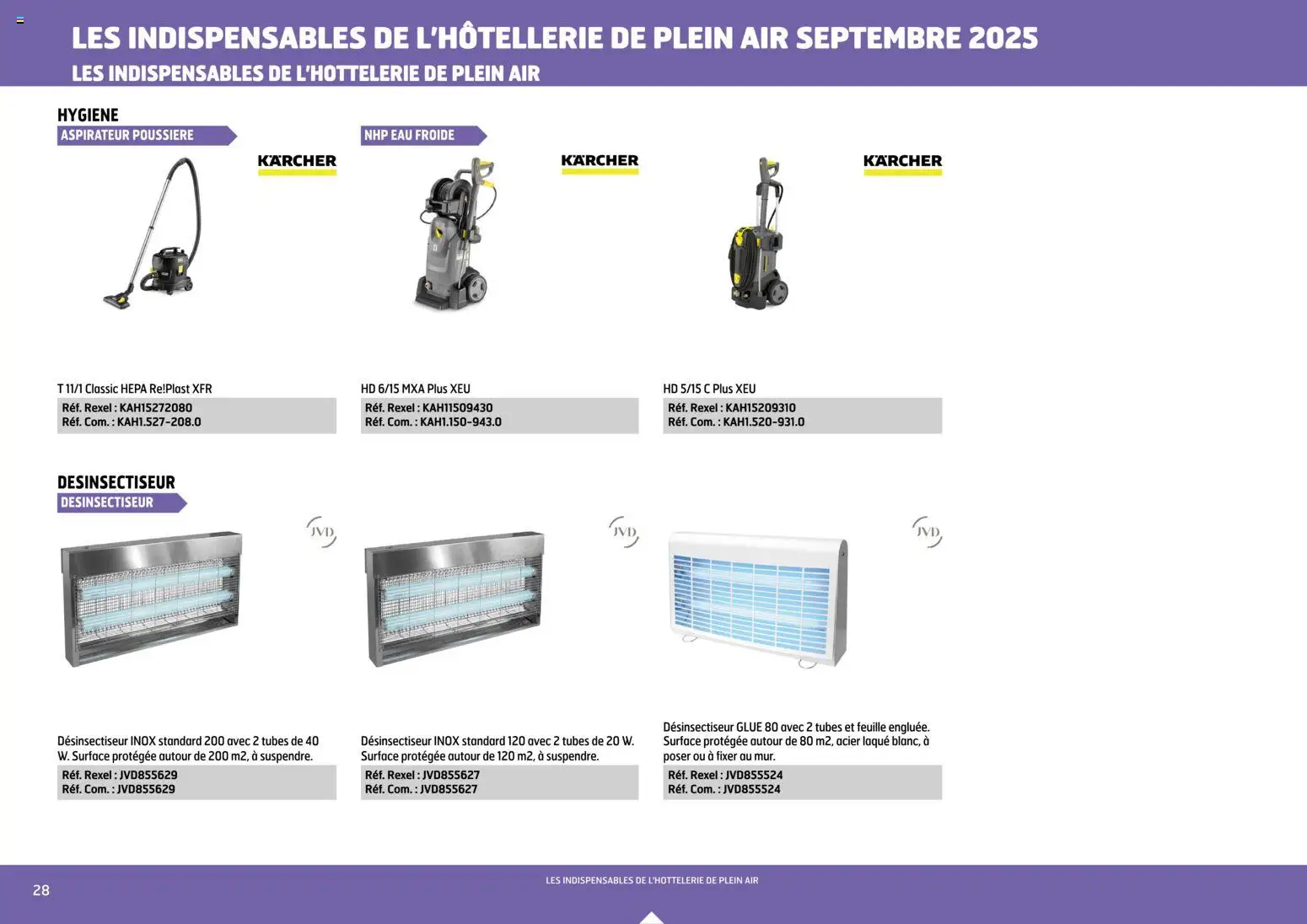 LES INDISPENSABLES DE L'HÔTELLERIE DE PLEIN AIR SEPTEMBRE 2025
LES INDISPENSABLES DE L'HOTTELERIE DE PLEIN AIR

HYGIENE
ASPIRATEUR POUSSIERE

KÄRCHER

T 11/1 Classic HEPA Re!Plast XFR
Réf. Rexel : KAH15272080
Réf. Com. : KAH1.527-208.0

NHP EAU FROIDE

KÄRCHER

HD 6/15 MXA Plus XEU
Réf. Rexel : KAH11509430
Réf. Com. : KAH1.150-943.0

KÄRCHER

HD 5/15 C Plus XEU
Réf. Rexel : KAH15209310
Réf. Com. : KAH1.520-931.0

DESINSECTISEUR
DESINSECTISEUR

JVD

Désinsectiseur INOX standard 200 avec 2 tubes de 40 W. Surface protégée autour de 200 m2, à suspendre.
Réf. Rexel : JVD855629
Réf. Com. : JVD855629

JVD

Désinsectiseur INOX standard 120 avec 2 tubes de 20 W. Surface protégée autour de 120 m2, à suspendre.
Réf. Rexel : JVD855627
Réf. Com. : JVD855627

JVD

Désinsectiseur GLUE 80 avec 2 tubes et feuille engluée. Surface protégée autour de 80 m2, acier laqué blanc, à poser ou à fixer au mur.
Réf. Rexel : JVD855524
Réf. Com. : JVD855524

28
LES INDISPENSABLES DE L'HOTTELERIE DE PLEIN AIR