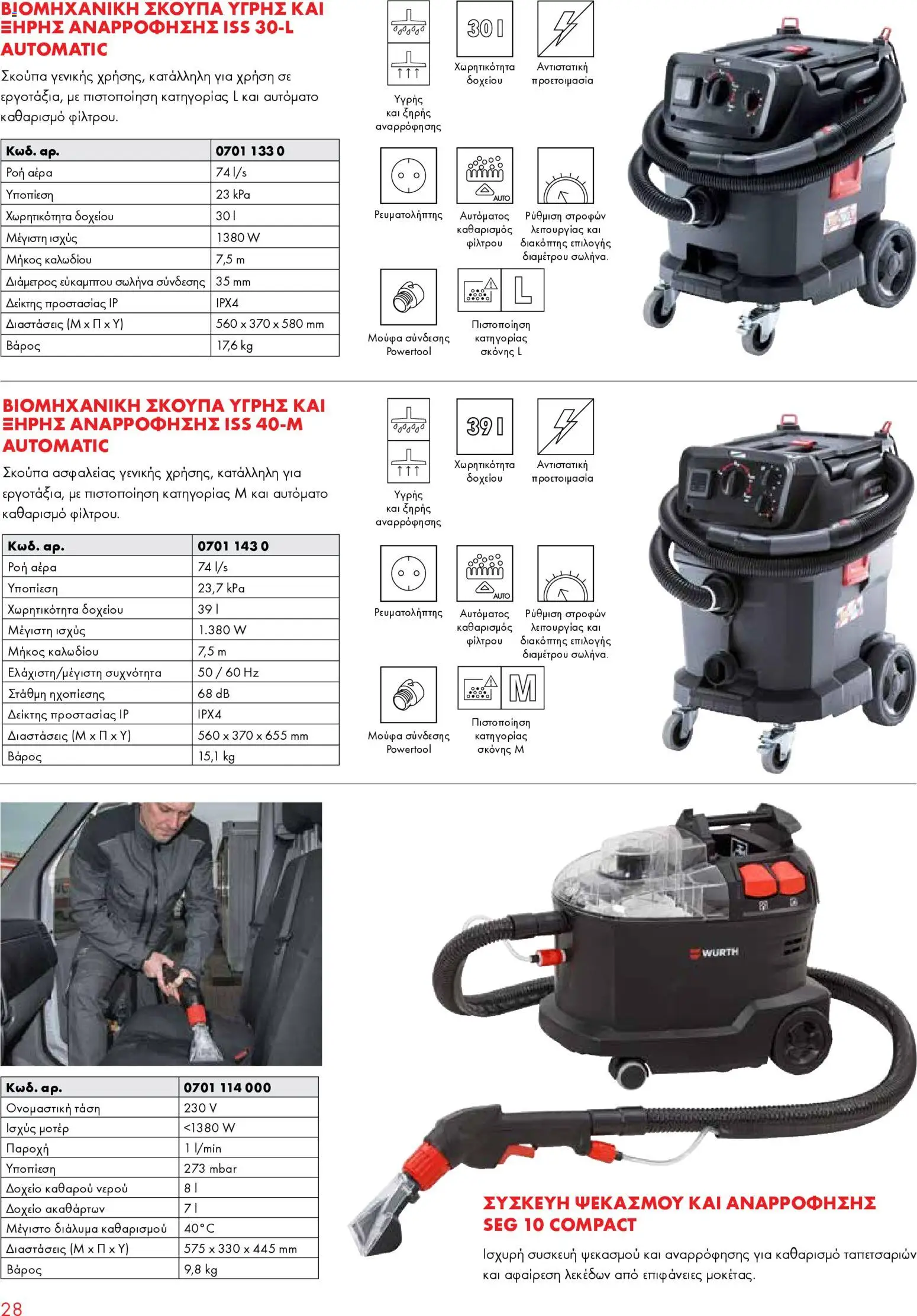 ΒΙΟΜΗΧΑΝΙΚΗ ΣΚΟΥΠΑ ΥΓΡΗΣ ΚΑΙ ΞΗΡΗΣ ΑΝΑΡΡΟΦΗΣΗΣ ISS 30-L AUTOMATIC

Σκούπα γενικής χρήσης, κατάλληλη για χρήση σε εργοτάξια, με πιστοποίηση κατηγορίας L και αυτόματο καθαρισμό φίλτρου.

| Κωδ. αρ. | 0701 133 0 |
|---|---|
| Ροή αέρα | 74 l/s |
| Υποπίεση | 23 kPa |
| Χωρητικότητα δοχείου | 30 l |
| Μέγιστη ισχύς | 1380 W |
| Μήκος καλωδίου | 7,5 m |
| Διάμετρος εύκαμπτου σωλήνα σύνδεσης | 35 mm |
| Δείκτης προστασίας IP | IPX4 |
| Διαστάσεις (Μ x Π x Υ) | 560 x 370 x 580 mm |
| Βάρος | 17,6 kg |

Υγρής και ξηρής αναρρόφησης

30 l
Χωρητικότητα δοχείου

Αντιστατική προετοιμασία

Ρευματολήπτης

AUTO
Αυτόματος καθαρισμός φίλτρου

Ρύθμιση στροφών λειτουργίας και διακόπτης επιλογής διαμέτρου σωλήνα.

Μούφα σύνδεσης Powertool

L
Πιστοποίηση κατηγορίας σκόνης L

ΒΙΟΜΗΧΑΝΙΚΗ ΣΚΟΥΠΑ ΥΓΡΗΣ ΚΑΙ ΞΗΡΗΣ ΑΝΑΡΡΟΦΗΣΗΣ ISS 40-M AUTOMATIC

Σκούπα ασφαλείας γενικής χρήσης, κατάλληλη για εργοτάξια, με πιστοποίηση κατηγορίας M και αυτόματο καθαρισμό φίλτρου.

| Κωδ. αρ. | 0701 143 0 |
|---|---|
| Ροή αέρα | 74 l/s |
| Υποπίεση | 23,7 kPa |
| Χωρητικότητα δοχείου | 39 l |
| Μέγιστη ισχύς | 1.380 W |
| Μήκος καλωδίου | 7,5 m |
| Ελάχιστη/μέγιστη συχνότητα | 50 / 60 Hz |
| Στάθμη ηχοπίεσης | 68 dB |
| Δείκτης προστασίας IP | IPX4 |
| Διαστάσεις (Μ x Π x Υ) | 560 x 370 x 655 mm |
| Βάρος | 15,1 kg |

Υγρής και ξηρής αναρρόφησης

39 l
Χωρητικότητα δοχείου

Αντιστατική προετοιμασία

Ρευματολήπτης

AUTO
Αυτόματος καθαρισμός φίλτρου

Ρύθμιση στροφών λειτουργίας και διακόπτης επιλογής διαμέτρου σωλήνα.

Μούφα σύνδεσης Powertool

M
Πιστοποίηση κατηγορίας σκόνης M

| Κωδ. αρ. | 0701 114 000 |
|---|---|
| Ονομαστική τάση | 230 V |
| Ισχύς μοτέρ | <1380 W |
| Παροχή | 1 l/min |
| Υποπίεση | 273 mbar |
| Δοχείο καθαρού νερού | 8 l |
| Δοχείο ακαθάρτων | 7 l |
| Μέγιστο διάλυμα καθαρισμού | 40°C |
| Διαστάσεις (Μ x Π x Υ) | 575 x 330 x 445 mm |
| Βάρος | 9,8 kg |

WURTH

ΣΥΣΚΕΥΗ ΨΕΚΑΣΜΟΥ ΚΑΙ ΑΝΑΡΡΟΦΗΣΗΣ SEG 10 COMPACT

Ισχυρή συσκευή ψεκασμού και αναρρόφησης για καθαρισμό ταπετσαριών και αφαίρεση λεκέδων από επιφάνειες μοκέτας.

28