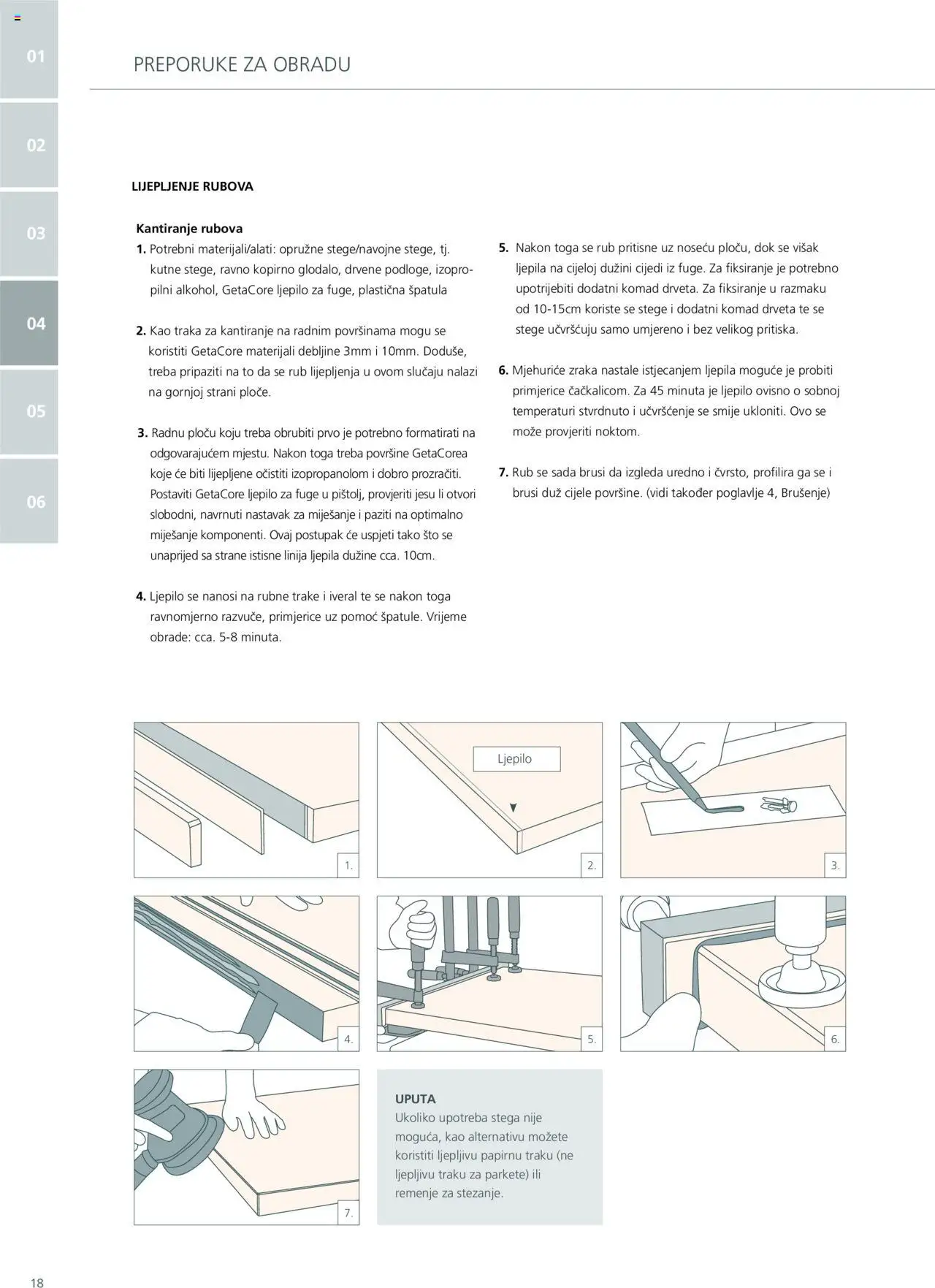 01

02

03

04

05

06

PREPORUKE ZA OBRADU

LIJEPLJENJE RUBOVA

Kantiranje rubova
1. Potrebni materijali/alati: opružne stege/navojne stege, tj. kutne stege, ravno kopirno glodalo, drvene podloge, izopropilni alkohol, GetaCore ljepilo za fuge, plastična špatula

2. Kao traka za kantiranje na radnim površinama mogu se koristiti GetaCore materijali debljine 3mm i 10mm. Doduše, treba pripaziti na to da se rub lijepljenja u ovom slučaju nalazi na gornjoj strani ploče.

3. Radnu ploču koju treba obrubiti prvo je potrebno formatirati na odgovarajućem mjestu. Nakon toga treba površine GetaCorea koje će biti lijepljene očistiti izopropanolom i dobro prozračiti. Postaviti GetaCore ljepilo za fuge u pištolj, provjeriti jesu li otvori slobodni, navrnuti nastavak za miješanje i paziti na optimalno miješanje komponenti. Ovaj postupak će uspjeti tako što se unaprijed sa strane istisne linija ljepila dužine cca. 10cm.

4. Ljepilo se nanosi na rubne trake i iveral te se nakon toga ravnomjerno razvuče, primjerice uz pomoć špatule. Vrijeme obrade: cca. 5-8 minuta.

5. Nakon toga se rub pritisne uz noseću ploču, dok se višak ljepila na cijeloj dužini cijedi iz fuge. Za fiksiranje je potrebno upotrijebiti dodatni komad drveta. Za fiksiranje u razmaku od 10-15cm koriste se stege i dodatni komad drveta te se stege učvršćuju samo umjereno i bez velikog pritiska.

6. Mjehuriće zraka nastale istjecanjem ljepila moguće je probiti primjerice čačkalicom. Za 45 minuta je ljepilo ovisno o sobnoj temperaturi stvrdnuto i učvršćenje se smije ukloniti. Ovo se može provjeriti noktom.

7. Rub se sada brusi da izgleda uredno i čvrsto, profilira ga se i brusi duž cijele površine. (vidi također poglavlje 4, Brušenje)

1.

Ljepilo

2.

3.

4.

5.

6.

7.

UPUTA
Ukoliko upotreba stega nije moguća, kao alternativu možete koristiti ljepljivu papirnu traku (ne ljepljivu traku za parkete) ili remenje za stezanje.

18