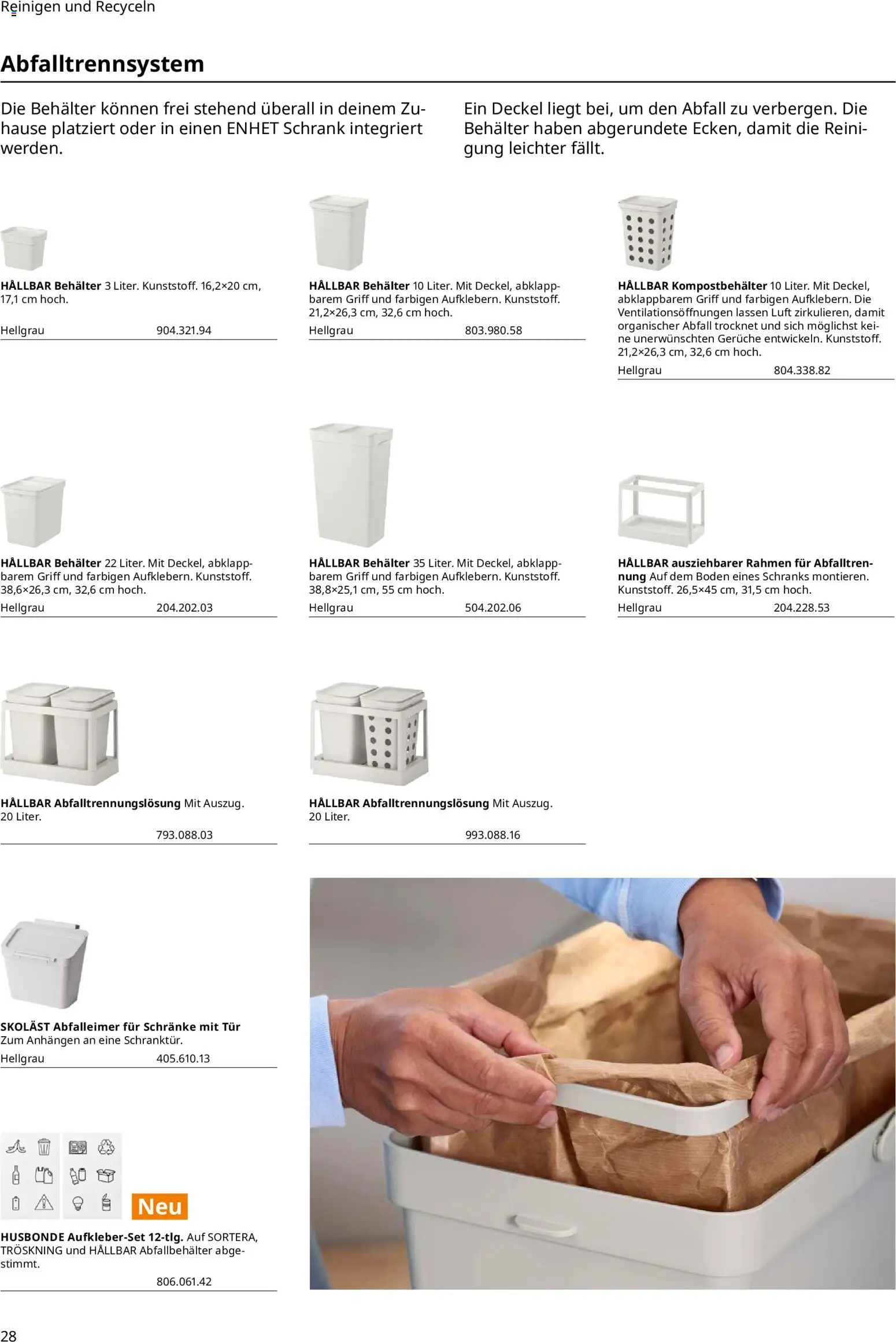 Reinigen und Recyceln

Abfalltrennsystem

Die Behälter können frei stehend überall in deinem Zuhause platziert oder in einen ENHET Schrank integriert werden.

Ein Deckel liegt bei, um den Abfall zu verbergen. Die Behälter haben abgerundete Ecken, damit die Reinigung leichter fällt.

HÅLLBAR Behälter 3 Liter. Kunststoff. 16,2×20 cm, 17,1 cm hoch.
Hellgrau 904.321.94

HÅLLBAR Behälter 10 Liter. Mit Deckel, abklappbarem Griff und farbigen Aufklebern. Kunststoff. 21,2×26,3 cm, 32,6 cm hoch.
Hellgrau 803.980.58

HÅLLBAR Kompostbehälter 10 Liter. Mit Deckel, abklappbarem Griff und farbigen Aufklebern. Die Ventilationsöffnungen lassen Luft zirkulieren, damit organischer Abfall trocknet und sich möglichst keine unerwünschten Gerüche entwickeln. Kunststoff. 21,2×26,3 cm, 32,6 cm hoch.
Hellgrau 804.338.82

HÅLLBAR Behälter 22 Liter. Mit Deckel, abklappbarem Griff und farbigen Aufklebern. Kunststoff. 38,6×26,3 cm, 32,6 cm hoch.
Hellgrau 204.202.03

HÅLLBAR Behälter 35 Liter. Mit Deckel, abklappbarem Griff und farbigen Aufklebern. Kunststoff. 38,8×25,1 cm, 55 cm hoch.
Hellgrau 504.202.06

HÅLLBAR ausziehbarer Rahmen für Abfalltrennung Auf dem Boden eines Schranks montieren. Kunststoff. 26,5×45 cm, 31,5 cm hoch.
Hellgrau 204.228.53

HÅLLBAR Abfalltrennungslösung Mit Auszug. 20 Liter.
793.088.03

HÅLLBAR Abfalltrennungslösung Mit Auszug. 20 Liter.
993.088.16

SKOLÄST Abfalleimer für Schränke mit Tür Zum Anhängen an eine Schranktür.
Hellgrau 405.610.13

Neu

HUSBONDE Aufkleber-Set 12-tlg. Auf SORTERA, TRÖSKNING und HÅLLBAR Abfallbehälter abgestimmt.
806.061.42

28