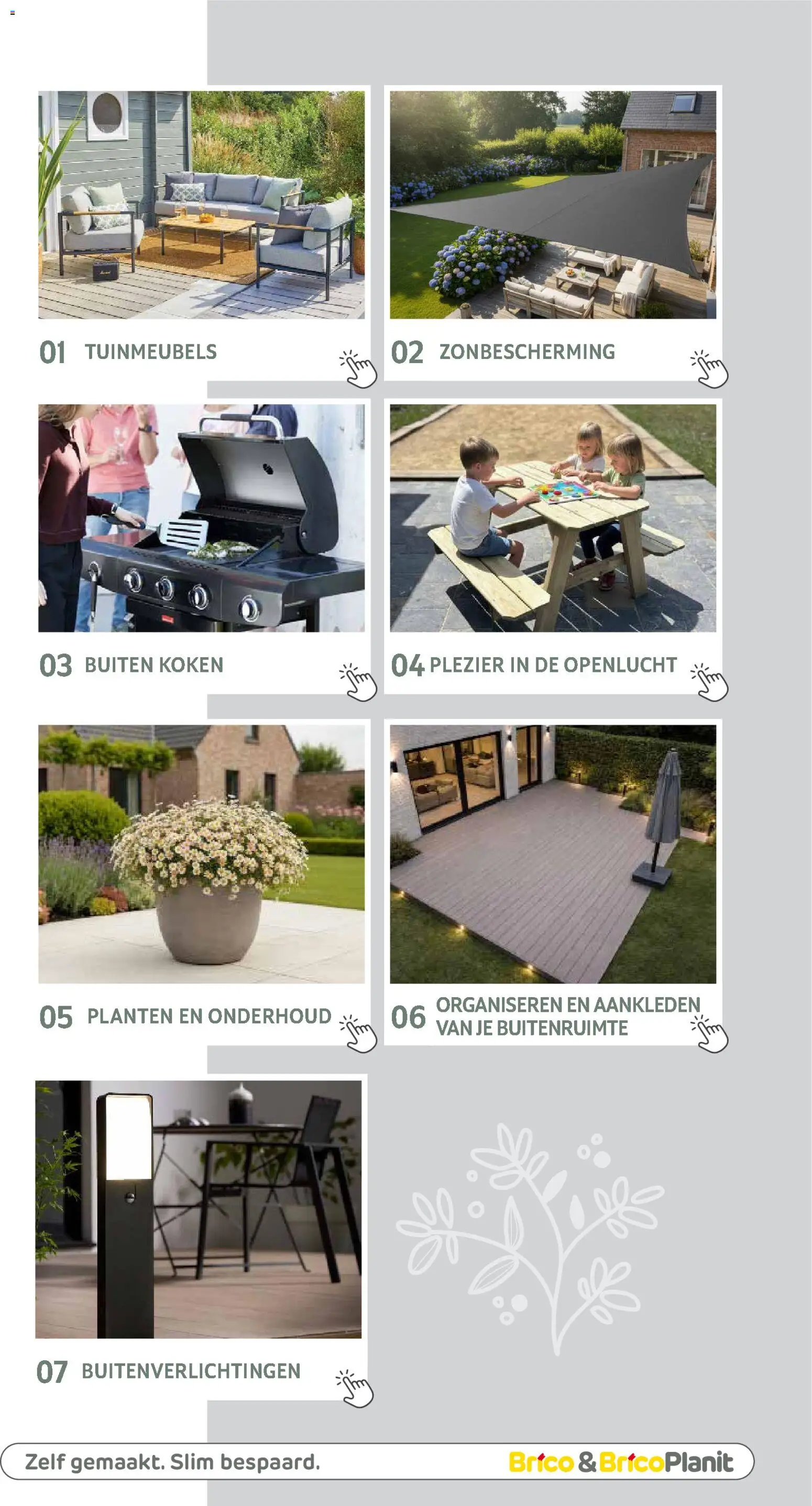 01 TUINMEUBELS

02 ZONBESCHERMING

03 BUITEN KOKEN

04 PLEZIER IN DE OPENLUCHT

05 PLANTEN EN ONDERHOUD

06 ORGANISEREN EN AANKLEDEN VAN JE BUITENRUIMTE

07 BUITENVERLICHTINGEN

Zelf gemaakt. Slim bespaard.

Brico & BricoPlanit