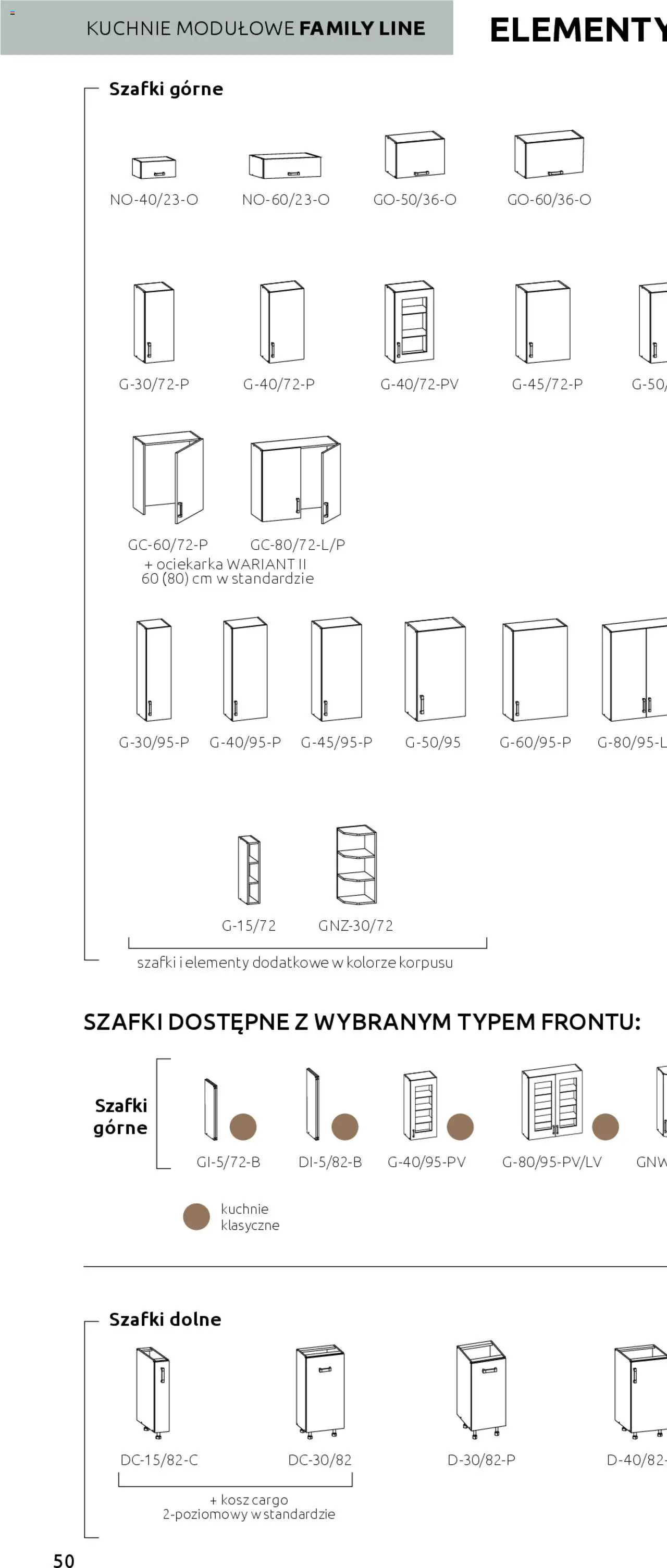 KUCHNIE MODUŁOWE FAMILY LINE

ELEMENTY

Szafki górne

NO-40/23-O NO-60/23-O GO-50/36-O GO-60/36-O

G-30/72-P G-40/72-P G-40/72-PV G-45/72-P G-50/

GC-60/72-P GC-80/72-L/P
+ ociekarka WARIANT II 60 (80) cm w standardzie

G-30/95-P G-40/95-P G-45/95-P G-50/95 G-60/95-P G-80/95-L

G-15/72 GNZ-30/72

szafki i elementy dodatkowe w kolorze korpusu

SZAFKI DOSTĘPNE Z WYBRANYM TYPEM FRONTU:

Szafki górne

GI-5/72-B DI-5/82-B G-40/95-PV G-80/95-PV/LV GNW

kuchnie klasyczne

Szafki dolne

DC-15/82-C DC-30/82 D-30/82-P D-40/82-

+ kosz cargo 2-poziomowy w standardzie

50