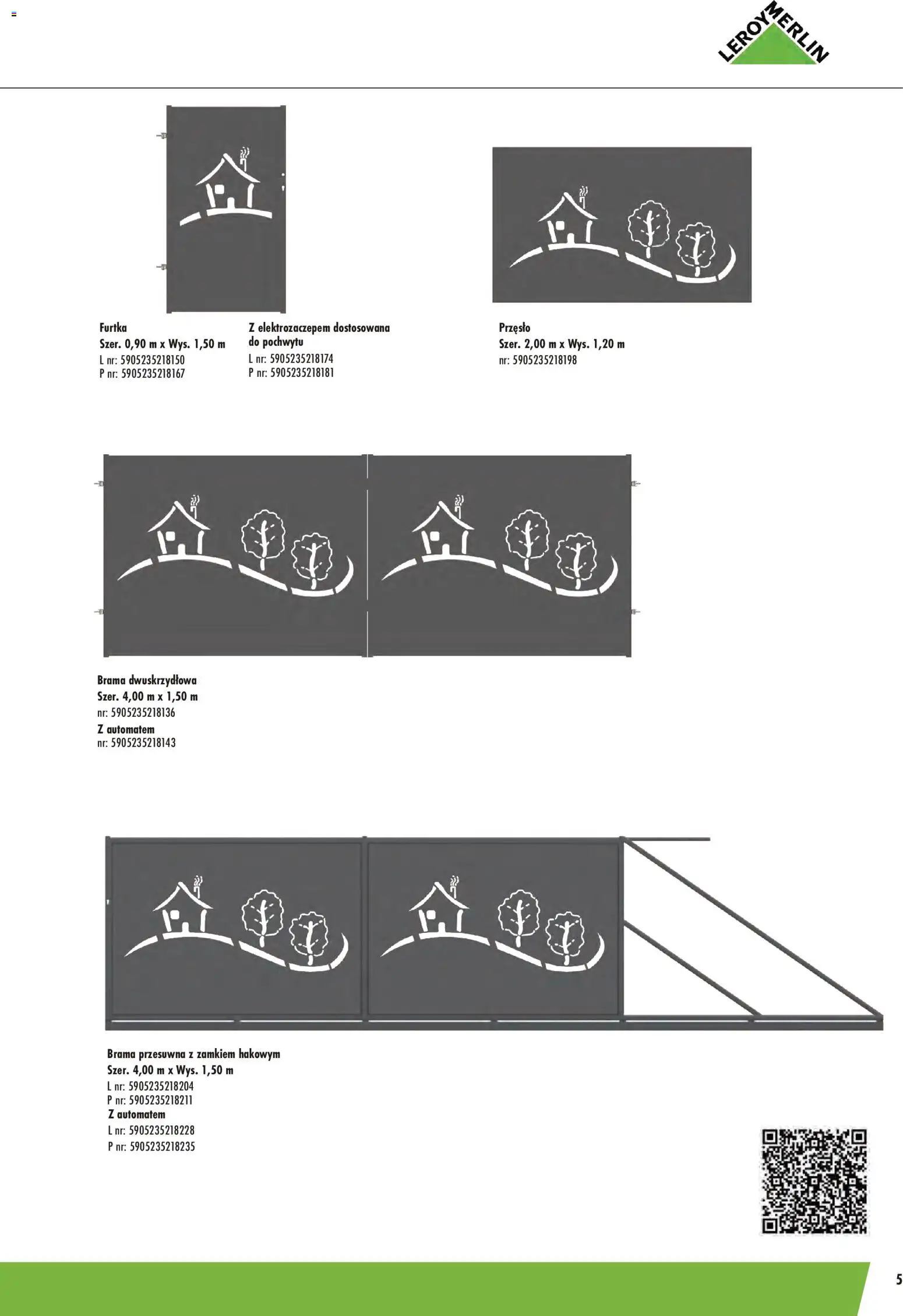 LEROY MERLIN

Furtka
Szer. 0,90 m x Wys. 1,50 m
L nr: 5905235218150
P nr: 5905235218167

Z elektrozaczepem dostosowana do pochwytu
L nr: 5905235218174
P nr: 5905235218181

Przęsło
Szer. 2,00 m x Wys. 1,20 m
nr: 5905235218198

Brama dwuskrzydłowa
Szer. 4,00 m x 1,50 m
nr: 5905235218136
Z automatem
nr: 5905235218143

Brama przesuwna z zamkiem hakowym
Szer. 4,00 m x Wys. 1,50 m
L nr: 5905235218204
P nr: 5905235218211
Z automatem
L nr: 5905235218228
P nr: 5905235218235

5