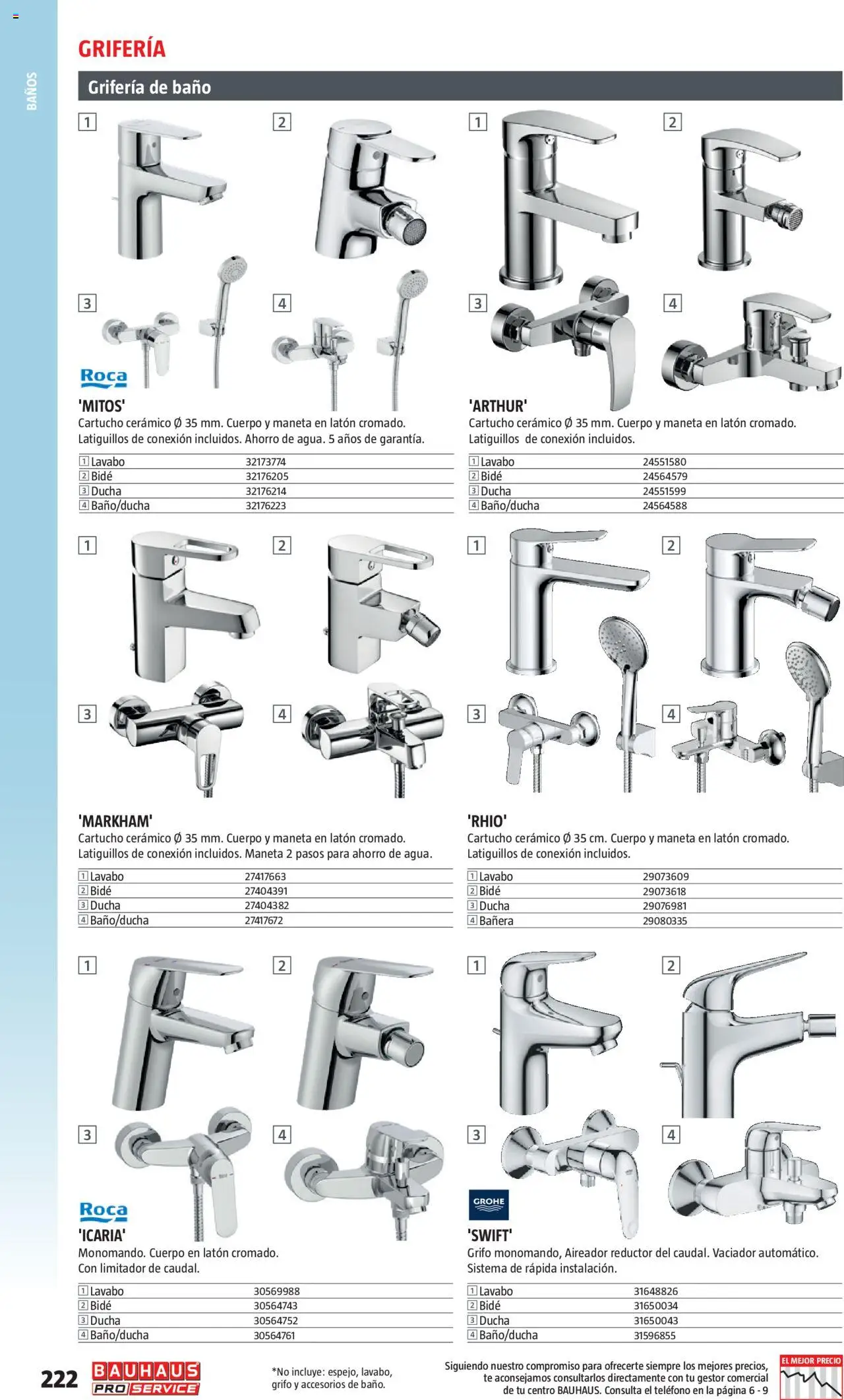 BAÑOS

GRIFERÍA

Grifería de baño

1 2 3 4

Roca

'MITOS'
Cartucho cerámico Ø 35 mm. Cuerpo y maneta en latón cromado. Latiguillos de conexión incluidos. Ahorro de agua. 5 años de garantía.

| | |
|---|---|
| 1 Lavabo | 32173774 |
| 2 Bidé | 32176205 |
| 3 Ducha | 32176214 |
| 4 Baño/ducha | 32176223 |

1 2 3 4

'ARTHUR'
Cartucho cerámico Ø 35 mm. Cuerpo y maneta en latón cromado. Latiguillos de conexión incluidos.

| | |
|---|---|
| 1 Lavabo | 24551580 |
| 2 Bidé | 24564579 |
| 3 Ducha | 24551599 |
| 4 Baño/ducha | 24564588 |

1 2 3 4

'MARKHAM'
Cartucho cerámico Ø 35 mm. Cuerpo y maneta en latón cromado. Latiguillos de conexión incluidos. Maneta 2 pasos para ahorro de agua.

| | |
|---|---|
| 1 Lavabo | 27417663 |
| 2 Bidé | 27404391 |
| 3 Ducha | 27404382 |
| 4 Baño/ducha | 27417672 |

1 2 3 4

'RHIO'
Cartucho cerámico Ø 35 cm. Cuerpo y maneta en latón cromado. Latiguillos de conexión incluidos.

| | |
|---|---|
| 1 Lavabo | 29073609 |
| 2 Bidé | 29073618 |
| 3 Ducha | 29076981 |
| 4 Bañera | 29080335 |

1 2 3 4

Roca

'ICARIA'
Monomando. Cuerpo en latón cromado. Con limitador de caudal.

| | |
|---|---|
| 1 Lavabo | 30569988 |
| 2 Bidé | 30564743 |
| 3 Ducha | 30564752 |
| 4 Baño/ducha | 30564761 |

1 2 3 4

GROHE

'SWIFT'
Grifo monomando, Aireador reductor del caudal. Vaciador automático. Sistema de rápida instalación.

| | |
|---|---|
| 1 Lavabo | 31648826 |
| 2 Bidé | 31650034 |
| 3 Ducha | 31650043 |
| 4 Baño/ducha | 31596855 |

222 BAUHAUS PRO SERVICE

*No incluye: espejo, lavabo, grifo y accesorios de baño.

Siguiendo nuestro compromiso para ofrecerte siempre los mejores precios, te aconsejamos consultarlos directamente con tu gestor comercial de tu centro BAUHAUS. Consulta el teléfono en la página 6 - 9

EL MEJOR PRECIO