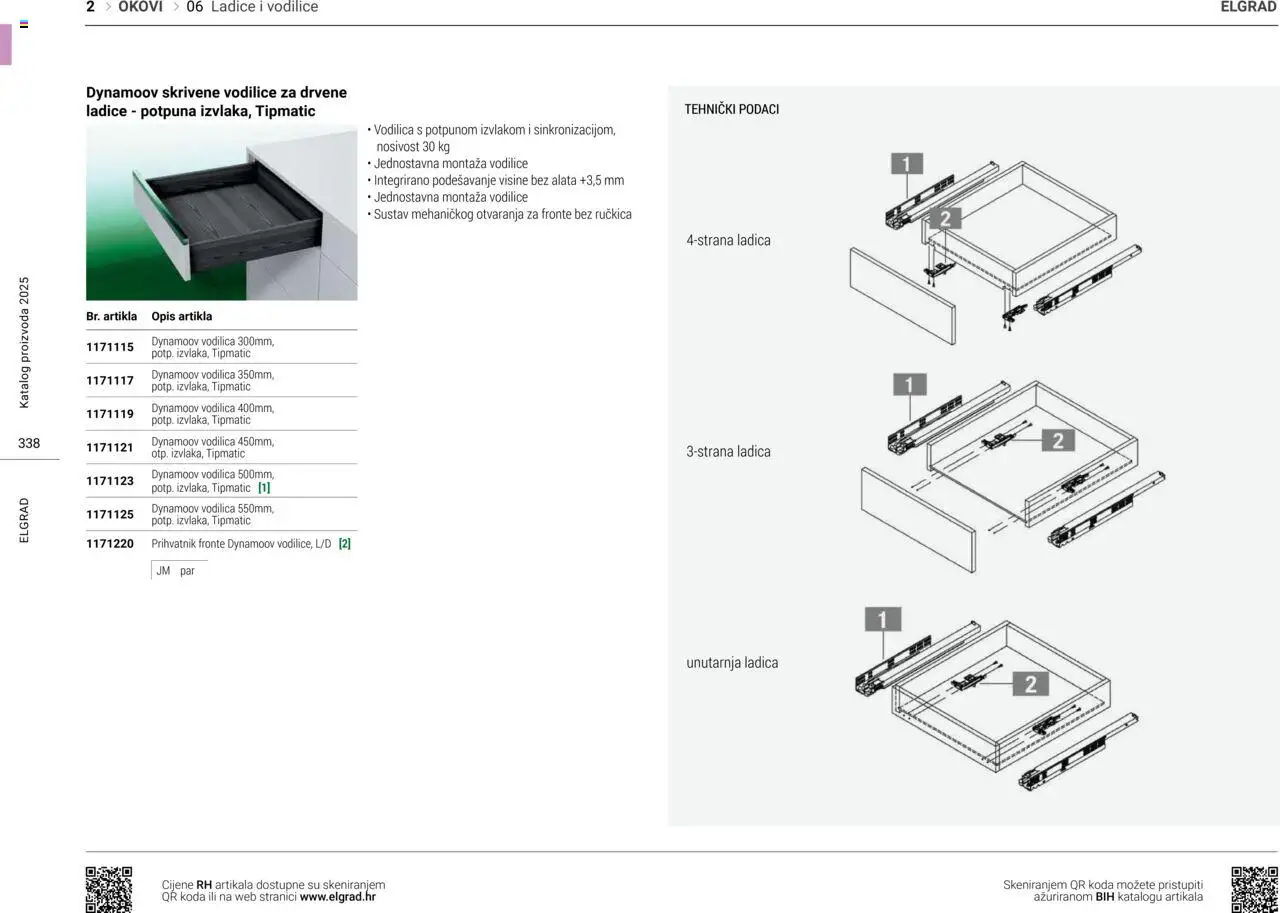 2 > OKOVI > 06 Ladice i vodilice

ELGRAD

Katalog proizvoda 2025

338

ELGRAD

Dynamoov skrivene vodilice za drvene ladice - potpuna izvlaka, Tipmatic

• Vodilica s potpunom izvlakom i sinkronizacijom, nosivost 30 kg
• Jednostavna montaža vodilice
• Integrirano podešavanje visine bez alata +3,5 mm
• Jednostavna montaža vodilice
• Sustav mehaničkog otvaranja za fronte bez ručkica

| Br. artikla | Opis artikla |
|---|---|
| 1171115 | Dynamoov vodilica 300mm, potp. izvlaka, Tipmatic |
| 1171117 | Dynamoov vodilica 350mm, potp. izvlaka, Tipmatic |
| 1171119 | Dynamoov vodilica 400mm, potp. izvlaka, Tipmatic |
| 1171121 | Dynamoov vodilica 450mm, otp. izvlaka, Tipmatic |
| 1171123 | Dynamoov vodilica 500mm, potp. izvlaka, Tipmatic [1] |
| 1171125 | Dynamoov vodilica 550mm, potp. izvlaka, Tipmatic |
| 1171220 | Prihvatnik fronte Dynamoov vodilice, L/D [2] |

JM par

TEHNIČKI PODACI

4-strana ladica

1

2

3-strana ladica

1

2

unutarnja ladica

1

2

Cijene RH artikala dostupne su skeniranjem QR koda ili na web stranici www.elgrad.hr

Skeniranjem QR koda možete pristupiti ažuriranom BIH katalogu artikala