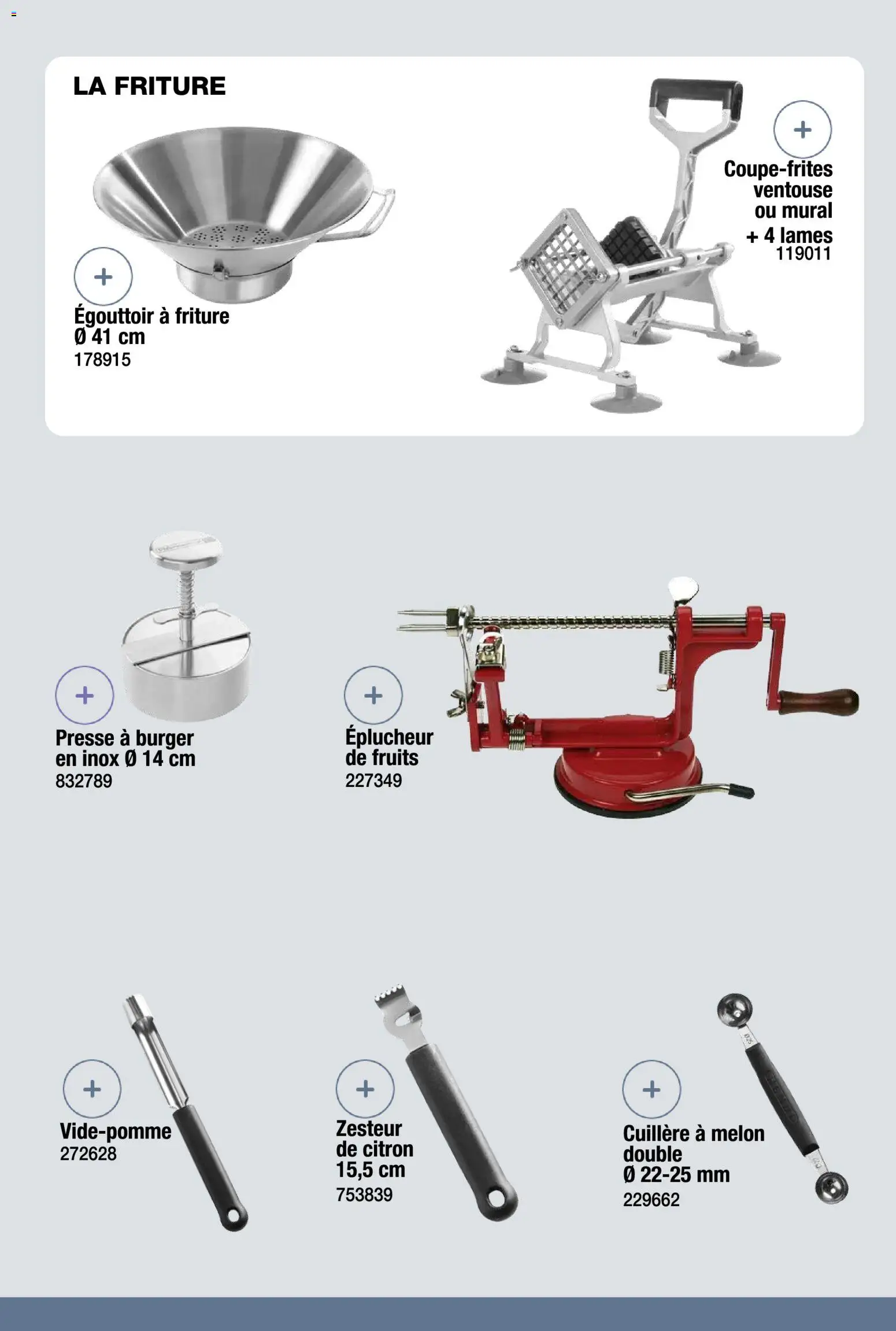 LA FRITURE

+

Égouttoir à friture
Ø 41 cm
178915

+

Coupe-frites ventouse ou mural
+ 4 lames
119011

+

Presse à burger en inox Ø 14 cm
832789

+

Éplucheur de fruits
227349

+

Vide-pomme
272628

+

Zesteur de citron 15,5 cm
753839

+

Cuillère à melon double
Ø 22-25 mm
229662