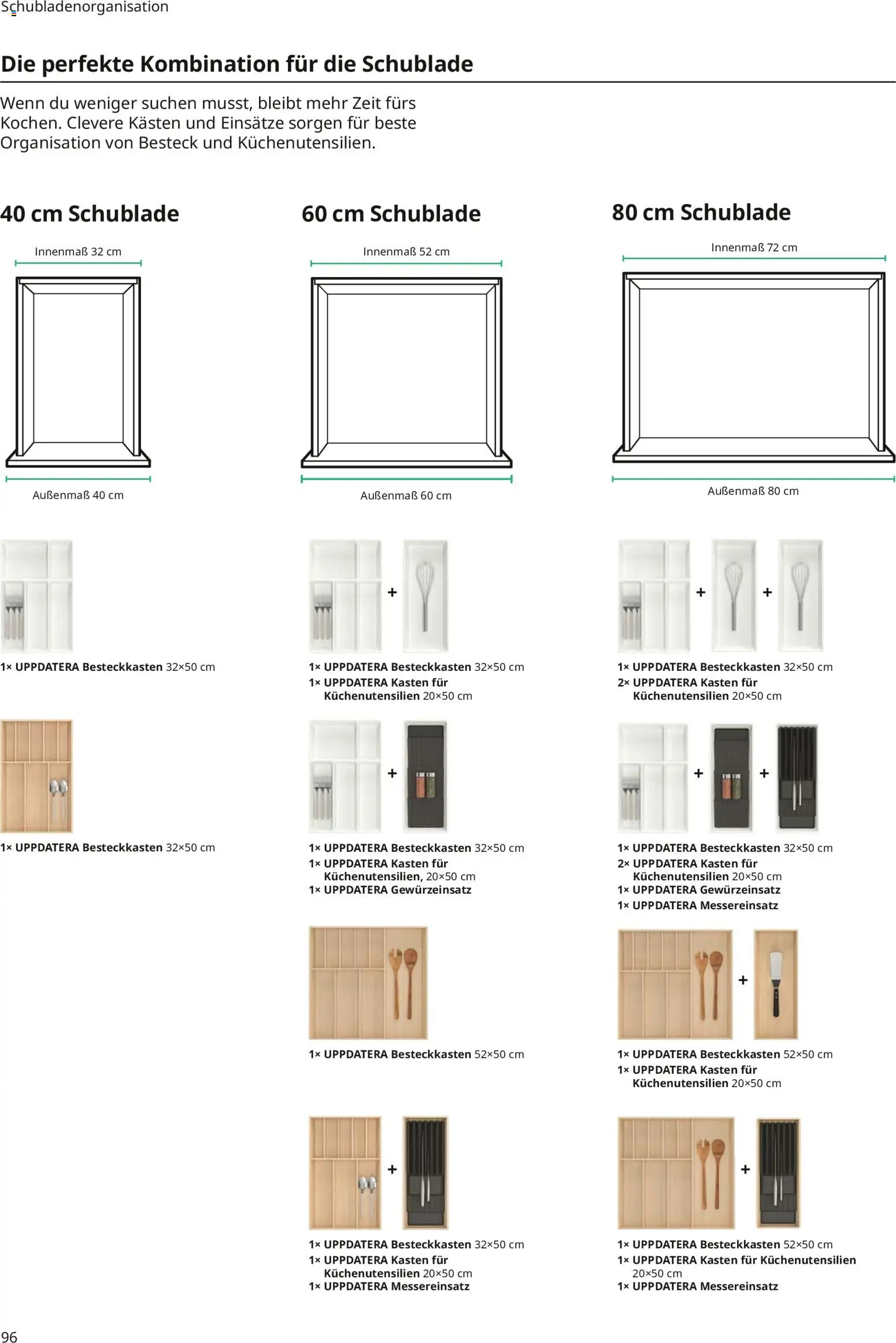 Schubladenorganisation

Die perfekte Kombination für die Schublade

Wenn du weniger suchen musst, bleibt mehr Zeit fürs Kochen. Clevere Kästen und Einsätze sorgen für beste Organisation von Besteck und Küchenutensilien.

40 cm Schublade

Innenmaß 32 cm

Außenmaß 40 cm

1× UPPDATERA Besteckkasten 32×50 cm

1× UPPDATERA Besteckkasten 32×50 cm

60 cm Schublade

Innenmaß 52 cm

Außenmaß 60 cm

+

1× UPPDATERA Besteckkasten 32×50 cm
1× UPPDATERA Kasten für Küchenutensilien 20×50 cm

+

1× UPPDATERA Besteckkasten 32×50 cm
1× UPPDATERA Kasten für Küchenutensilien, 20×50 cm
1× UPPDATERA Gewürzeinsatz

1× UPPDATERA Besteckkasten 52×50 cm

+

1× UPPDATERA Besteckkasten 32×50 cm
1× UPPDATERA Kasten für Küchenutensilien 20×50 cm
1× UPPDATERA Messereinsatz

80 cm Schublade

Innenmaß 72 cm

Außenmaß 80 cm

+ +

1× UPPDATERA Besteckkasten 32×50 cm
2× UPPDATERA Kasten für Küchenutensilien 20×50 cm

+ +

1× UPPDATERA Besteckkasten 32×50 cm
2× UPPDATERA Kasten für Küchenutensilien 20×50 cm
1× UPPDATERA Gewürzeinsatz
1× UPPDATERA Messereinsatz

+

1× UPPDATERA Besteckkasten 52×50 cm
1× UPPDATERA Kasten für Küchenutensilien 20×50 cm

+

1× UPPDATERA Besteckkasten 52×50 cm
1× UPPDATERA Kasten für Küchenutensilien 20×50 cm
1× UPPDATERA Messereinsatz

96