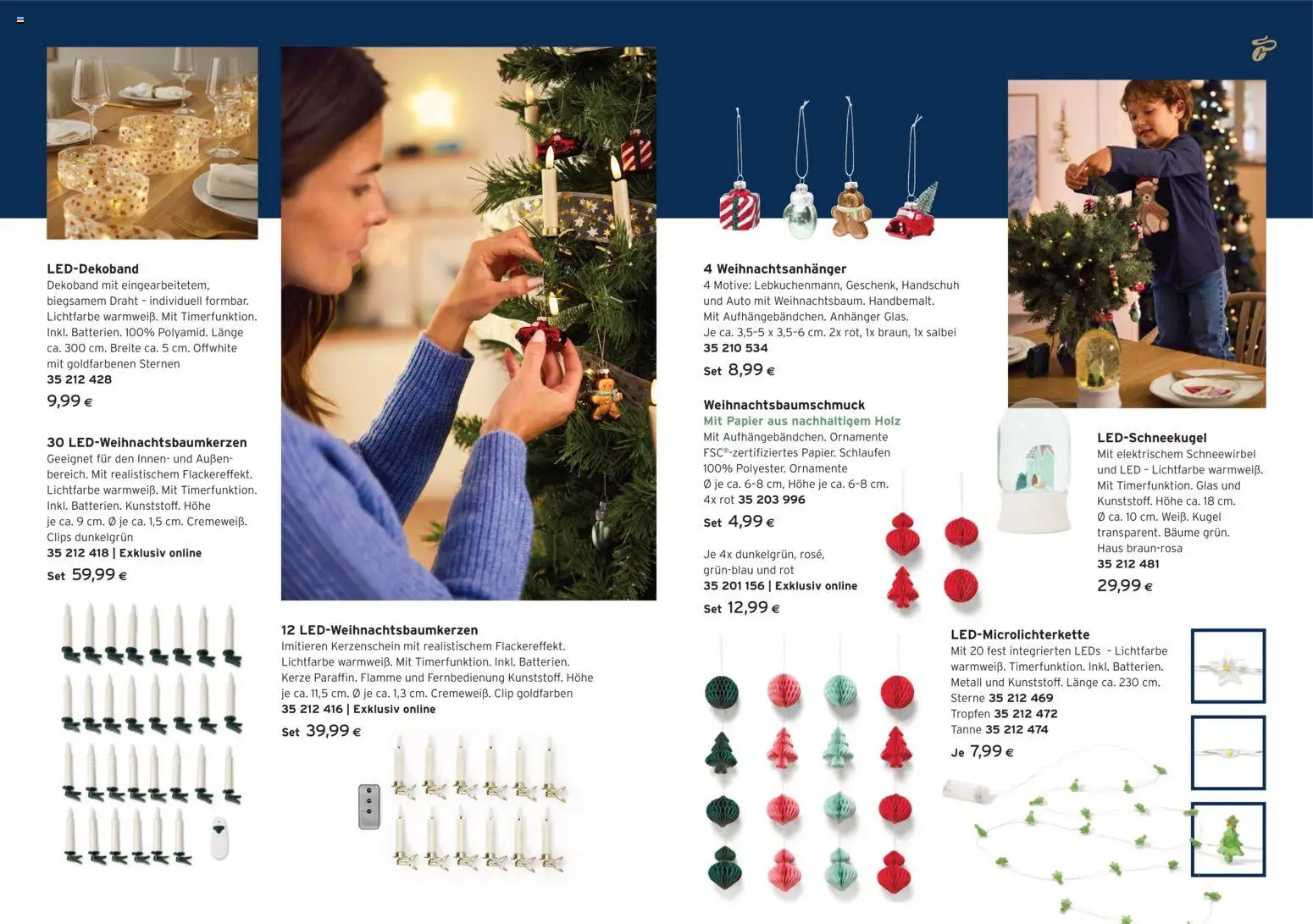 LED-Dekoband
Dekoband mit eingearbeitetem, biegsamem Draht – individuell formbar. Lichtfarbe warmweiß. Mit Timerfunktion. Inkl. Batterien. 100% Polyamid. Länge ca. 300 cm. Breite ca. 5 cm. Offwhite mit goldfarbenen Sternen
35 212 428
9,99 €

30 LED-Weihnachtsbaumkerzen
Geeignet für den Innen- und Außenbereich. Mit realistischem Flackereffekt. Lichtfarbe warmweiß. Mit Timerfunktion. Inkl. Batterien. Kunststoff. Höhe je ca. 9 cm. Ø je ca. 1,5 cm. Cremeweiß. Clips dunkelgrün
35 212 418 | Exklusiv online
Set 59,99 €

12 LED-Weihnachtsbaumkerzen
Imitieren Kerzenschein mit realistischem Flackereffekt. Lichtfarbe warmweiß. Mit Timerfunktion. Inkl. Batterien. Kerze Paraffin. Flamme und Fernbedienung Kunststoff. Höhe je ca. 11,5 cm. Ø je ca. 1,3 cm. Cremeweiß. Clip goldfarben
35 212 416 | Exklusiv online
Set 39,99 €

4 Weihnachtsanhänger
4 Motive: Lebkuchenmann, Geschenk, Handschuh und Auto mit Weihnachtsbaum. Handbemalt. Mit Aufhängebändchen. Anhänger Glas. Je ca. 3,5–5 x 3,5–6 cm. 2x rot, 1x braun, 1x salbei
35 210 534
Set 8,99 €

Weihnachtsbaumschmuck
Mit Papier aus nachhaltigem Holz
Mit Aufhängebändchen. Ornamente FSC®-zertifiziertes Papier. Schlaufen 100% Polyester. Ornamente Ø je ca. 6–8 cm, Höhe je ca. 6–8 cm.
4x rot 35 203 996
Set 4,99 €

Je 4x dunkelgrün, rosé, grün-blau und rot
35 201 156 | Exklusiv online
Set 12,99 €

LED-Schneekugel
Mit elektrischem Schneewirbel und LED – Lichtfarbe warmweiß. Mit Timerfunktion. Glas und Kunststoff. Höhe ca. 18 cm. Ø ca. 10 cm. Weiß. Kugel transparent. Bäume grün. Haus braun-rosa
35 212 481
29,99 €

LED-Microlichterkette
Mit 20 fest integrierten LEDs – Lichtfarbe warmweiß. Timerfunktion. Inkl. Batterien. Metall und Kunststoff. Länge ca. 230 cm.
Sterne 35 212 469
Tropfen 35 212 472
Tanne 35 212 474
Je 7,99 €