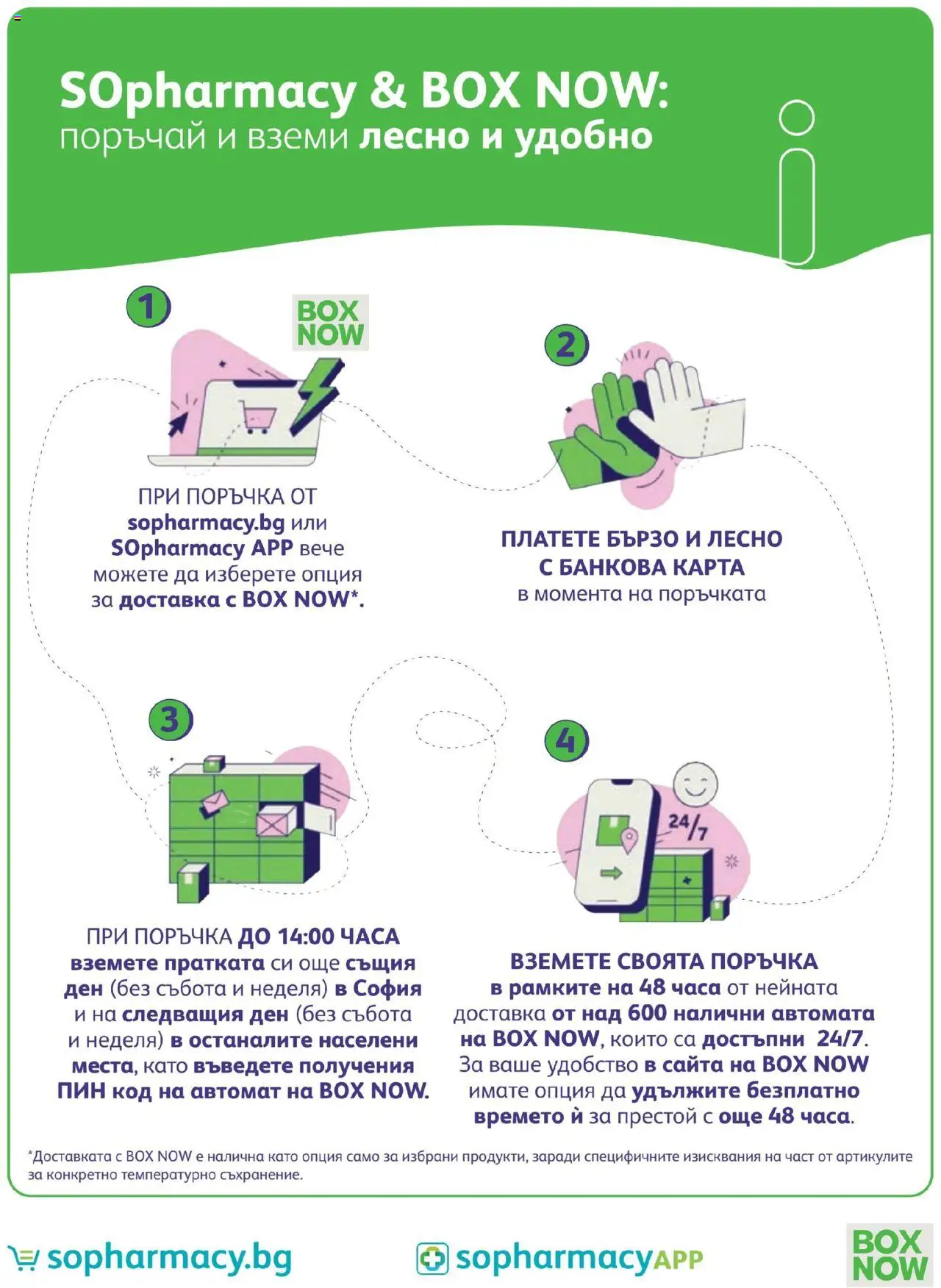 SOpharmacy & BOX NOW:
поръчай и вземи лесно и удобно

1

BOX NOW

ПРИ ПОРЪЧКА ОТ sopharmacy.bg или SOpharmacy APP вече можете да изберете опция за доставка с BOX NOW*.

2

ПЛАТЕТЕ БЪРЗО И ЛЕСНО С БАНКОВА КАРТА
в момента на поръчката

3

ПРИ ПОРЪЧКА ДО 14:00 ЧАСА вземете пратката си още същия ден (без събота и неделя) в София и на следващия ден (без събота и неделя) в останалите населени места, като въведете получения ПИН код на автомат на BOX NOW.

4

24/7

ВЗЕМЕТЕ СВОЯТА ПОРЪЧКА
в рамките на 48 часа от нейната доставка от над 600 налични автомата на BOX NOW, които са достъпни 24/7. За ваше удобство в сайта на BOX NOW имате опция да удължите безплатно времето ѝ за престой с още 48 часа.

*Доставката с BOX NOW е налична като опция само за избрани продукти, заради специфичните изисквания на част от артикулите за конкретно температурно съхранение.

sopharmacy.bg
sopharmacyAPP
BOX NOW