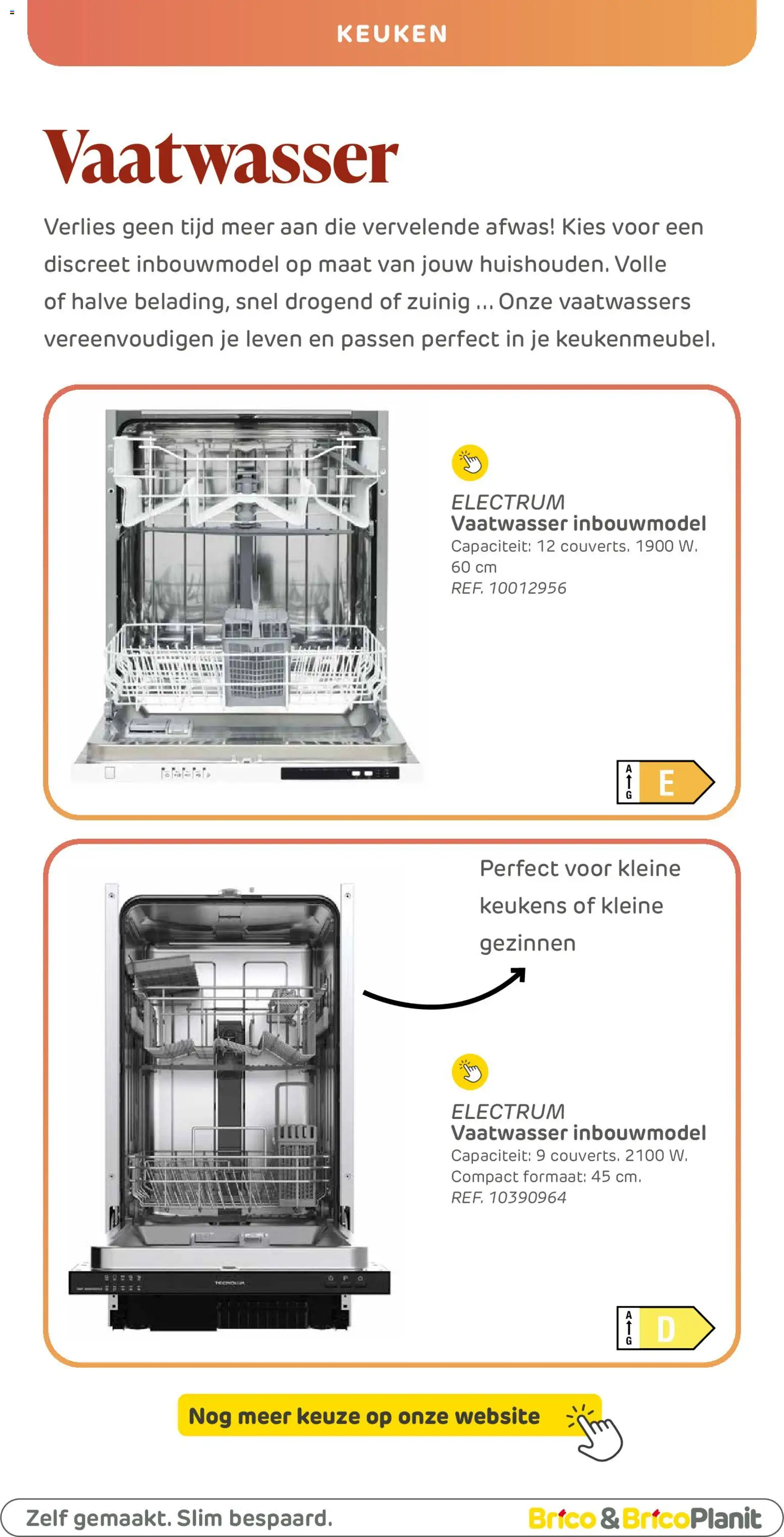 KEUKEN

Vaatwasser

Verlies geen tijd meer aan die vervelende afwas! Kies voor een discreet inbouwmodel op maat van jouw huishouden. Volle of halve belading, snel drogend of zuinig ... Onze vaatwassers vereenvoudigen je leven en passen perfect in je keukenmeubel.

ELECTRUM
Vaatwasser inbouwmodel
Capaciteit: 12 couverts. 1900 W. 60 cm
REF. 10012956

A
G
E

Perfect voor kleine keukens of kleine gezinnen

ELECTRUM
Vaatwasser inbouwmodel
Capaciteit: 9 couverts. 2100 W. Compact formaat: 45 cm.
REF. 10390964

A
G
D

Nog meer keuze op onze website

Zelf gemaakt. Slim bespaard.

Brico & BricoPlanit