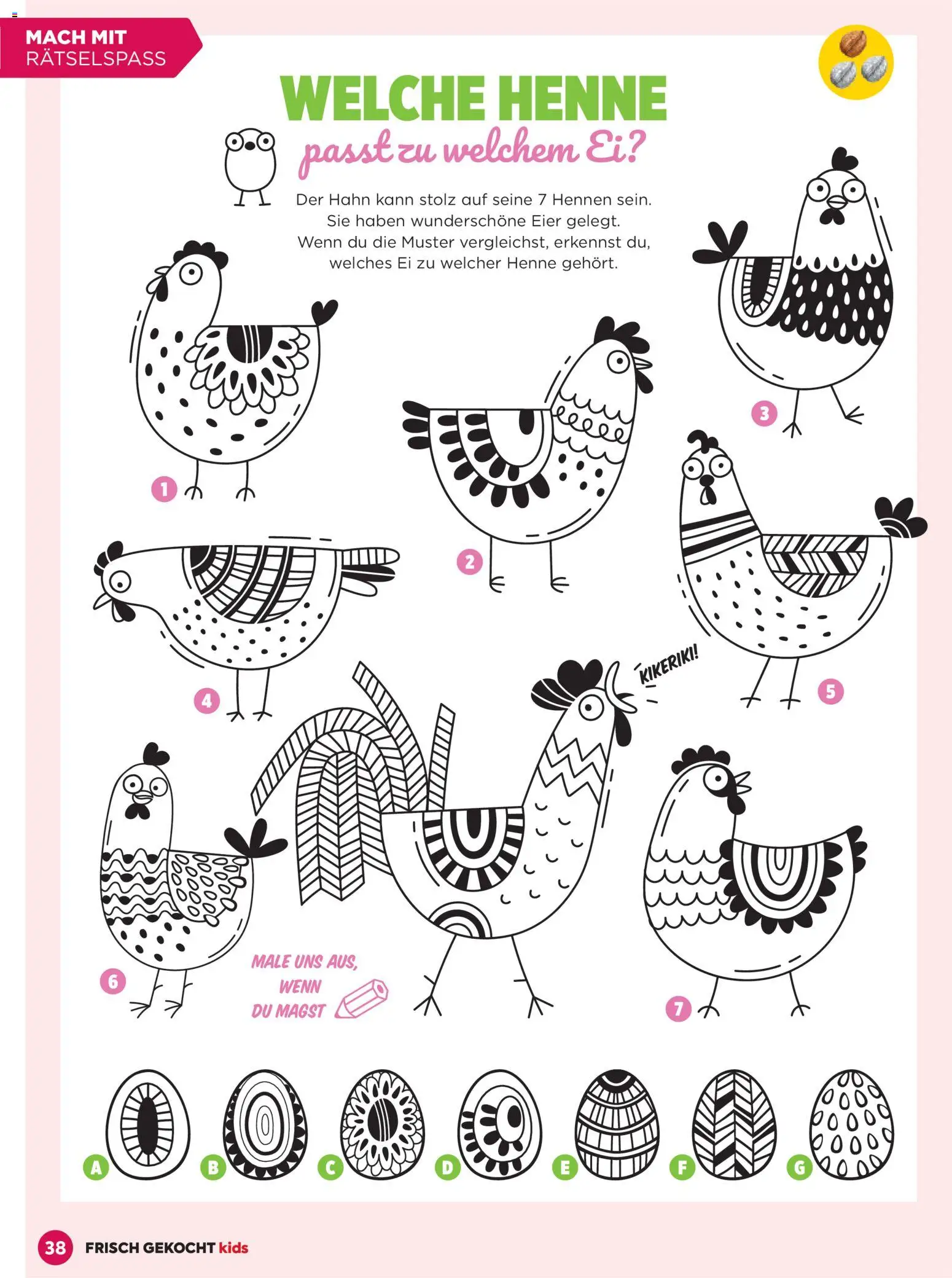 MACH MIT
RÄTSELSPASS

WELCHE HENNE
passt zu welchem Ei?

Der Hahn kann stolz auf seine 7 Hennen sein. Sie haben wunderschöne Eier gelegt. Wenn du die Muster vergleichst, erkennst du, welches Ei zu welcher Henne gehört.

1
2
3
4
5
KIKERIKI!
6
MALE UNS AUS, WENN DU MAGST
7

A B C D E F G

38 FRISCH GEKOCHT kids