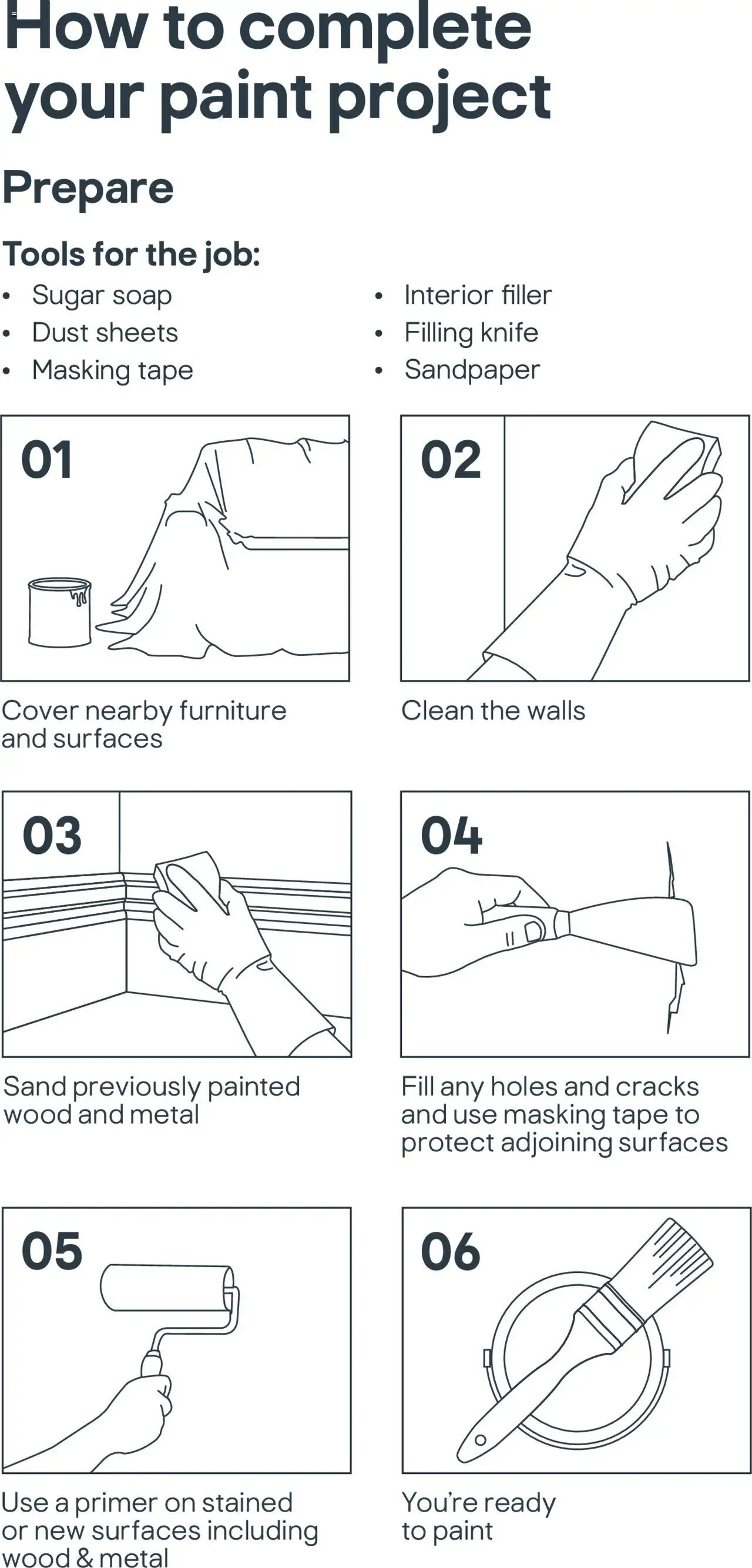 How to complete your paint project

Prepare

Tools for the job:
• Sugar soap
• Dust sheets
• Masking tape

• Interior filler
• Filling knife
• Sandpaper

01

Cover nearby furniture and surfaces

02

Clean the walls

03

Sand previously painted wood and metal

04

Fill any holes and cracks and use masking tape to protect adjoining surfaces

05

Use a primer on stained or new surfaces including wood & metal

06

You're ready to paint