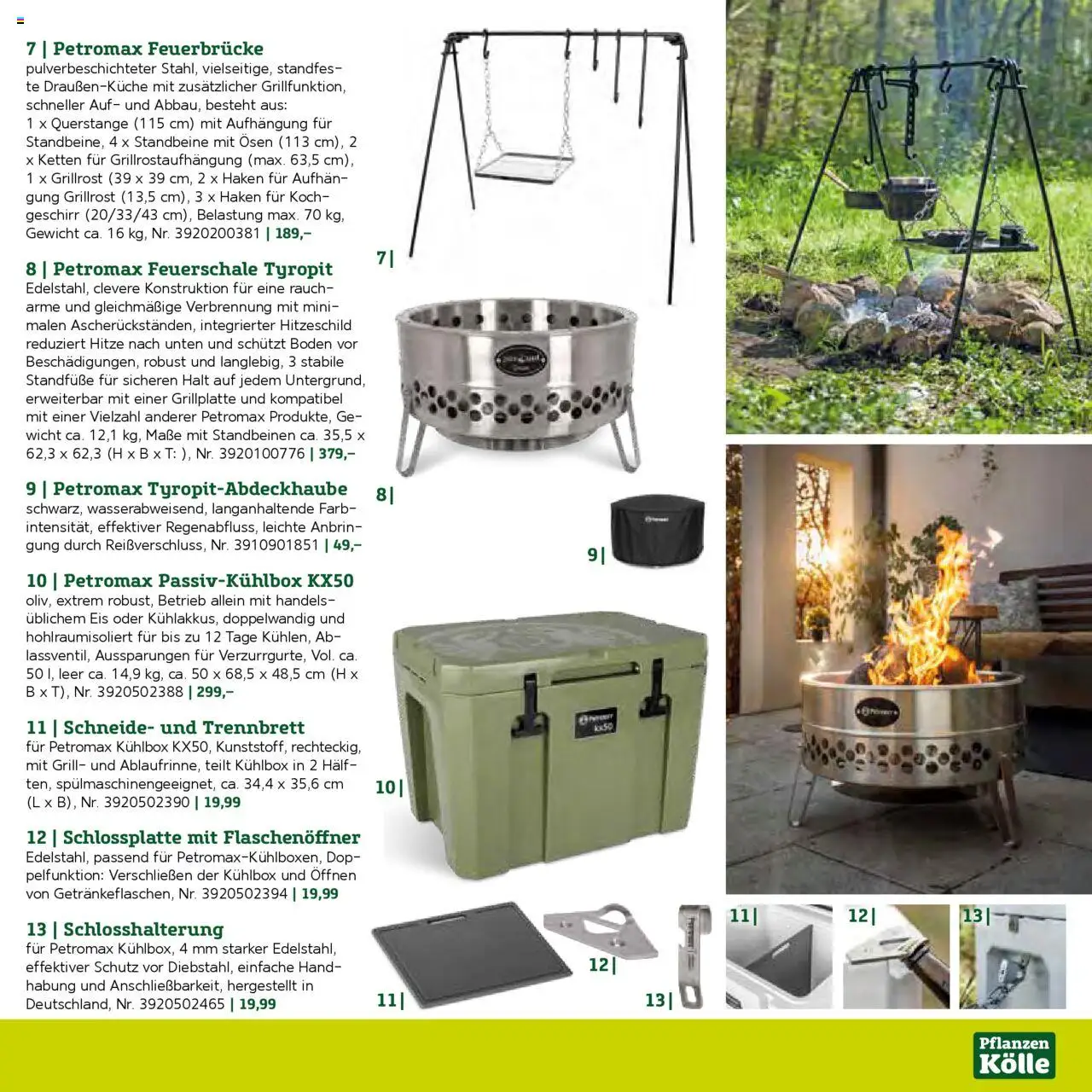 7 | Petromax Feuerbrücke
pulverbeschichteter Stahl, vielseitige, standfeste Draußen-Küche mit zusätzlicher Grillfunktion, schneller Auf- und Abbau, besteht aus: 1 x Querstange (115 cm) mit Aufhängung für Standbeine, 4 x Standbeine mit Ösen (113 cm), 2 x Ketten für Grillrostaufhängung (max. 63,5 cm), 1 x Grillrost (39 x 39 cm, 2 x Haken für Aufhängung Grillrost (13,5 cm), 3 x Haken für Kochgeschirr (20/33/43 cm), Belastung max. 70 kg, Gewicht ca. 16 kg, Nr. 3920200381 | 189,–

8 | Petromax Feuerschale Tyropit
Edelstahl, clevere Konstruktion für eine raucharme und gleichmäßige Verbrennung mit minimalen Ascherückständen, integrierter Hitzeschild reduziert Hitze nach unten und schützt Boden vor Beschädigungen, robust und langlebig, 3 stabile Standfüße für sicheren Halt auf jedem Untergrund, erweiterbar mit einer Grillplatte und kompatibel mit einer Vielzahl anderer Petromax Produkte, Gewicht ca. 12,1 kg, Maße mit Standbeinen ca. 35,5 x 62,3 x 62,3 (H x B x T: ), Nr. 3920100776 | 379,–

9 | Petromax Tyropit-Abdeckhaube
schwarz, wasserabweisend, langanhaltende Farbintensität, effektiver Regenabfluss, leichte Anbringung durch Reißverschluss, Nr. 3910901851 | 49,–

10 | Petromax Passiv-Kühlbox KX50
oliv, extrem robust, Betrieb allein mit handelsüblichem Eis oder Kühlakkus, doppelwandig und hohlraumisoliert für bis zu 12 Tage Kühlen, Ablassventil, Aussparungen für Verzurrgurte, Vol. ca. 50 l, leer ca. 14,9 kg, ca. 50 x 68,5 x 48,5 cm (H x B x T), Nr. 3920502388 | 299,–

11 | Schneide- und Trennbrett
für Petromax Kühlbox KX50, Kunststoff, rechteckig, mit Grill- und Ablaufrinne, teilt Kühlbox in 2 Hälften, spülmaschinengeeignet, ca. 34,4 x 35,6 cm (L x B), Nr. 3920502390 | 19,99

12 | Schlossplatte mit Flaschenöffner
Edelstahl, passend für Petromax-Kühlboxen, Doppelfunktion: Verschließen der Kühlbox und Öffnen von Getränkeflaschen, Nr. 3920502394 | 19,99

13 | Schlosshalterung
für Petromax Kühlbox, 4 mm starker Edelstahl, effektiver Schutz vor Diebstahl, einfache Handhabung und Anschließbarkeit, hergestellt in Deutschland, Nr. 3920502465 | 19,99

7|
8|
9|
10|
KX50
11|
12|
13|
11|
12|
13|

Pflanzen Kölle