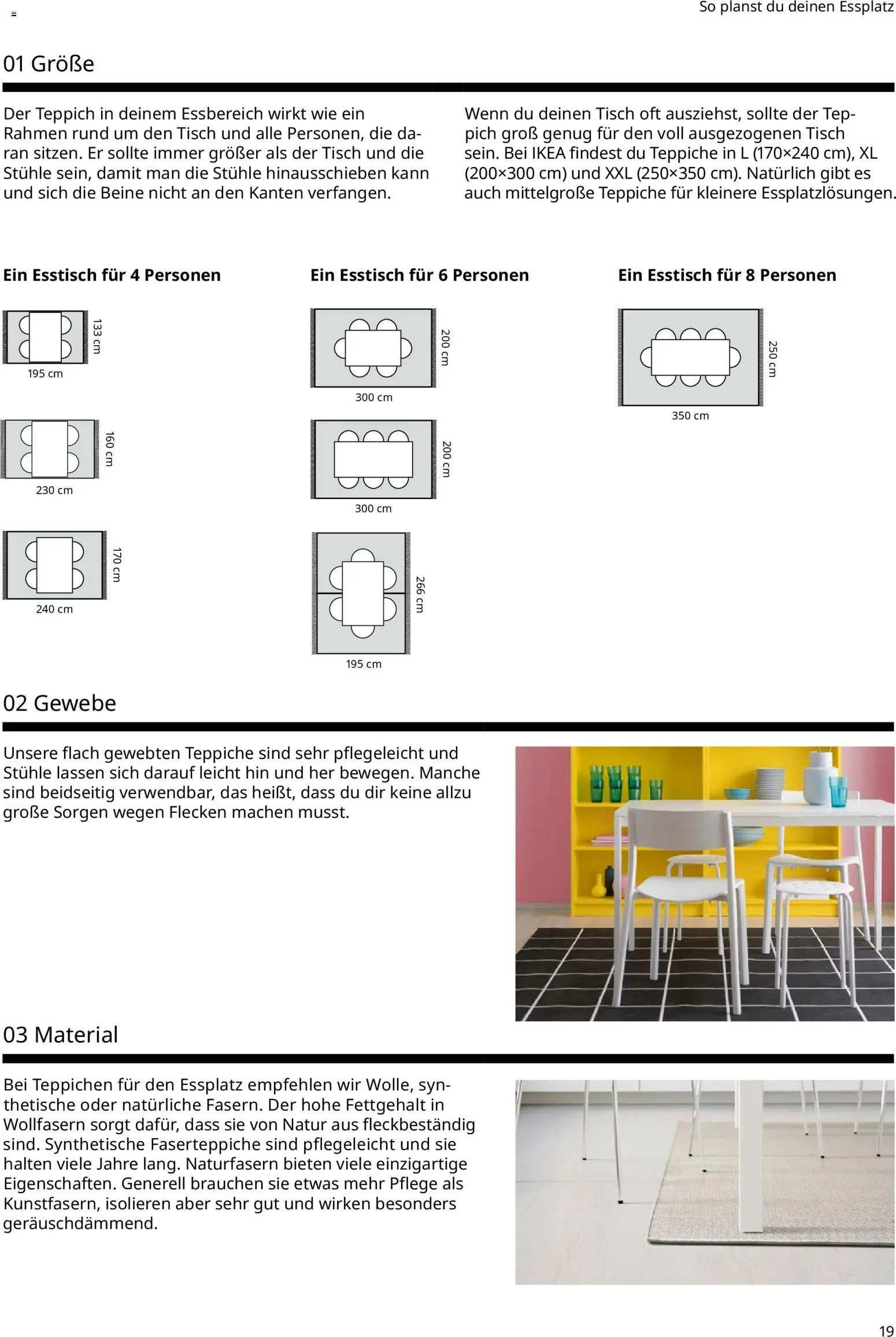 So planst du deinen Essplatz

01 Größe

Der Teppich in deinem Essbereich wirkt wie ein Rahmen rund um den Tisch und alle Personen, die daran sitzen. Er sollte immer größer als der Tisch und die Stühle sein, damit man die Stühle hinausschieben kann und sich die Beine nicht an den Kanten verfangen.

Wenn du deinen Tisch oft ausziehst, sollte der Teppich groß genug für den voll ausgezogenen Tisch sein. Bei IKEA findest du Teppiche in L (170×240 cm), XL (200×300 cm) und XXL (250×350 cm). Natürlich gibt es auch mittelgroße Teppiche für kleinere Essplatzlösungen.

Ein Esstisch für 4 Personen

133 cm
195 cm

160 cm
230 cm

170 cm
240 cm

Ein Esstisch für 6 Personen

200 cm
300 cm

200 cm
300 cm

266 cm
195 cm

Ein Esstisch für 8 Personen

250 cm
350 cm

02 Gewebe

Unsere flach gewebten Teppiche sind sehr pflegeleicht und Stühle lassen sich darauf leicht hin und her bewegen. Manche sind beidseitig verwendbar, das heißt, dass du dir keine allzu große Sorgen wegen Flecken machen musst.

03 Material

Bei Teppichen für den Essplatz empfehlen wir Wolle, synthetische oder natürliche Fasern. Der hohe Fettgehalt in Wollfasern sorgt dafür, dass sie von Natur aus fleckbeständig sind. Synthetische Faserteppiche sind pflegeleicht und sie halten viele Jahre lang. Naturfasern bieten viele einzigartige Eigenschaften. Generell brauchen sie etwas mehr Pflege als Kunstfasern, isolieren aber sehr gut und wirken besonders geräuschdämmend.

19