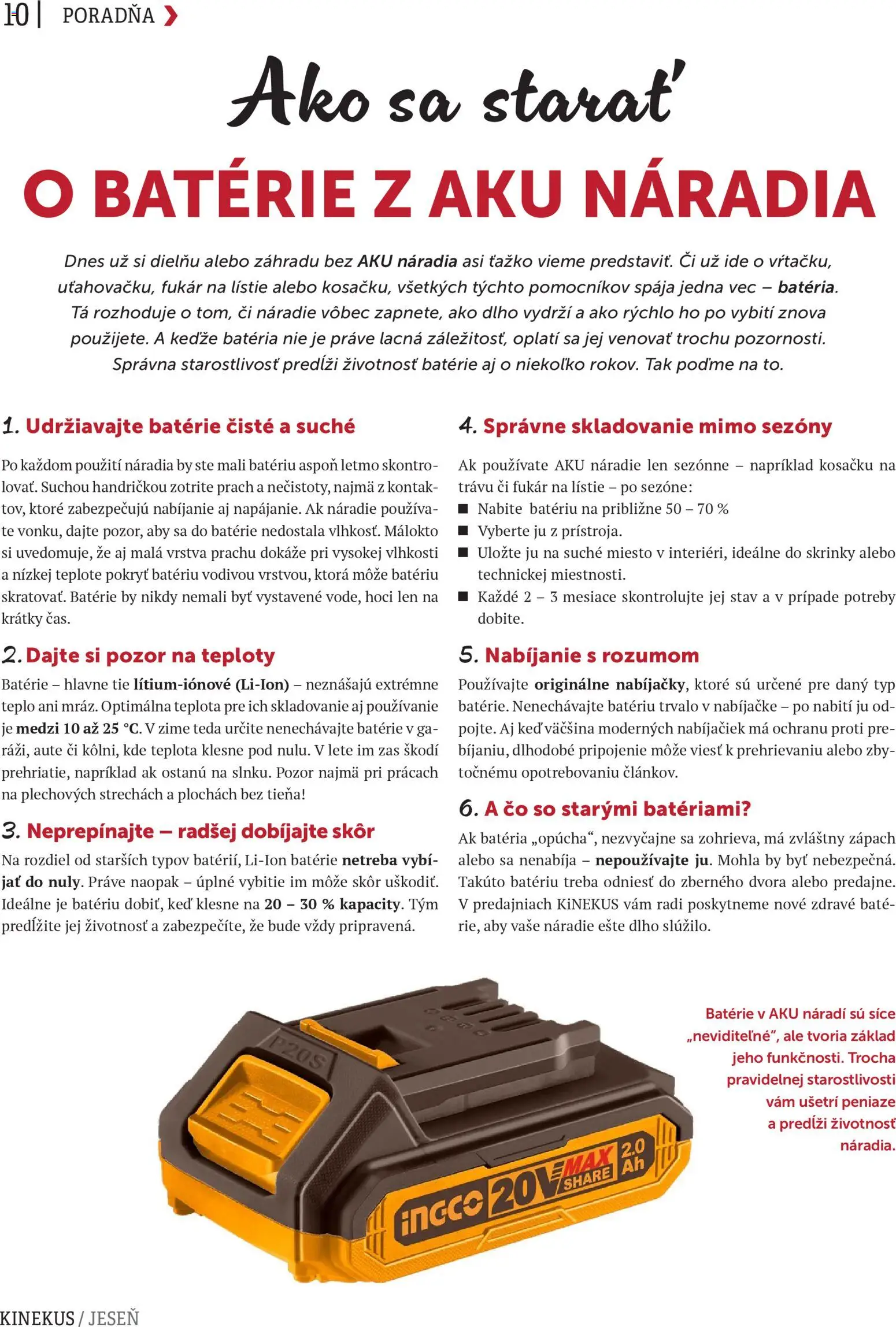 10 | PORADŇA

Ako sa starať
O BATÉRIE Z AKU NÁRADIA

Dnes už si dielňu alebo záhradu bez AKU náradia asi ťažko vieme predstaviť. Či už ide o vŕtačku, uťahovačku, fukár na lístie alebo kosačku, všetkých týchto pomocníkov spája jedna vec – batéria. Tá rozhoduje o tom, či náradie vôbec zapnete, ako dlho vydrží a ako rýchlo ho po vybití znova použijete. A keďže batéria nie je práve lacná záležitosť, oplatí sa jej venovať trochu pozornosti. Správna starostlivosť predĺži životnosť batérie aj o niekoľko rokov. Tak poďme na to.

1. Udržiavajte batérie čisté a suché

Po každom použití náradia by ste mali batériu aspoň letmo skontrolovať. Suchou handričkou zotrite prach a nečistoty, najmä z kontaktov, ktoré zabezpečujú nabíjanie aj napájanie. Ak náradie používate vonku, dajte pozor, aby sa do batérie nedostala vlhkosť. Málokto si uvedomuje, že aj malá vrstva prachu dokáže pri vysokej vlhkosti a nízkej teplote pokryť batériu vodivou vrstvou, ktorá môže batériu skratovať. Batérie by nikdy nemali byť vystavené vode, hoci len na krátky čas.

2. Dajte si pozor na teploty

Batérie – hlavne tie lítium-iónové (Li-Ion) – neznášajú extrémne teplo ani mráz. Optimálna teplota pre ich skladovanie aj používanie je medzi 10 až 25 °C. V zime teda určite nenechávajte batérie v garáži, aute či kôlni, kde teplota klesne pod nulu. V lete im zas škodí prehriatie, napríklad ak ostanú na slnku. Pozor najmä pri prácach na plechových strechách a plochách bez tieňa!

3. Neprepínajte – radšej dobíjajte skôr

Na rozdiel od starších typov batérií, Li-Ion batérie netreba vybíjať do nuly. Práve naopak – úplné vybitie im môže skôr uškodiť. Ideálne je batériu dobiť, keď klesne na 20 – 30 % kapacity. Tým predĺžite jej životnosť a zabezpečíte, že bude vždy pripravená.

4. Správne skladovanie mimo sezóny

Ak používate AKU náradie len sezónne – napríklad kosačku na trávu či fukár na lístie – po sezóne:
■ Nabite batériu na približne 50 – 70 %
■ Vyberte ju z prístroja.
■ Uložte ju na suché miesto v interiéri, ideálne do skrinky alebo technickej miestnosti.
■ Každé 2 – 3 mesiace skontrolujte jej stav a v prípade potreby dobite.

5. Nabíjanie s rozumom

Používajte originálne nabíjačky, ktoré sú určené pre daný typ batérie. Nenechávajte batériu trvalo v nabíjačke – po nabití ju odpojte. Aj keď väčšina moderných nabíjačiek má ochranu proti prebíjaniu, dlhodobé pripojenie môže viesť k prehrievaniu alebo zbytočnému opotrebovaniu článkov.

6. A čo so starými batériami?

Ak batéria „opúcha“, nezvyčajne sa zohrieva, má zvláštny zápach alebo sa nenabíja – nepoužívajte ju. Mohla by byť nebezpečná. Takúto batériu treba odniesť do zberného dvora alebo predajne. V predajniach KiNEKUS vám radi poskytneme nové zdravé batérie, aby vaše náradie ešte dlho slúžilo.

P20S
INGCO 20V MAX SHARE 2.0 Ah

Batérie v AKU náradí sú síce „neviditeľné“, ale tvoria základ jeho funkčnosti. Trocha pravidelnej starostlivosti vám ušetrí peniaze a predĺži životnosť náradia.

KINEKUS / JESEŇ