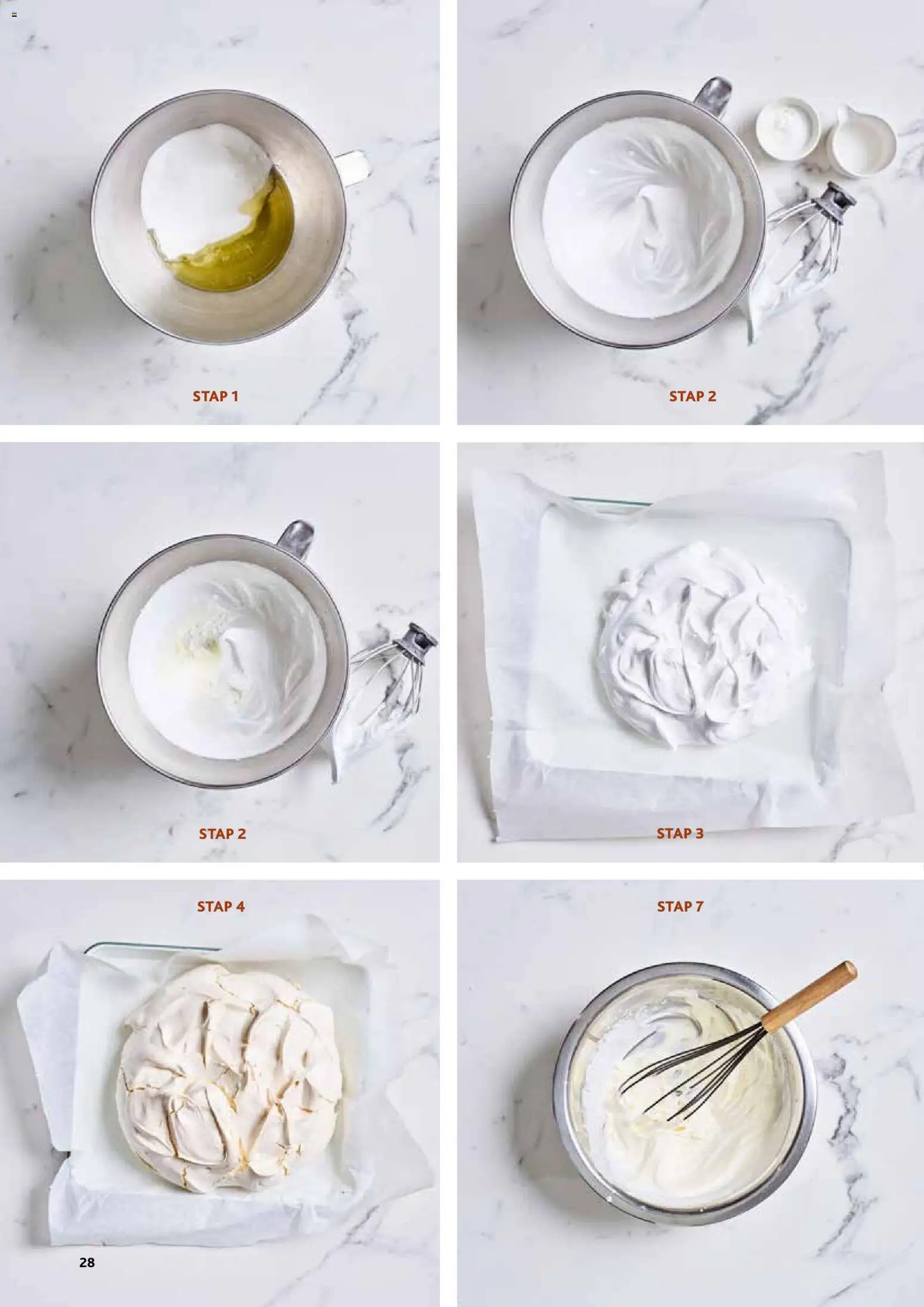 STAP 1

STAP 2

STAP 2

STAP 3

STAP 4

STAP 7

28